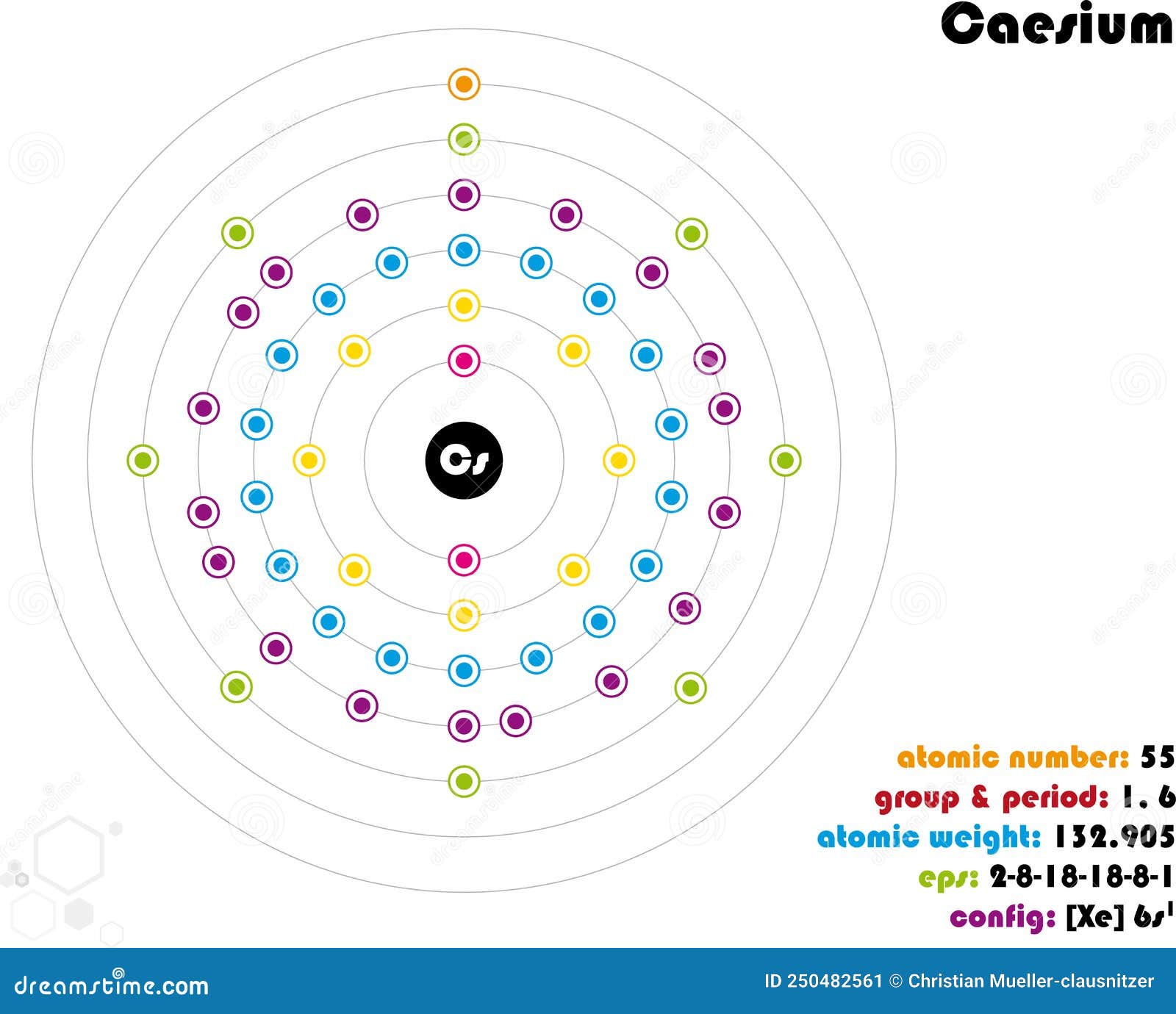 Caesium

Cs

atomic number: 55
group & period: 1. 6
atomic weight: 132.905
eps: 2-8-18-18-8-1
config: [Xe] $6s^1$

dreamstime.com
ID 250482561 © Christian Mueller-clausnitzer