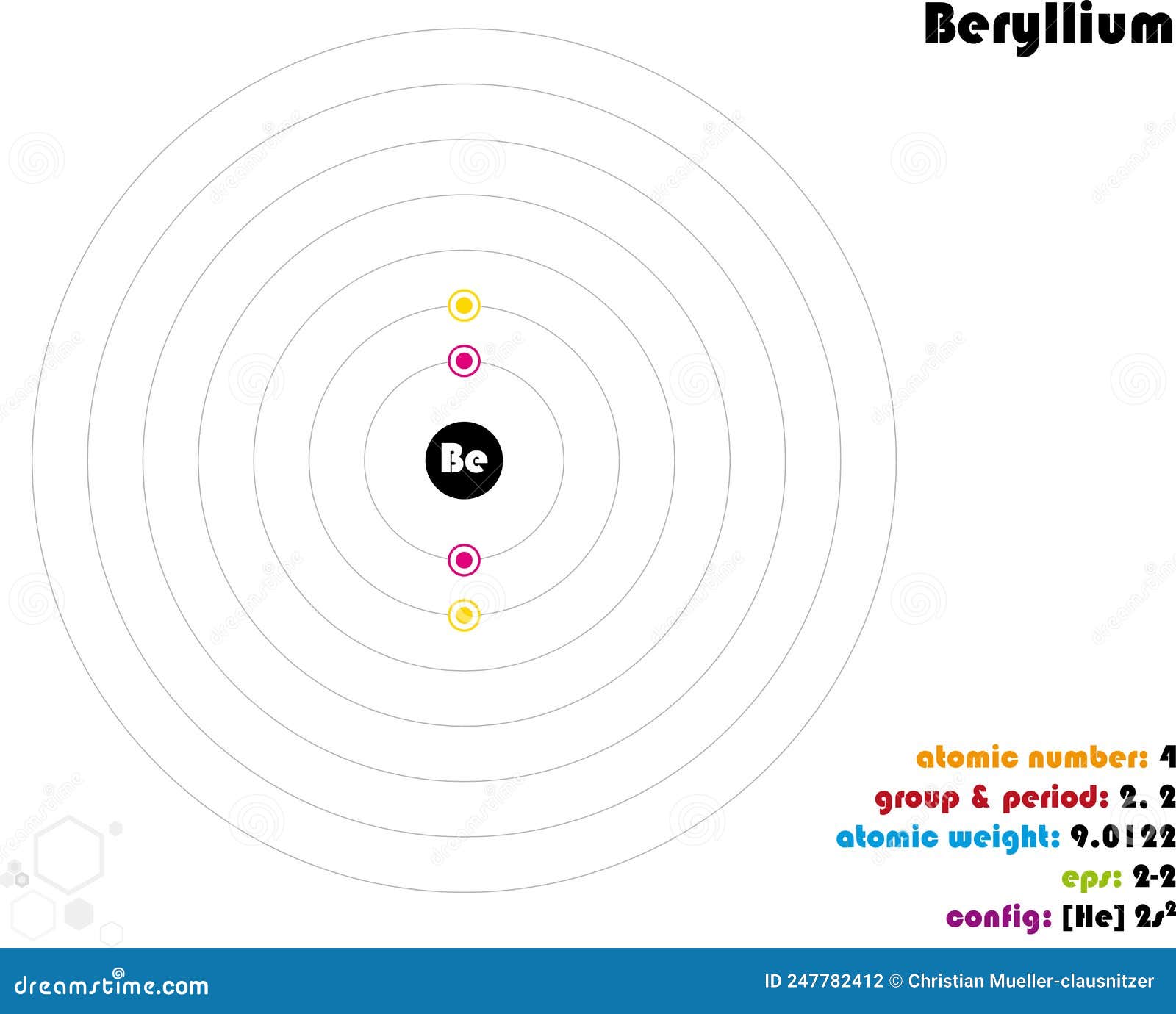 Beryllium

Be

atomic number: 4
group & period: 2. 2
atomic weight: 9.0122
eps: 2-2
config: [He] $2s^2$

dreamstime.com

ID 247782412 © Christian Mueller-clausnitzer