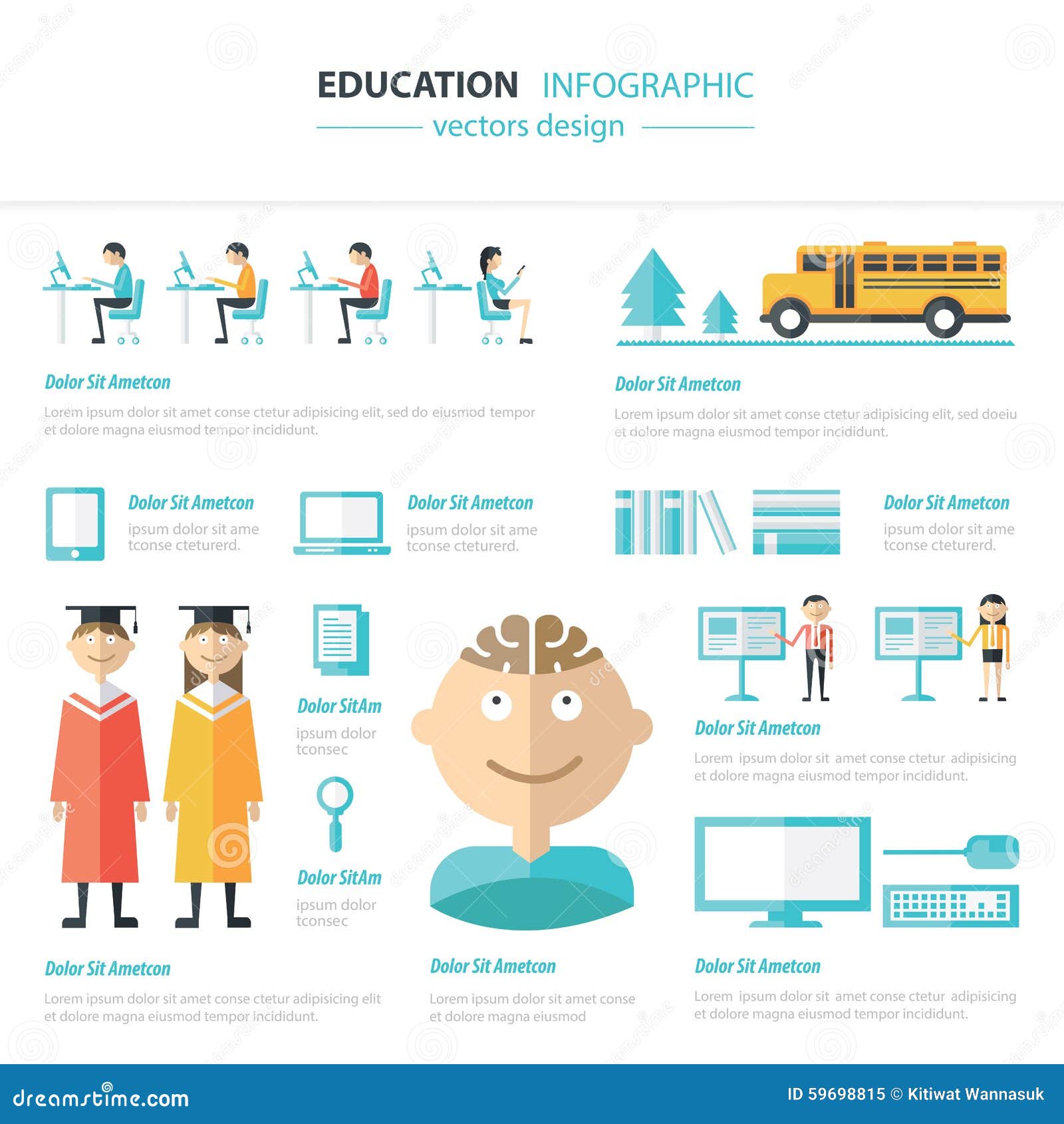 EDUCATION INFOGRAPHIC

vectors design

Dolor Sit Ametcon

Lorem ipsum dolor sit amet conse ctetur adipisicing elit, sed do eiusmod tempor et dolore magna eiusmod tempor incididunt.

Dolor Sit Ametcon

Lorem ipsum dolor sit amet conse ctetur adipisicing elit, sed doeiu et dolore magna eiusmod tempor incididunt.

Dolor Sit Ametcon

ipsum dolor sit ame tconse cteturerd.

Dolor Sit Ametcon

ipsum dolor sit ame tconse cteturerd.

Dolor Sit Ametcon

ipsum dolor sit ame tconse cteturerd.

Dolor SitAm

ipsum dolor tconsec

Dolor SitAm

ipsum dolor tconsec

Dolor Sit Ametcon

Lorem ipsum dolor sit amet conse ctetur adipisicing et dolore magna eiusmod tempor incididunt.

Dolor Sit Ametcon

Lorem ipsum dolor sit amet conse ctetur adipisicing elit et dolore magna eiusmod tempor incididunt.

Dolor Sit Ametcon

Lorem ipsum dolor sit amet conse et dolore magna eiusmod

Dolor Sit Ametcon

Lorem ipsum dolor sit amet conse ctetur adipisicing et dolore magna eiusmod tempor incididunt.

dreamstime.com

ID 59698815 © Kitiwat Wannasuk