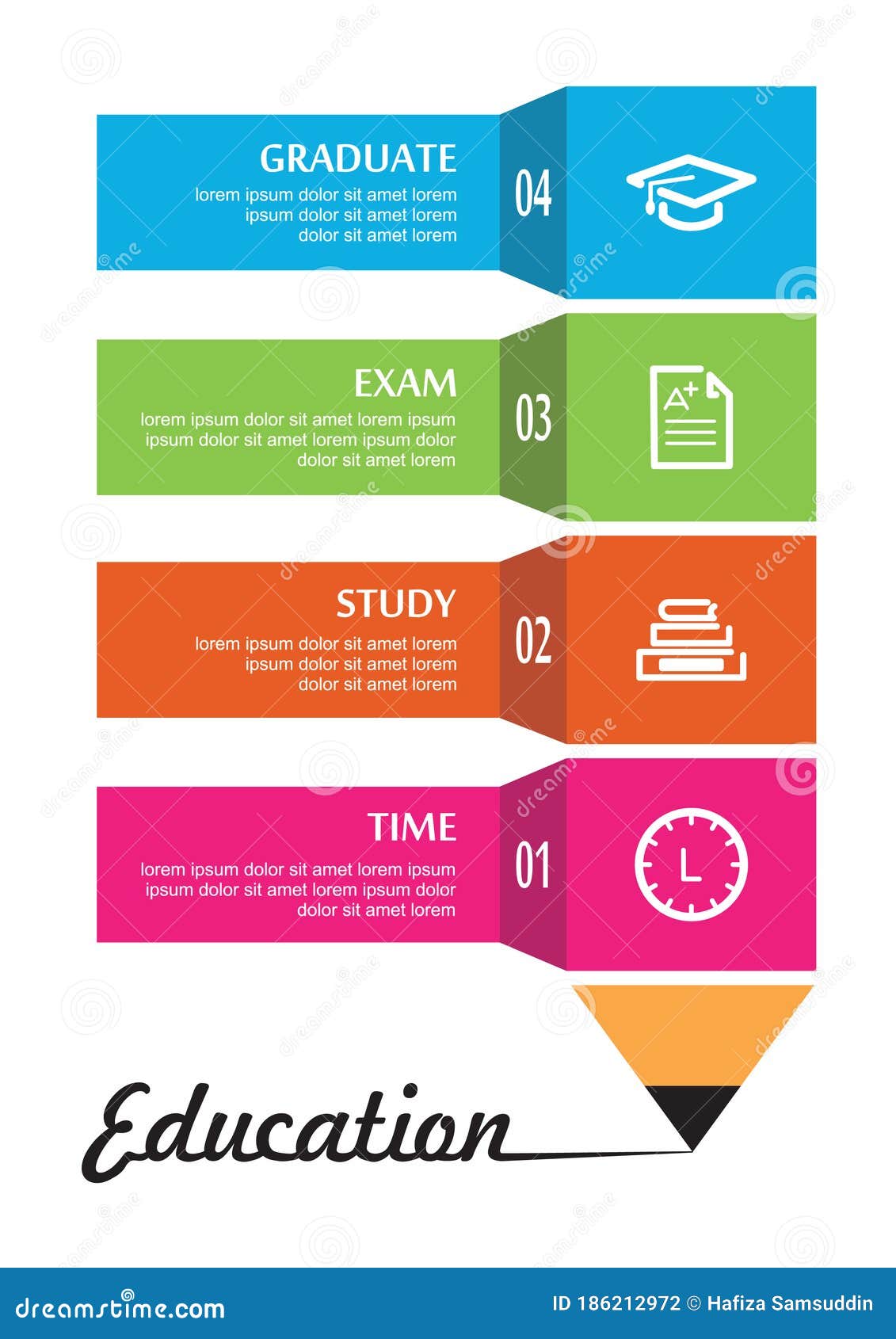 GRADUATE
lorem ipsum dolor sit amet lorem ipsum dolor sit amet lorem dolor sit amet lorem

04

EXAM
lorem ipsum dolor sit amet lorem ipsum ipsum dolor sit amet lorem ipsum dolor dolor sit amet lorem

03

A+

STUDY
lorem ipsum dolor sit amet lorem ipsum dolor sit amet lorem dolor sit amet lorem

02

TIME
lorem ipsum dolor sit amet lorem ipsum ipsum dolor sit amet lorem ipsum dolor dolor sit amet lorem

01

Education

dreamstime.com
ID 186212972 © Hafiza Samsuddin