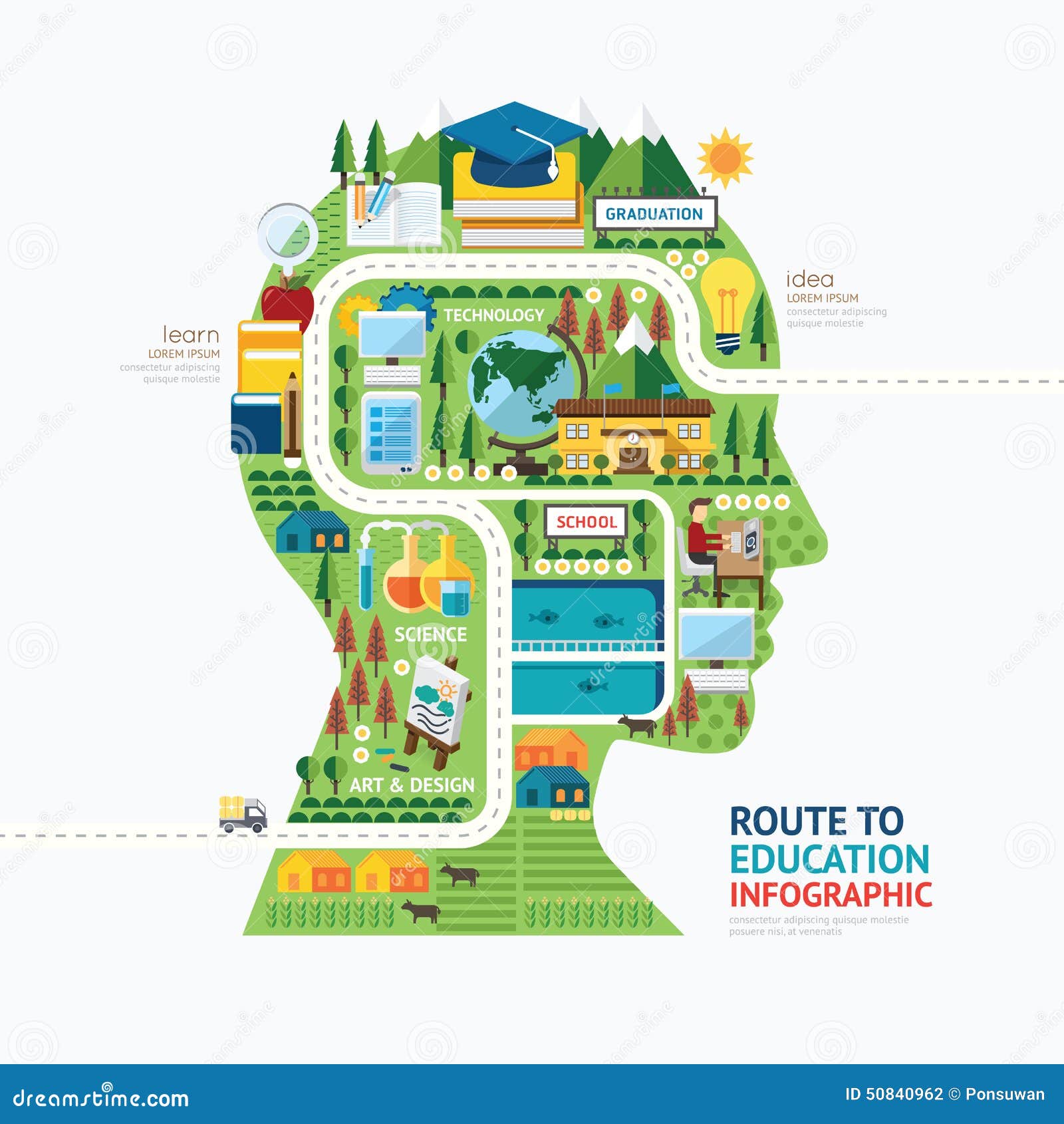 GRADUATION

idea
LOREM IPSUM
consectetur adipiscing quisque molestie

learn
LOREM IPSUM
consectetur adipiscing quisque molestie

TECHNOLOGY

SCHOOL

SCIENCE

ART & DESIGN

ROUTE TO
EDUCATION
INFOGRAPHIC
consectetur adipiscing quisque molestie posuere nisi, at venenatis

dreamstime.com
ID 50840962 © Ponsuwan