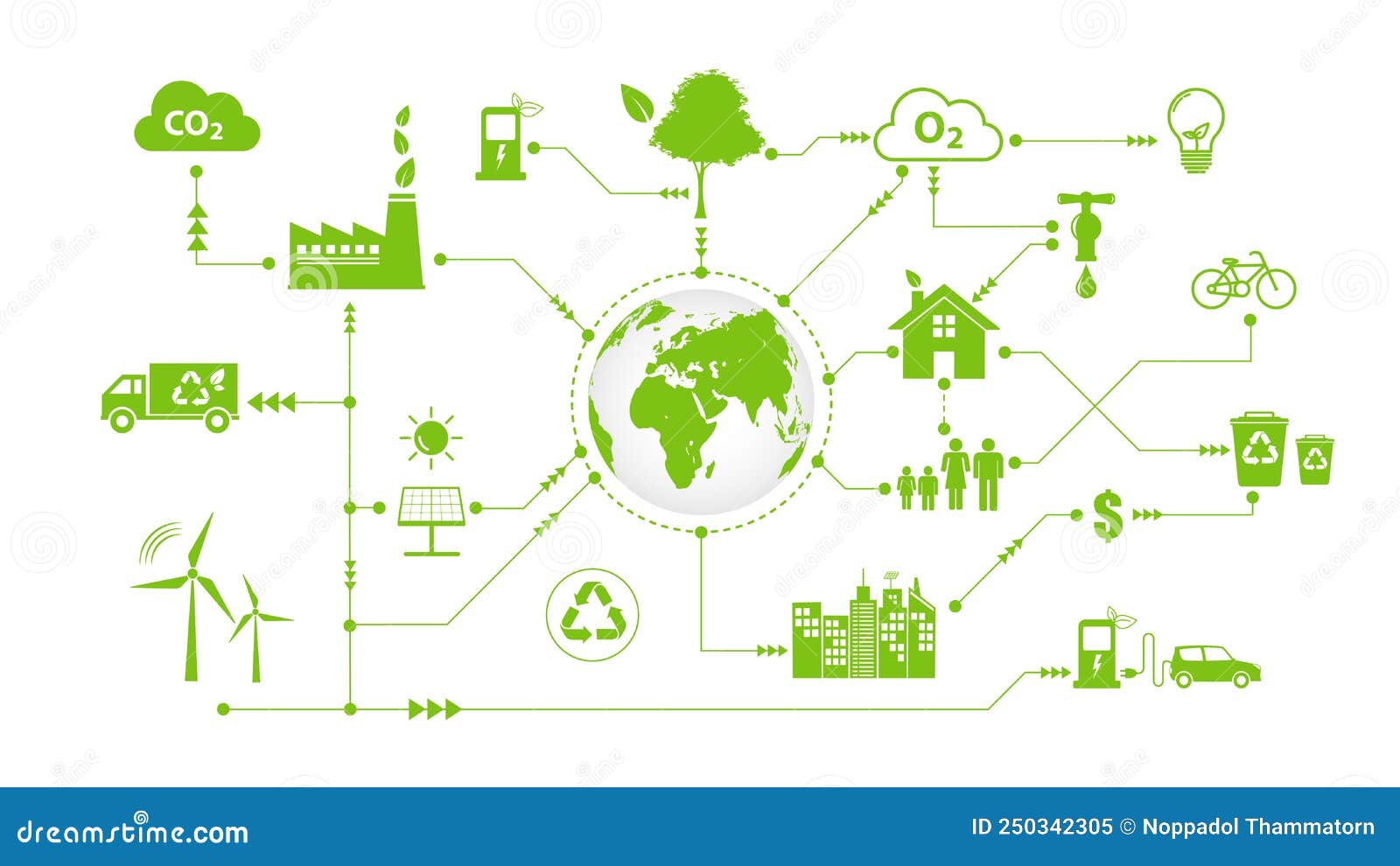 $CO_2$

$O_2$

$

dreamstime.com

ID 250342305 © Noppadol Thammatorn