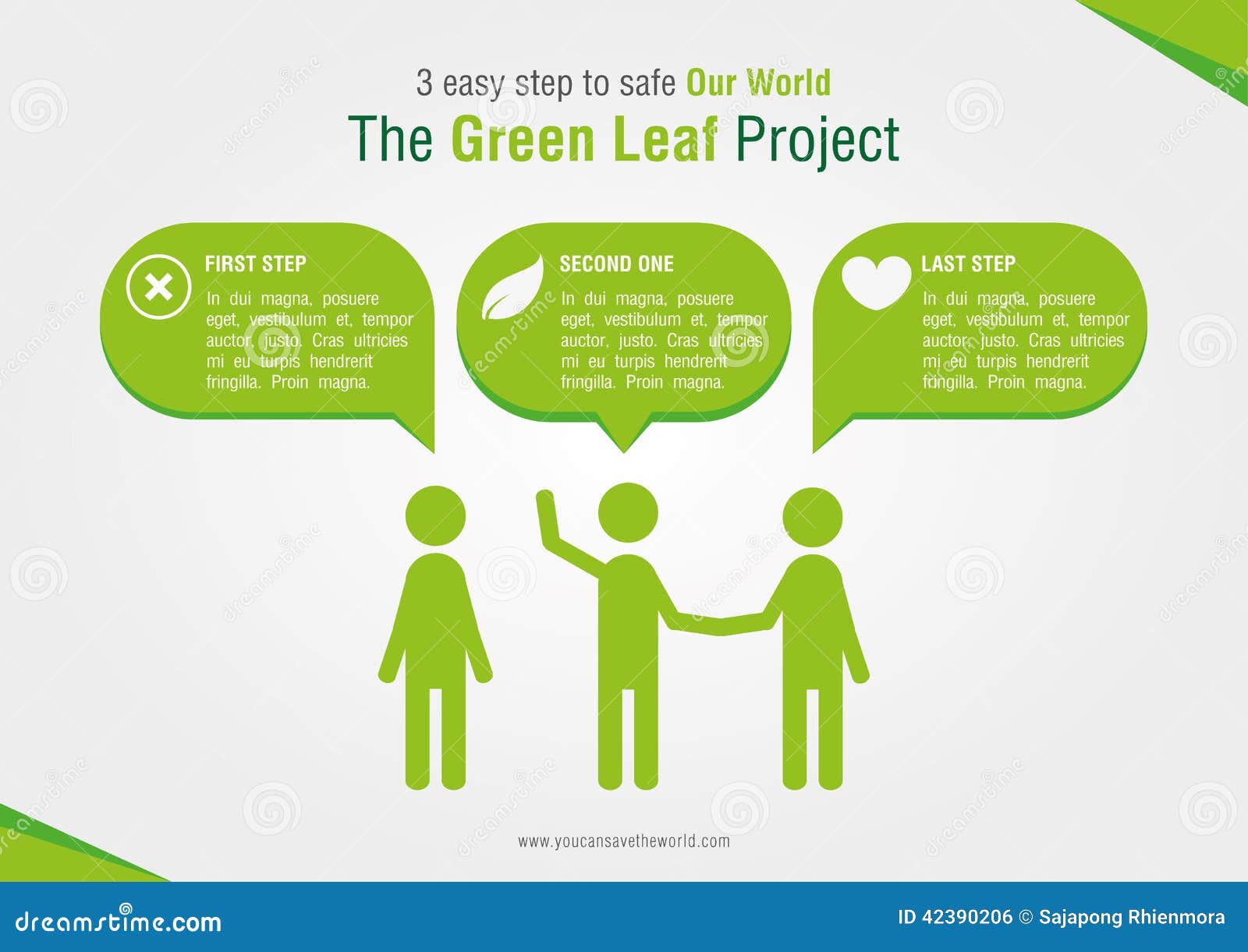 3 easy step to safe Our World

The Green Leaf Project

FIRST STEP

In dui magna, posuere eget, vestibulum et, tempor auctor, justo. Cras ultricies mi eu turpis hendrerit fringilla. Proin magna.

SECOND ONE

In dui magna, posuere eget, vestibulum et, tempor auctor, justo. Cras ultricies mi eu turpis hendrerit fringilla. Proin magna.

LAST STEP

In dui magna, posuere eget, vestibulum et, tempor auctor, justo. Cras ultricies mi eu turpis hendrerit fringilla. Proin magna.

www.youcansavetheworld.com

dreamstime.com

ID 42390206 © Sajapong Rhienmora