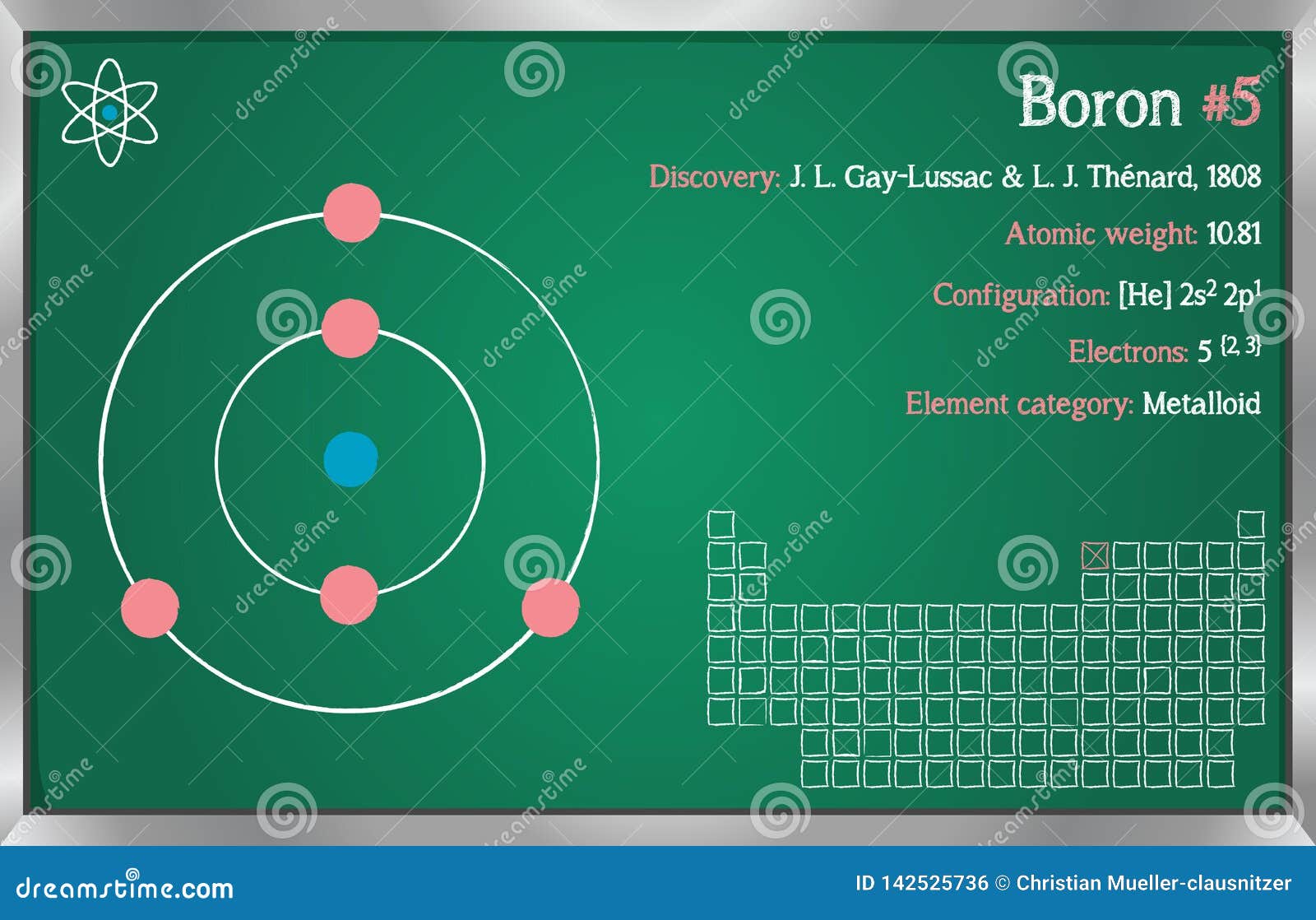 Boron #5

Discovery: J. L. Gay-Lussac & L. J. Thénard, 1808

Atomic weight: 10.81

Configuration: [He] $2s^2$ $2p^1$

Electrons: 5 $^{\{2, 3\}}$

Element category: Metalloid

dreamstime

dreamstime.com

ID 142525736 © Christian Mueller-clausnitzer