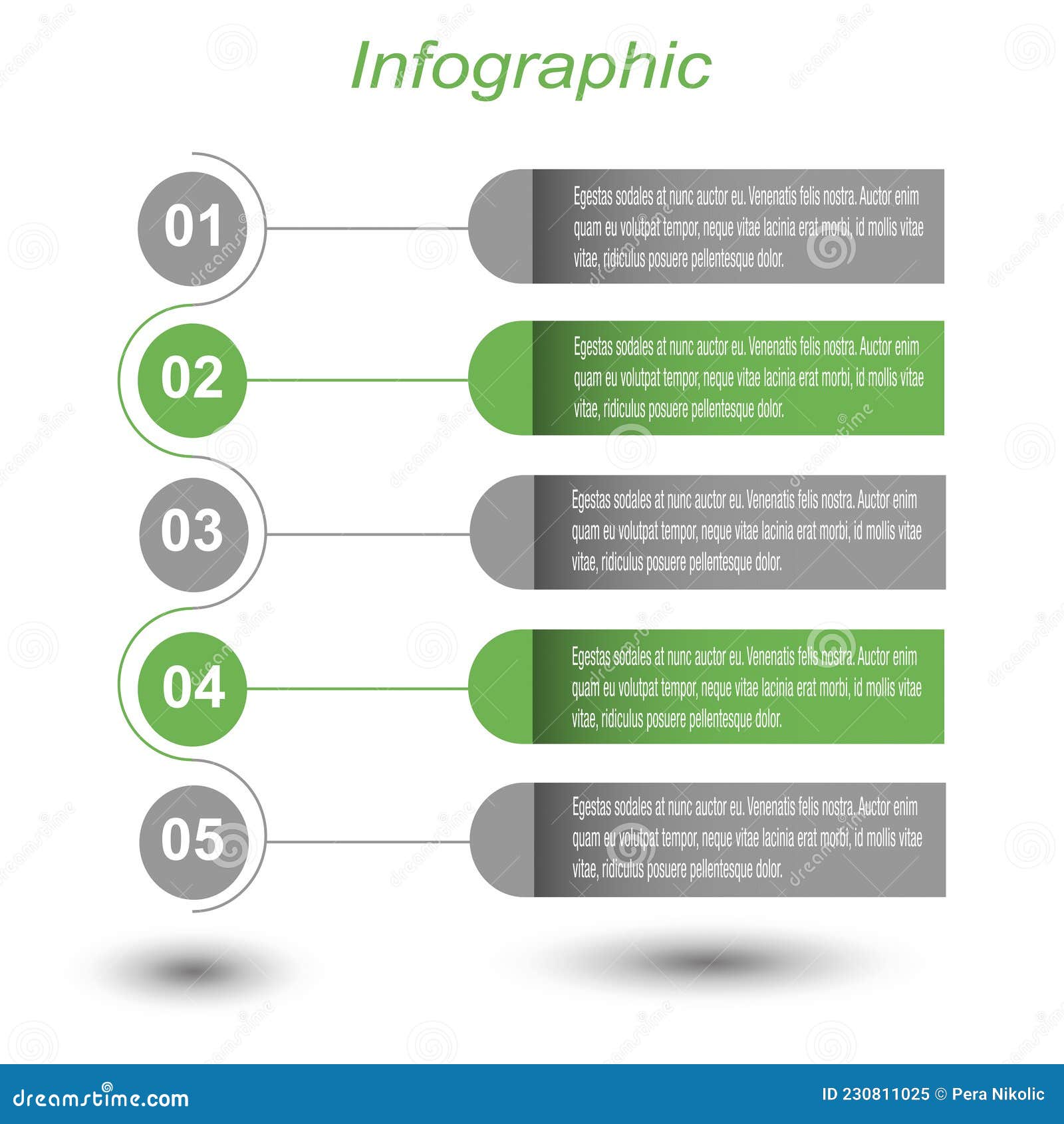 Infographic

01

Egestas sodales at nunc auctor eu. Venenatis felis nostra. Auctor enim quam eu volutpat tempor, neque vitae lacinia erat morbi, id mollis vitae vitae, ridiculus posuere pellentesque dolor.

02

Egestas sodales at nunc auctor eu. Venenatis felis nostra. Auctor enim quam eu volutpat tempor, neque vitae lacinia erat morbi, id mollis vitae vitae, ridiculus posuere pellentesque dolor.

03

Egestas sodales at nunc auctor eu. Venenatis felis nostra. Auctor enim quam eu volutpat tempor, neque vitae lacinia erat morbi, id mollis vitae vitae, ridiculus posuere pellentesque dolor.

04

Egestas sodales at nunc auctor eu. Venenatis felis nostra. Auctor enim quam eu volutpat tempor, neque vitae lacinia erat morbi, id mollis vitae vitae, ridiculus posuere pellentesque dolor.

05

Egestas sodales at nunc auctor eu. Venenatis felis nostra. Auctor enim quam eu volutpat tempor, neque vitae lacinia erat morbi, id mollis vitae vitae, ridiculus posuere pellentesque dolor.

dreamstime.com

ID 230811025 © Pera Nikolic