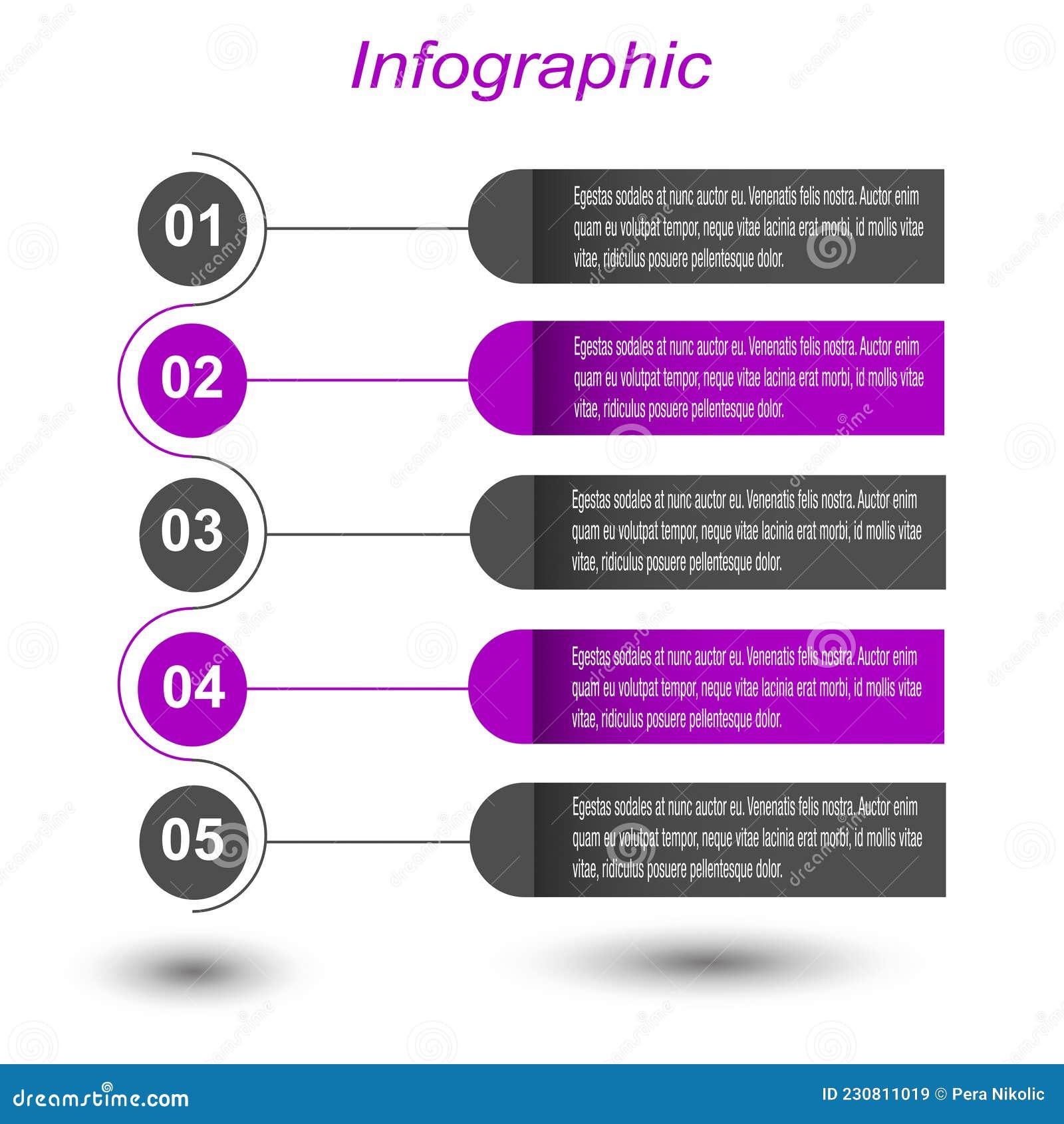 Infographic

01

Egestas sodales at nunc auctor eu. Venenatis felis nostra. Auctor enim quam eu volutpat tempor, neque vitae lacinia erat morbi, id mollis vitae vitae, ridiculus posuere pellentesque dolor.

02

Egestas sodales at nunc auctor eu. Venenatis felis nostra. Auctor enim quam eu volutpat tempor, neque vitae lacinia erat morbi, id mollis vitae vitae, ridiculus posuere pellentesque dolor.

03

Egestas sodales at nunc auctor eu. Venenatis felis nostra. Auctor enim quam eu volutpat tempor, neque vitae lacinia erat morbi, id mollis vitae vitae, ridiculus posuere pellentesque dolor.

04

Egestas sodales at nunc auctor eu. Venenatis felis nostra. Auctor enim quam eu volutpat tempor, neque vitae lacinia erat morbi, id mollis vitae vitae, ridiculus posuere pellentesque dolor.

05

Egestas sodales at nunc auctor eu. Venenatis felis nostra. Auctor enim quam eu volutpat tempor, neque vitae lacinia erat morbi, id mollis vitae vitae, ridiculus posuere pellentesque dolor.

dreamstime.com

ID 230811019 © Pera Nikolic