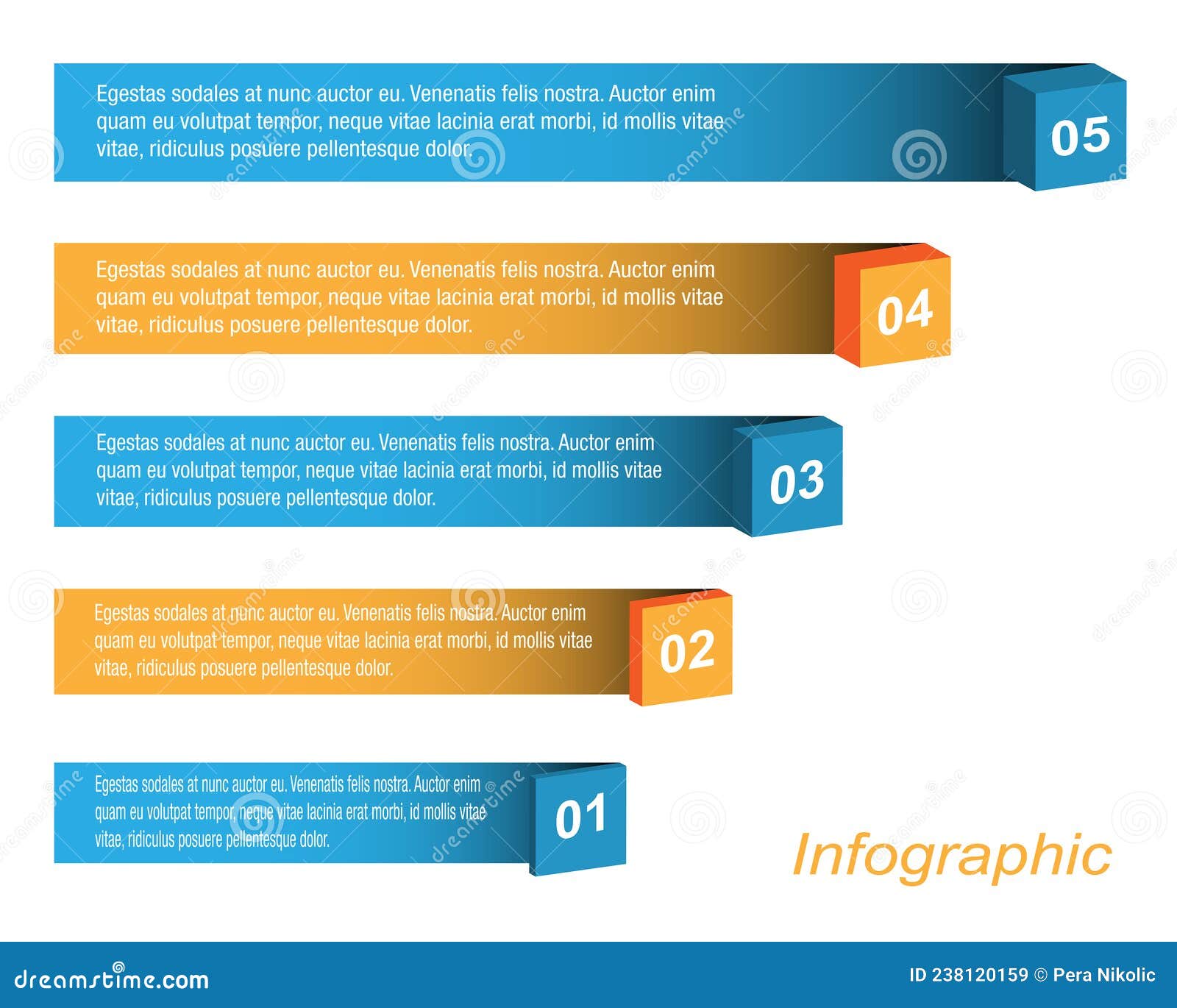 Egestas sodales at nunc auctor eu. Venenatis felis nostra. Auctor enim quam eu volutpat tempor, neque vitae lacinia erat morbi, id mollis vitae vitae, ridiculus posuere pellentesque dolor.

05

Egestas sodales at nunc auctor eu. Venenatis felis nostra. Auctor enim quam eu volutpat tempor, neque vitae lacinia erat morbi, id mollis vitae vitae, ridiculus posuere pellentesque dolor.

04

Egestas sodales at nunc auctor eu. Venenatis felis nostra. Auctor enim quam eu volutpat tempor, neque vitae lacinia erat morbi, id mollis vitae vitae, ridiculus posuere pellentesque dolor.

03

Egestas sodales at nunc auctor eu. Venenatis felis nostra. Auctor enim quam eu volutpat tempor, neque vitae lacinia erat morbi, id mollis vitae vitae, ridiculus posuere pellentesque dolor.

02

Egestas sodales at nunc auctor eu. Venenatis felis nostra. Auctor enim quam eu volutpat tempor, neque vitae lacinia erat morbi, id mollis vitae vitae, ridiculus posuere pellentesque dolor.

01

Infographic

dreamstime.com

ID 238120159 © Pera Nikolic