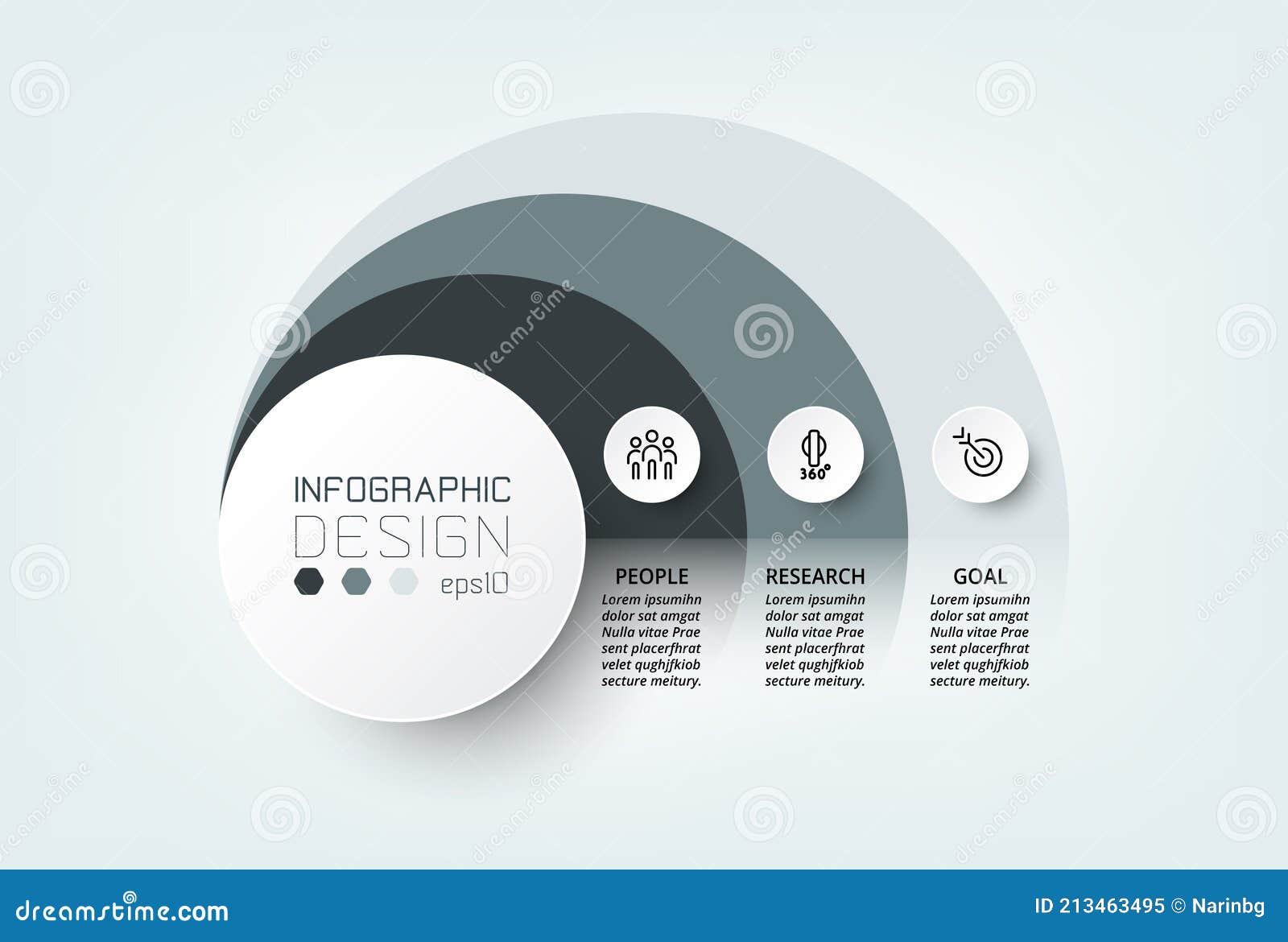 INFOGRAPHIC
DESIGN
eps10

360°

PEOPLE
Lorem ipsumihn dolor sat amgat Nulla vitae Prae sent placerfhrat velet qughjfkiob secture meitury.

RESEARCH
Lorem ipsumihn dolor sat amgat Nulla vitae Prae sent placerfhrat velet qughjfkiob secture meitury.

GOAL
Lorem ipsumihn dolor sat amgat Nulla vitae Prae sent placerfhrat velet qughjfkiob secture meitury.

dreamstime.com

ID 213463495 © Narinbg