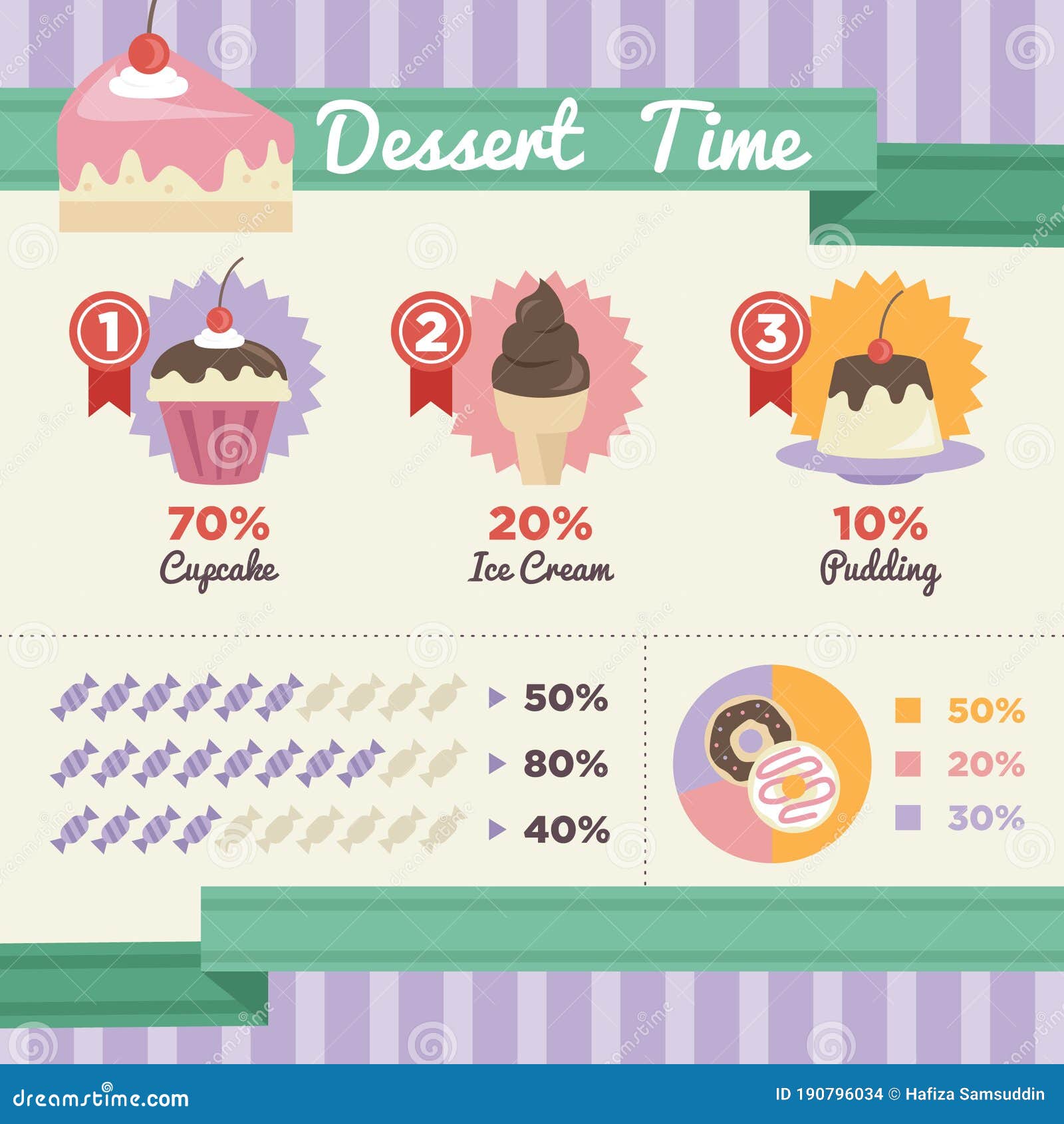 Dessert Time

1
70%
Cupcake

2
20%
Ice Cream

3
10%
Pudding

50%
80%
40%

50%
20%
30%

dreamstime.com
ID 190796034 © Hafiza Samsuddin