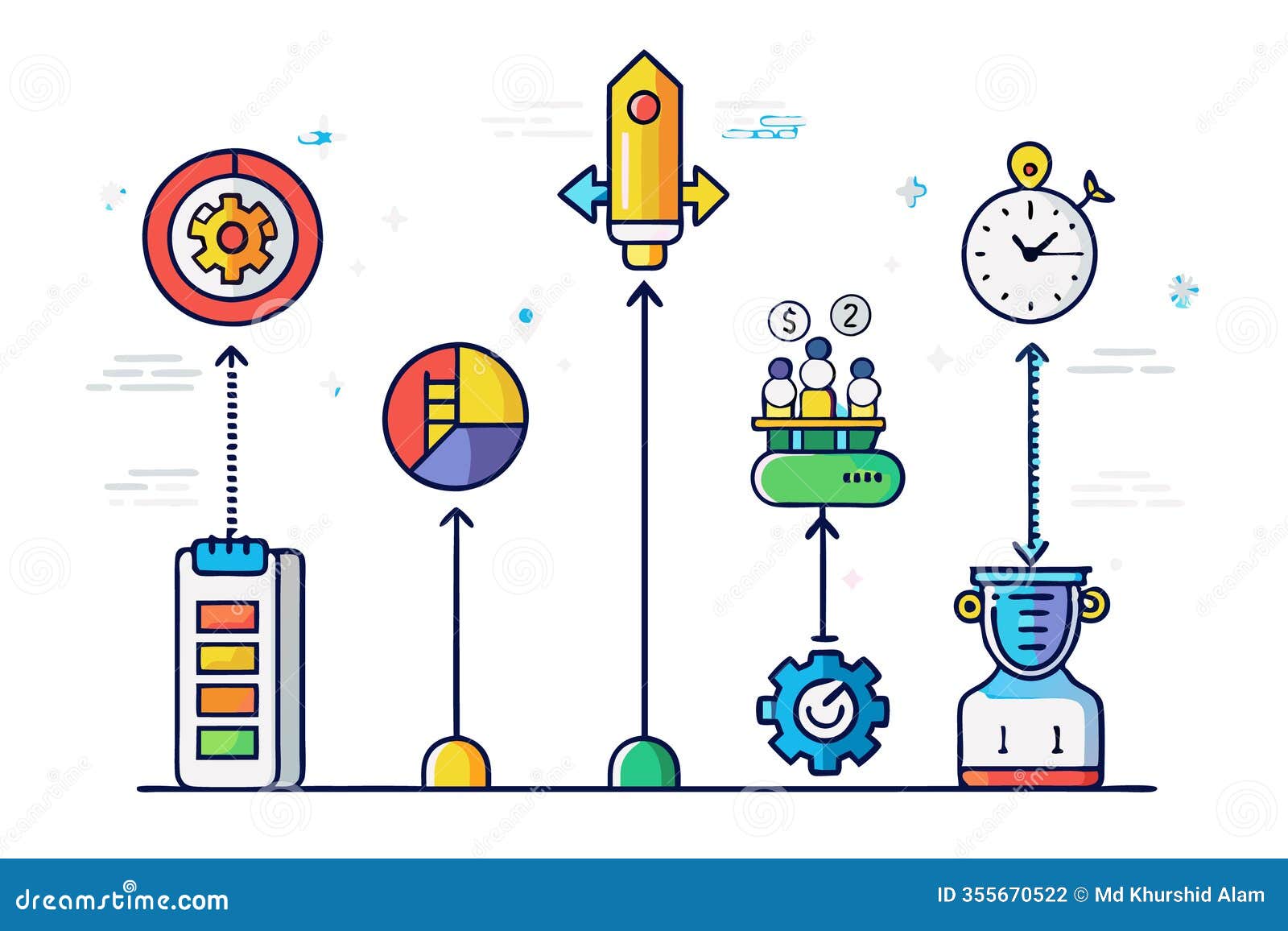 $ 2

dreamstime.com

ID 355670522 © Md Khurshid Alam