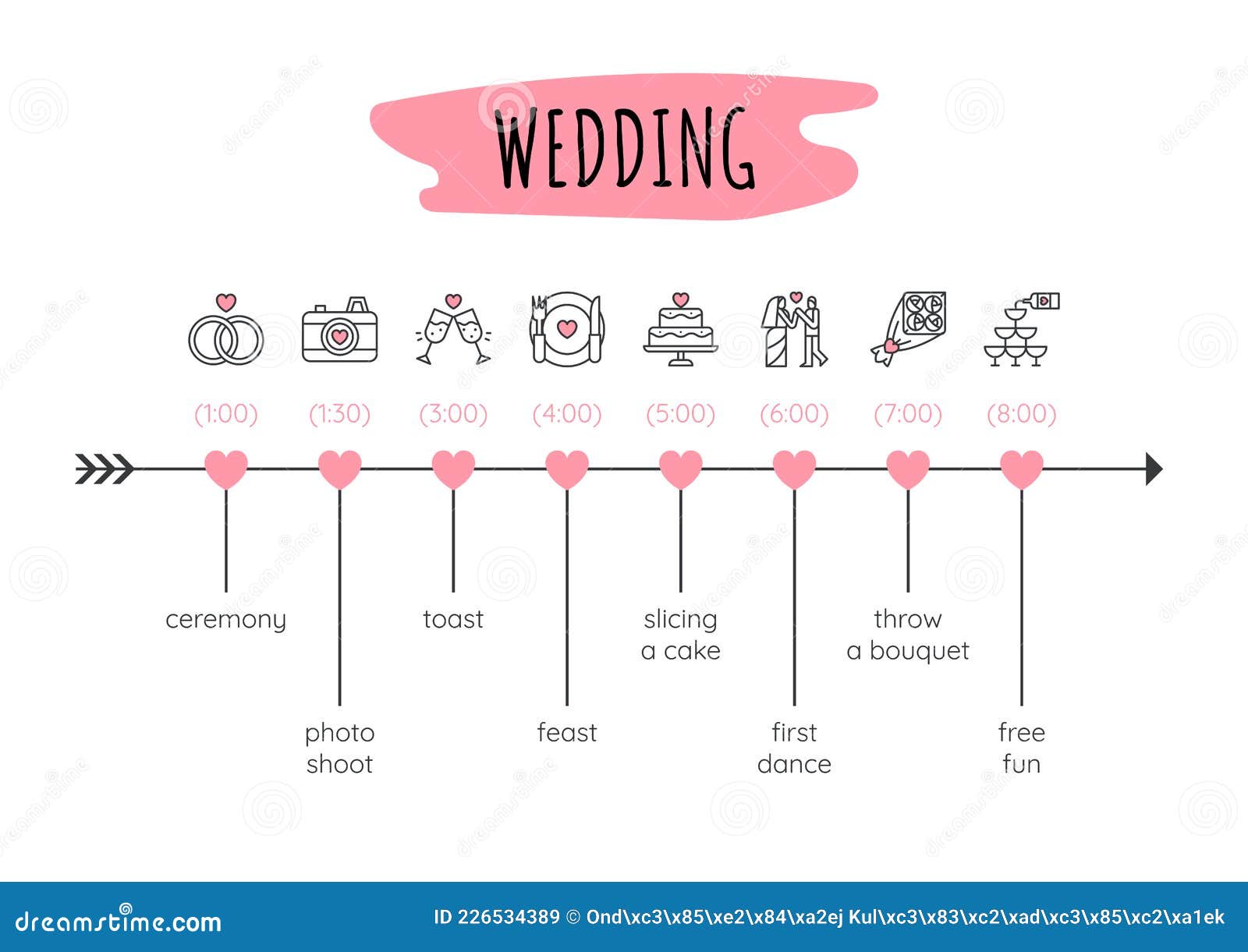 WEDDING

(1:00) (1:30) (3:00) (4:00) (5:00) (6:00) (7:00) (8:00)

ceremony

photo shoot

toast

feast

slicing a cake

first dance

throw a bouquet

free fun

dreamstime.com

ID 226534389 © Ond\xc3\x85\xe2\x84\xa2ej Kul\xc3\x83\xc2\xad\xc3\x85\xc2\xa1ek