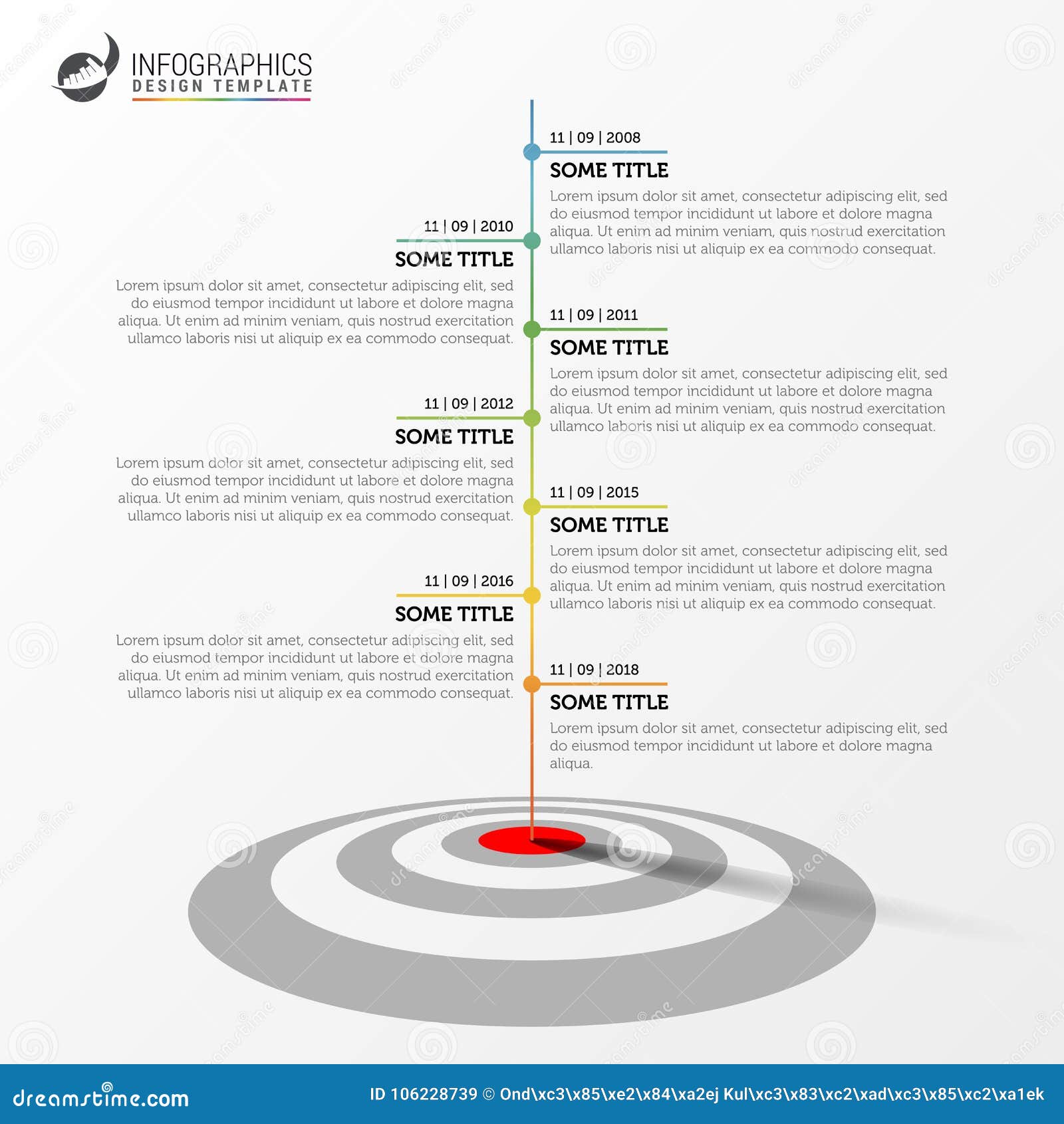 INFOGRAPHICS
DESIGN TEMPLATE

11 | 09 | 2008
SOME TITLE
Lorem ipsum dolor sit amet, consectetur adipiscing elit, sed do eiusmod tempor incididunt ut labore et dolore magna aliqua. Ut enim ad minim veniam, quis nostrud exercitation ullamco laboris nisi ut aliquip ex ea commodo consequat.

11 | 09 | 2010
SOME TITLE
Lorem ipsum dolor sit amet, consectetur adipiscing elit, sed do eiusmod tempor incididunt ut labore et dolore magna aliqua. Ut enim ad minim veniam, quis nostrud exercitation ullamco laboris nisi ut aliquip ex ea commodo consequat.

11 | 09 | 2011
SOME TITLE
Lorem ipsum dolor sit amet, consectetur adipiscing elit, sed do eiusmod tempor incididunt ut labore et dolore magna aliqua. Ut enim ad minim veniam, quis nostrud exercitation ullamco laboris nisi ut aliquip ex ea commodo consequat.

11 | 09 | 2012
SOME TITLE
Lorem ipsum dolor sit amet, consectetur adipiscing elit, sed do eiusmod tempor incididunt ut labore et dolore magna aliqua. Ut enim ad minim veniam, quis nostrud exercitation ullamco laboris nisi ut aliquip ex ea commodo consequat.

11 | 09 | 2015
SOME TITLE
Lorem ipsum dolor sit amet, consectetur adipiscing elit, sed do eiusmod tempor incididunt ut labore et dolore magna aliqua. Ut enim ad minim veniam, quis nostrud exercitation ullamco laboris nisi ut aliquip ex ea commodo consequat.

11 | 09 | 2016
SOME TITLE
Lorem ipsum dolor sit amet, consectetur adipiscing elit, sed do eiusmod tempor incididunt ut labore et dolore magna aliqua. Ut enim ad minim veniam, quis nostrud exercitation ullamco laboris nisi ut aliquip ex ea commodo consequat.

11 | 09 | 2018
SOME TITLE
Lorem ipsum dolor sit amet, consectetur adipiscing elit, sed do eiusmod tempor incididunt ut labore et dolore magna aliqua.

dreamstime.com
ID 106228739 © Ond\xc3\x85\xe2\x84\xa2ej Kul\xc3\x83\xc2\xad\xc3\x85\xc2\xa1ek