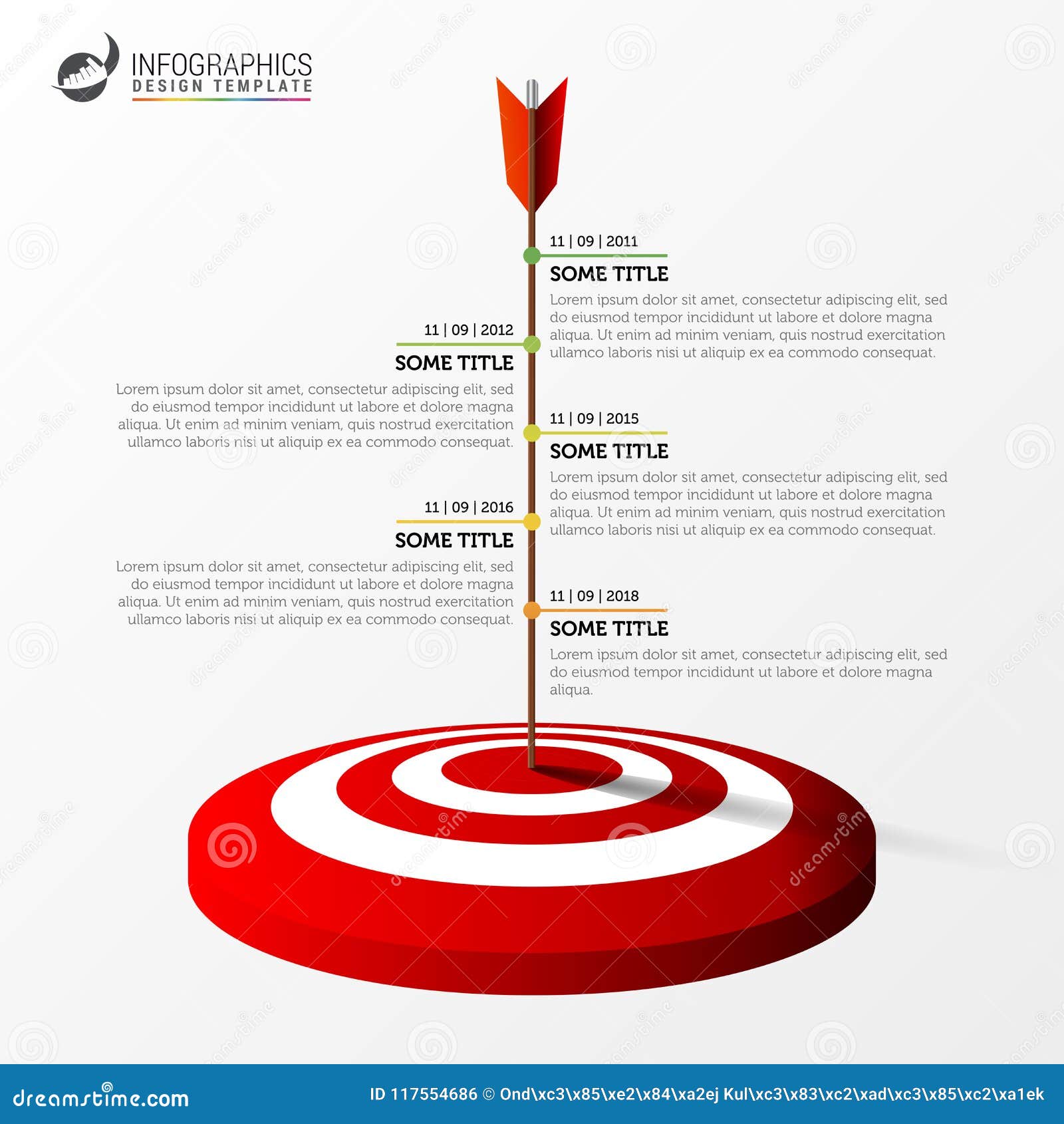 INFOGRAPHICS
DESIGN TEMPLATE

11 | 09 | 2011
SOME TITLE
Lorem ipsum dolor sit amet, consectetur adipiscing elit, sed do eiusmod tempor incididunt ut labore et dolore magna aliqua. Ut enim ad minim veniam, quis nostrud exercitation ullamco laboris nisi ut aliquip ex ea commodo consequat.

11 | 09 | 2012
SOME TITLE
Lorem ipsum dolor sit amet, consectetur adipiscing elit, sed do eiusmod tempor incididunt ut labore et dolore magna aliqua. Ut enim ad minim veniam, quis nostrud exercitation ullamco laboris nisi ut aliquip ex ea commodo consequat.

11 | 09 | 2015
SOME TITLE
Lorem ipsum dolor sit amet, consectetur adipiscing elit, sed do eiusmod tempor incididunt ut labore et dolore magna aliqua. Ut enim ad minim veniam, quis nostrud exercitation ullamco laboris nisi ut aliquip ex ea commodo consequat.

11 | 09 | 2016
SOME TITLE
Lorem ipsum dolor sit amet, consectetur adipiscing elit, sed do eiusmod tempor incididunt ut labore et dolore magna aliqua. Ut enim ad minim veniam, quis nostrud exercitation ullamco laboris nisi ut aliquip ex ea commodo consequat.

11 | 09 | 2018
SOME TITLE
Lorem ipsum dolor sit amet, consectetur adipiscing elit, sed do eiusmod tempor incididunt ut labore et dolore magna aliqua.

dreamstime.com
ID 117554686 © Ond\xc3\x85\xe2\x84\xa2ej Kul\xc3\x83\xc2\xad\xc3\x85\xc2\xa1ek