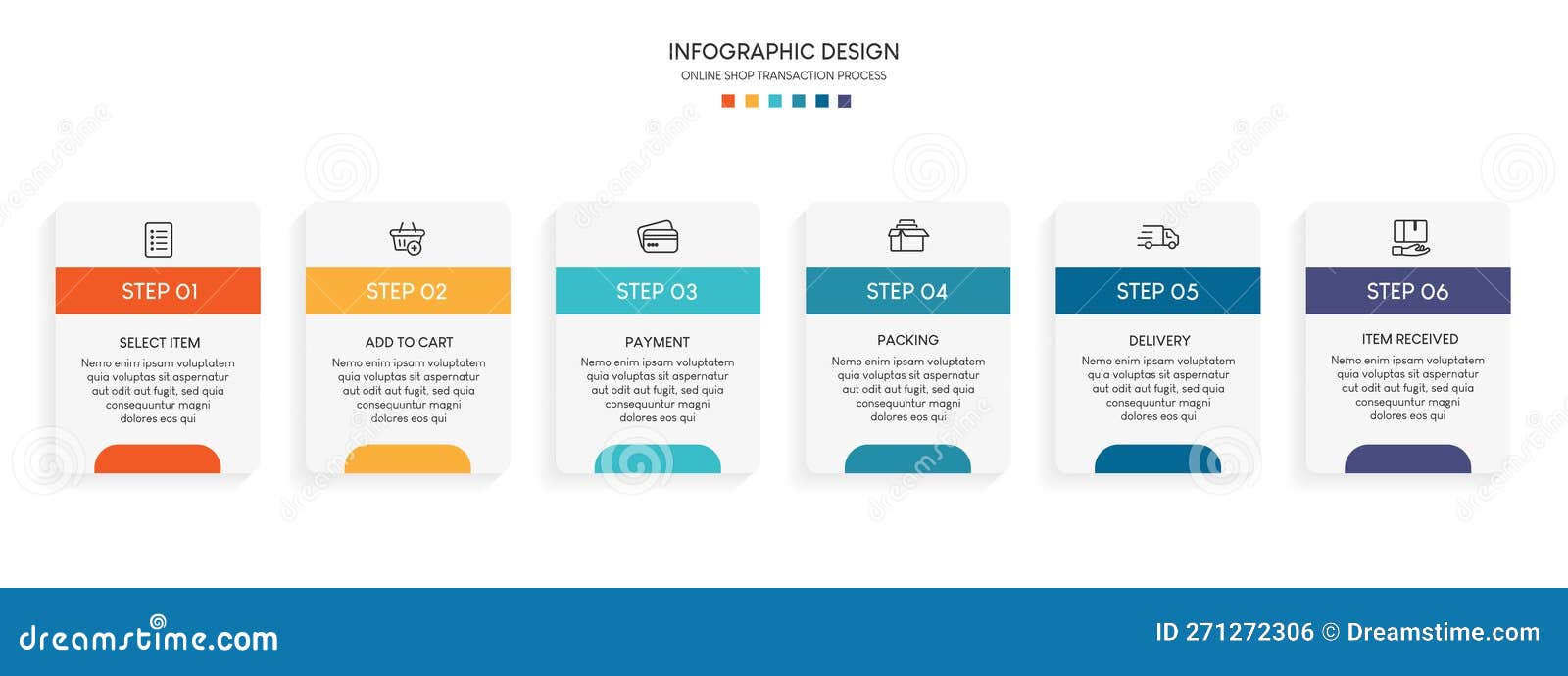 INFOGRAPHIC DESIGN
ONLINE SHOP TRANSACTION PROCESS

STEP 01
SELECT ITEM
Nemo enim ipsam voluptatem quia voluptas sit aspernatur aut odit aut fugit, sed quia consequuntur magni dolores eos qui

STEP 02
ADD TO CART
Nemo enim ipsam voluptatem quia voluptas sit aspernatur aut odit aut fugit, sed quia consequuntur magni dolores eos qui

STEP 03
PAYMENT
Nemo enim ipsam voluptatem quia voluptas sit aspernatur aut odit aut fugit, sed quia consequuntur magni dolores eos qui

STEP 04
PACKING
Nemo enim ipsam voluptatem quia voluptas sit aspernatur aut odit aut fugit, sed quia consequuntur magni dolores eos qui

STEP 05
DELIVERY
Nemo enim ipsam voluptatem quia voluptas sit aspernatur aut odit aut fugit, sed quia consequuntur magni dolores eos qui

STEP 06
ITEM RECEIVED
Nemo enim ipsam voluptatem quia voluptas sit aspernatur aut odit aut fugit, sed quia consequuntur magni dolores eos qui

dreamstime.com
ID 271272306 © Dreamstime.com