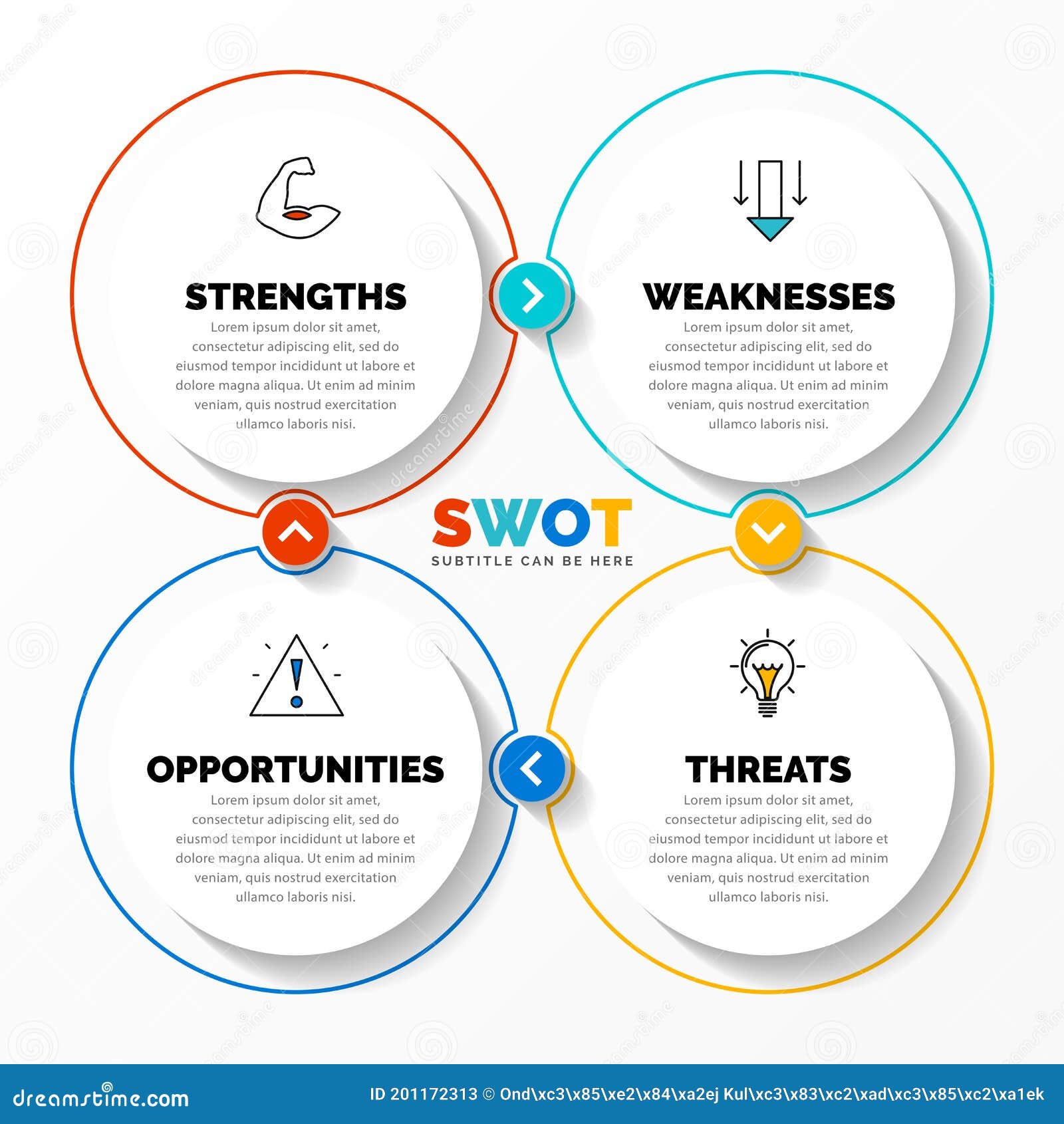 STRENGTHS
Lorem ipsum dolor sit amet, consectetur adipiscing elit, sed do eiusmod tempor incididunt ut labore et dolore magna aliqua. Ut enim ad minim veniam, quis nostrud exercitation ullamco laboris nisi.

WEAKNESSES
Lorem ipsum dolor sit amet, consectetur adipiscing elit, sed do eiusmod tempor incididunt ut labore et dolore magna aliqua. Ut enim ad minim veniam, quis nostrud exercitation ullamco laboris nisi.

SWOT
SUBTITLE CAN BE HERE

OPPORTUNITIES
Lorem ipsum dolor sit amet, consectetur adipiscing elit, sed do eiusmod tempor incididunt ut labore et dolore magna aliqua. Ut enim ad minim veniam, quis nostrud exercitation ullamco laboris nisi.

THREATS
Lorem ipsum dolor sit amet, consectetur adipiscing elit, sed do eiusmod tempor incididunt ut labore et dolore magna aliqua. Ut enim ad minim veniam, quis nostrud exercitation ullamco laboris nisi.

dreamstime.com
ID 201172313 © Ond\xc3\x85\xe2\x84\xa2ej Kul\xc3\x83\xc2\xad\xc3\x85\xc2\xa1ek