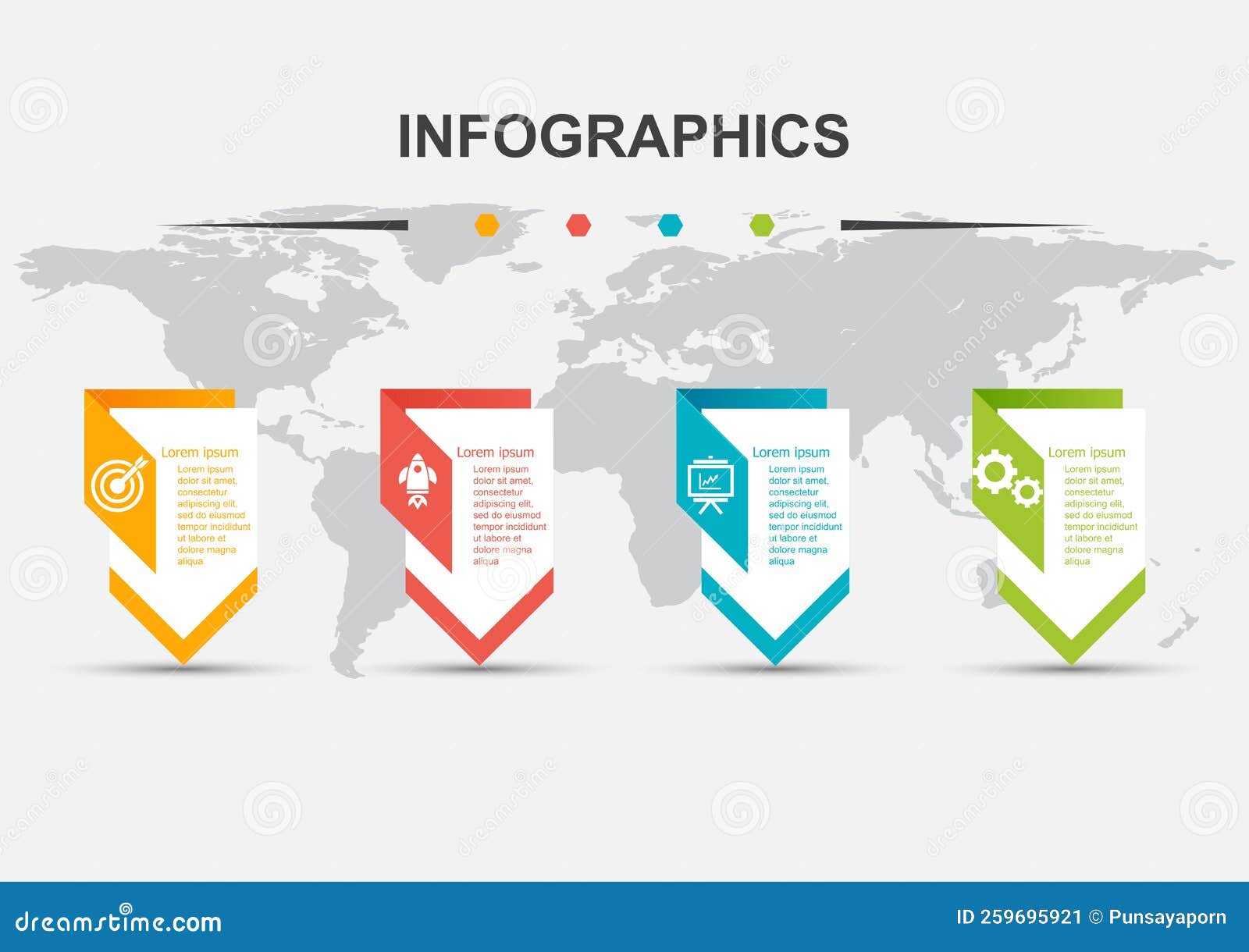 INFOGRAPHICS

Lorem ipsum
Lorem ipsum dolor sit amet, consectetur adipiscing elit, sed do eiusmod tempor incididunt ut labore et dolore magna aliqua

Lorem ipsum
Lorem ipsum dolor sit amet, consectetur adipiscing elit, sed do eiusmod tempor incididunt ut labore et dolore magna aliqua

Lorem ipsum
Lorem ipsum dolor sit amet, consectetur adipiscing elit, sed do eiusmod tempor incididunt ut labore et dolore magna aliqua

Lorem ipsum
Lorem ipsum dolor sit amet, consectetur adipiscing elit, sed do eiusmod tempor incididunt ut labore et dolore magna aliqua

dreamstime.com
ID 259695921 © Punsayaporn