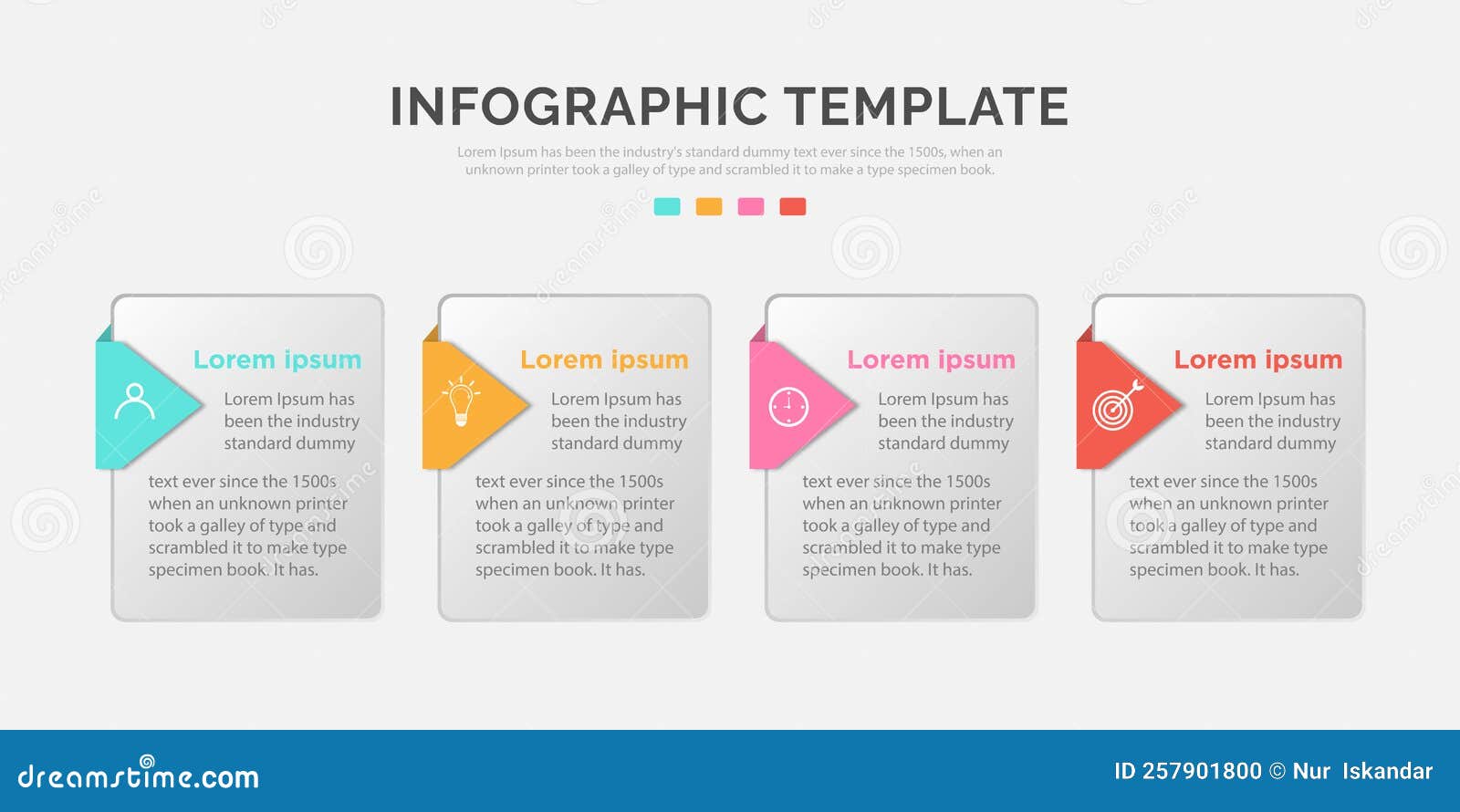 INFOGRAPHIC TEMPLATE

Lorem Ipsum has been the industry's standard dummy text ever since the 1500s, when an unknown printer took a galley of type and scrambled it to make a type specimen book.

Lorem ipsum

Lorem Ipsum has been the industry standard dummy text ever since the 1500s when an unknown printer took a galley of type and scrambled it to make type specimen book. It has.

Lorem ipsum

Lorem Ipsum has been the industry standard dummy text ever since the 1500s when an unknown printer took a galley of type and scrambled it to make type specimen book. It has.

Lorem ipsum

Lorem Ipsum has been the industry standard dummy text ever since the 1500s when an unknown printer took a galley of type and scrambled it to make type specimen book. It has.

Lorem ipsum

Lorem Ipsum has been the industry standard dummy text ever since the 1500s when an unknown printer took a galley of type and scrambled it to make type specimen book. It has.

dreamstime.com

ID 257901800 © Nur Iskandar