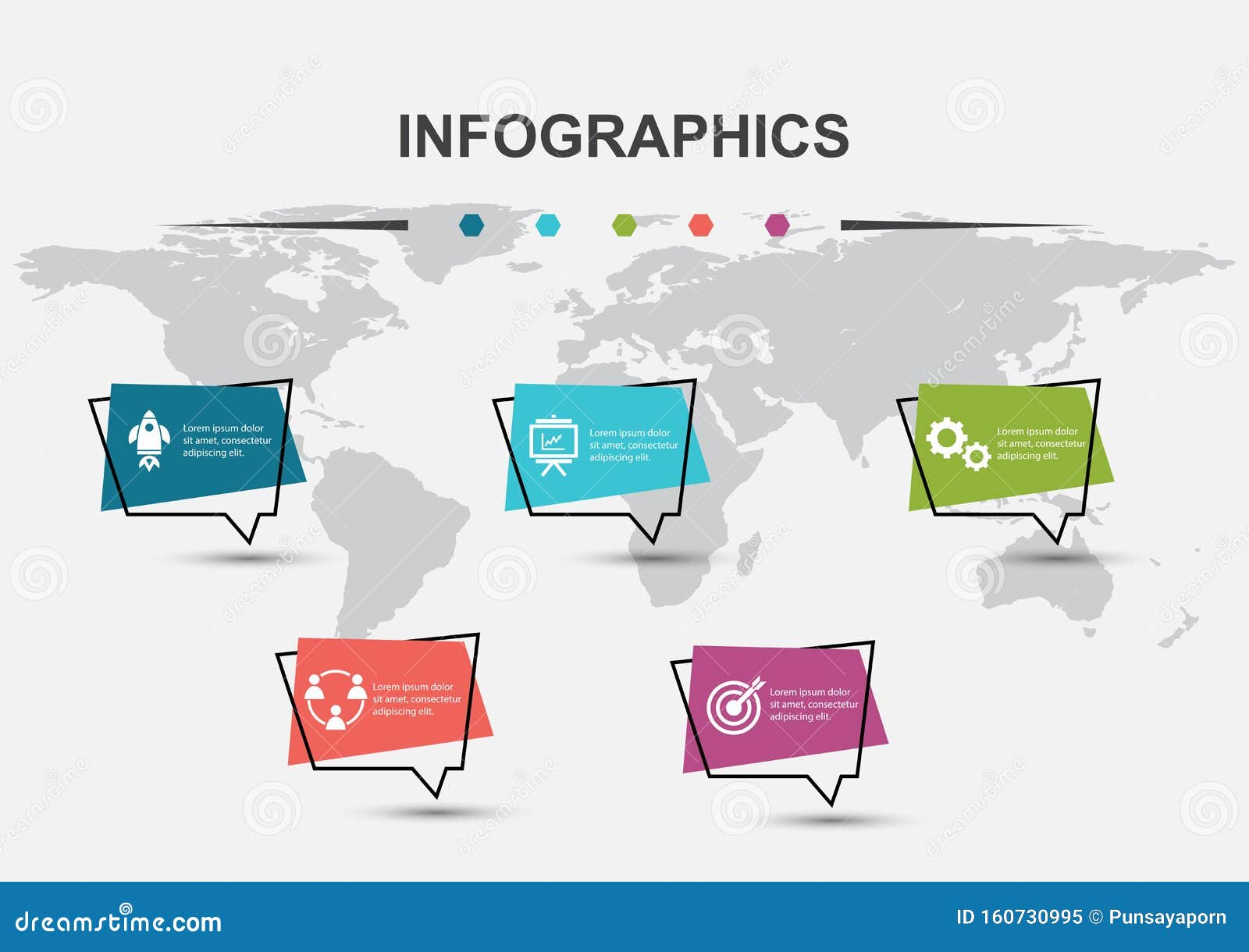 INFOGRAPHICS

Lorem ipsum dolor sit amet, consectetur adipiscing elit.

Lorem ipsum dolor sit amet, consectetur adipiscing elit.

Lorem ipsum dolor sit amet, consectetur adipiscing elit.

Lorem ipsum dolor sit amet, consectetur adipiscing elit.

Lorem ipsum dolor sit amet, consectetur adipiscing elit.

dreamstime.com

ID 160730995 © Punsayaporn