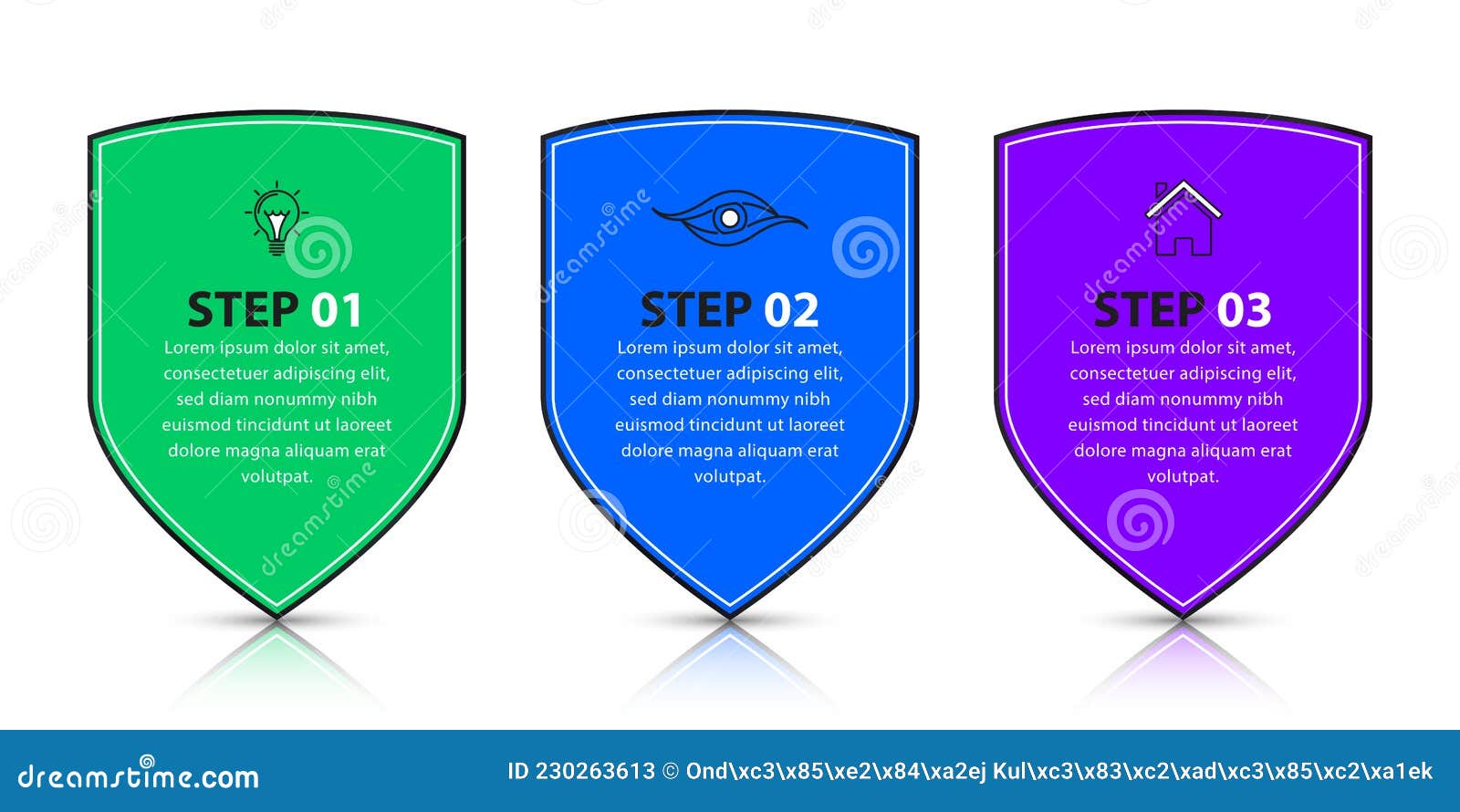 STEP 01
Lorem ipsum dolor sit amet, consectetuer adipiscing elit, sed diam nonummy nibh euismod tincidunt ut laoreet dolore magna aliquam erat volutpat.

STEP 02
Lorem ipsum dolor sit amet, consectetuer adipiscing elit, sed diam nonummy nibh euismod tincidunt ut laoreet dolore magna aliquam erat volutpat.

STEP 03
Lorem ipsum dolor sit amet, consectetuer adipiscing elit, sed diam nonummy nibh euismod tincidunt ut laoreet dolore magna aliquam erat volutpat.

dreamstime.com

ID 230263613 © Ond\xc3\x85\xe2\x84\xa2ej Kul\xc3\x83\xc2\xad\xc3\x85\xc2\xa1ek