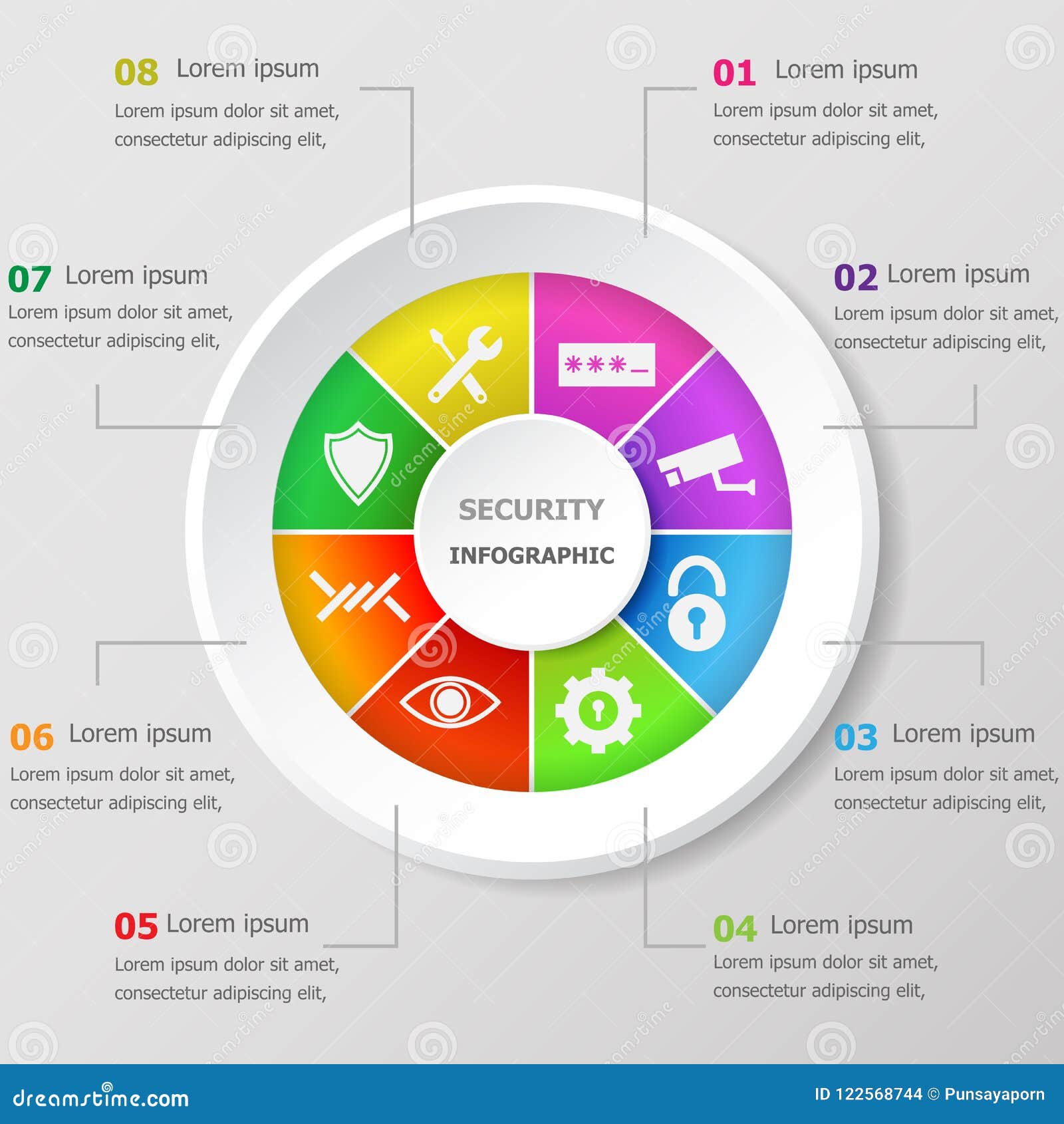 08 Lorem ipsum
Lorem ipsum dolor sit amet, consectetur adipiscing elit,

01 Lorem ipsum
Lorem ipsum dolor sit amet, consectetur adipiscing elit,

07 Lorem ipsum
Lorem ipsum dolor sit amet, consectetur adipiscing elit,

02 Lorem ipsum
Lorem ipsum dolor sit amet, consectetur adipiscing elit,

***_

SECURITY
INFOGRAPHIC

06 Lorem ipsum
Lorem ipsum dolor sit amet, consectetur adipiscing elit,

03 Lorem ipsum
Lorem ipsum dolor sit amet, consectetur adipiscing elit,

05 Lorem ipsum
Lorem ipsum dolor sit amet, consectetur adipiscing elit,

04 Lorem ipsum
Lorem ipsum dolor sit amet, consectetur adipiscing elit,

dreamstime.com
ID 122568744 © Punsayaporn