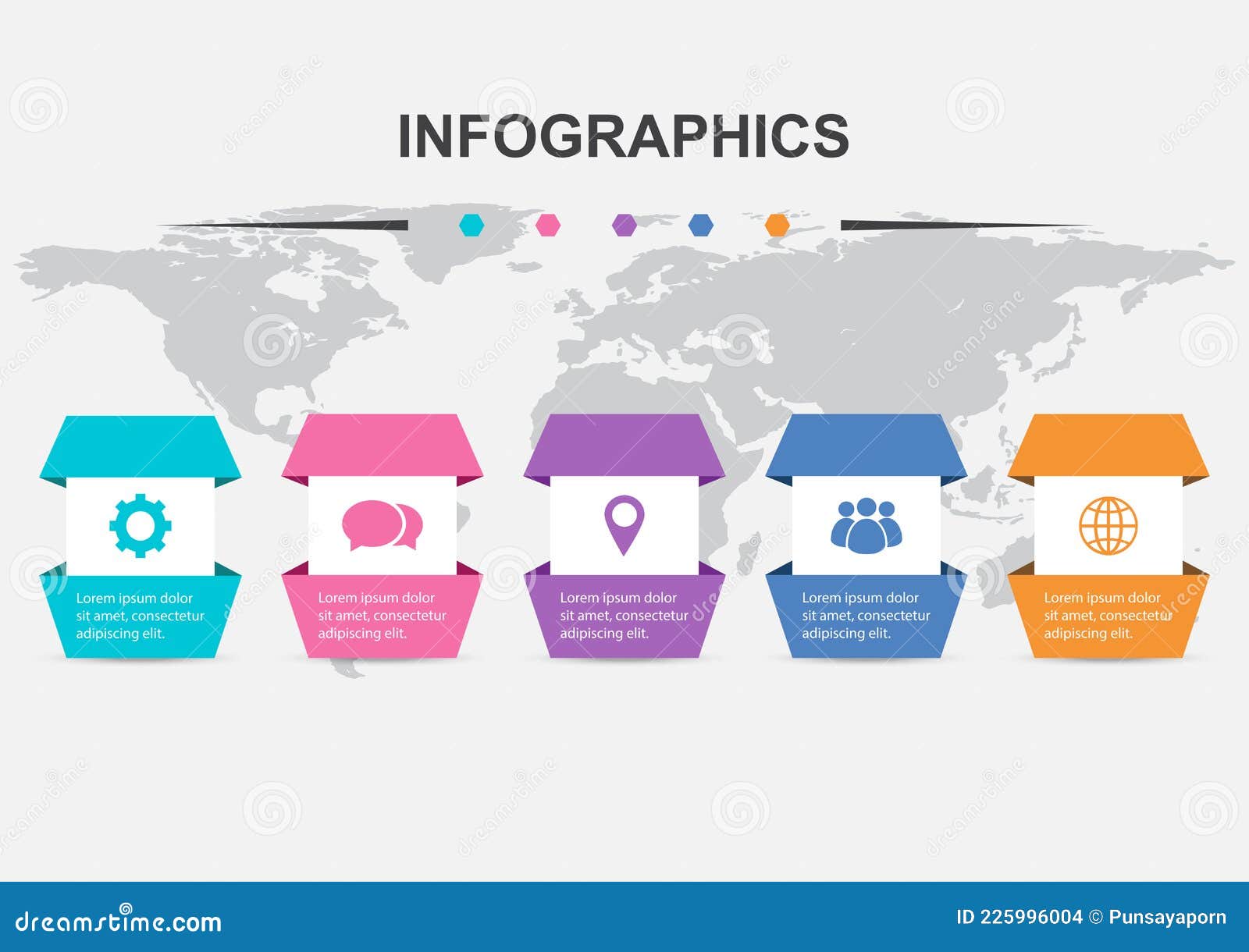 INFOGRAPHICS

Lorem ipsum dolor sit amet, consectetur adipiscing elit.

Lorem ipsum dolor sit amet, consectetur adipiscing elit.

Lorem ipsum dolor sit amet, consectetur adipiscing elit.

Lorem ipsum dolor sit amet, consectetur adipiscing elit.

Lorem ipsum dolor sit amet, consectetur adipiscing elit.

dreamstime.com

ID 225996004 © Punsayaporn