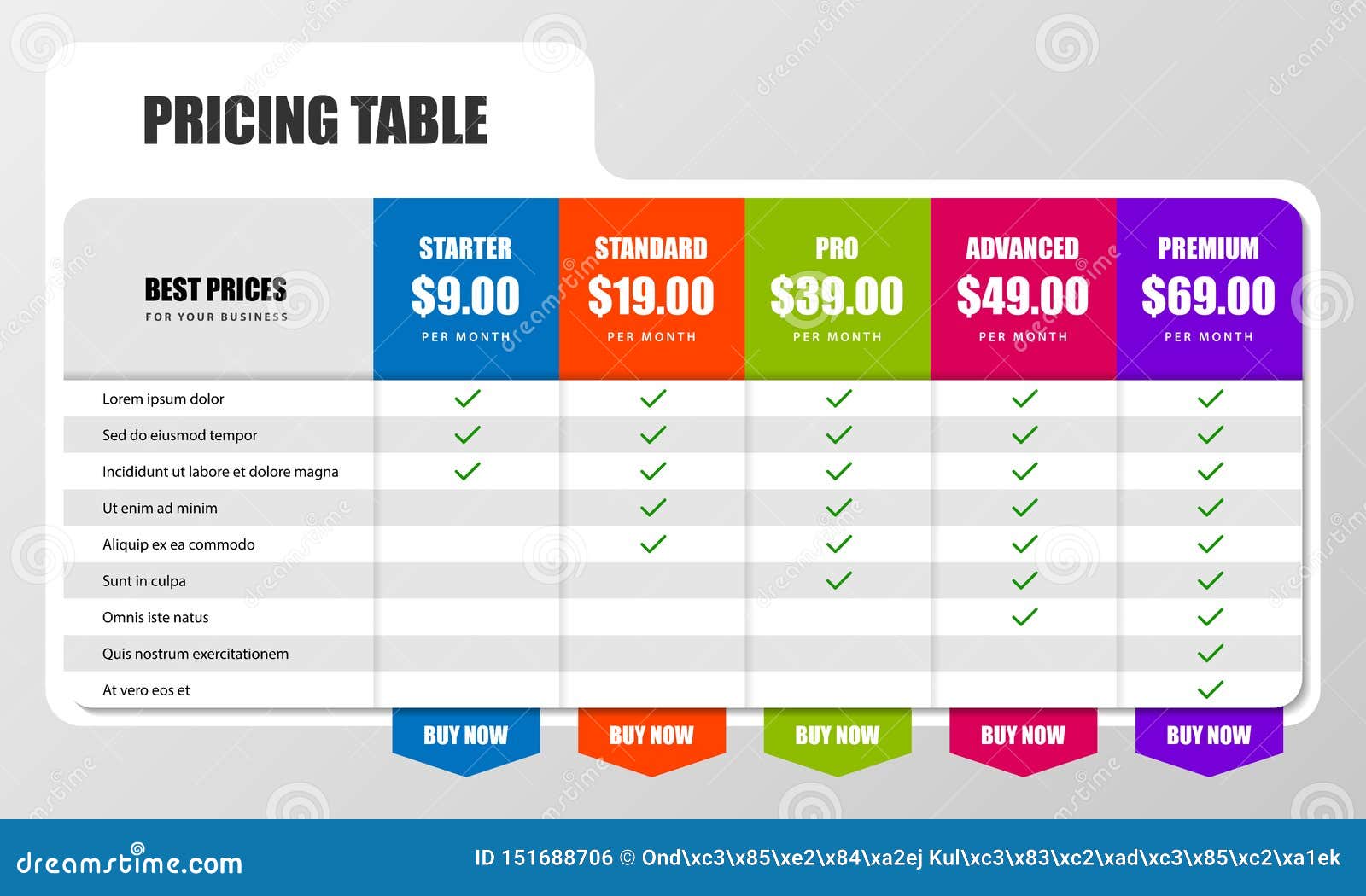 PRICING TABLE

| BEST PRICES FOR YOUR BUSINESS | STARTER $9.00 PER MONTH | STANDARD $19.00 PER MONTH | PRO $39.00 PER MONTH | ADVANCED $49.00 PER MONTH | PREMIUM $69.00 PER MONTH |
|---|---|---|---|---|---|
| Lorem ipsum dolor | ✓ | ✓ | ✓ | ✓ | ✓ |
| Sed do eiusmod tempor | ✓ | ✓ | ✓ | ✓ | ✓ |
| Incididunt ut labore et dolore magna | ✓ | ✓ | ✓ | ✓ | ✓ |
| Ut enim ad minim | | ✓ | ✓ | ✓ | ✓ |
| Aliquip ex ea commodo | | ✓ | ✓ | ✓ | ✓ |
| Sunt in culpa | | | ✓ | ✓ | ✓ |
| Omnis iste natus | | | | ✓ | ✓ |
| Quis nostrum exercitationem | | | | | ✓ |
| At vero eos et | | | | | ✓ |
| | BUY NOW | BUY NOW | BUY NOW | BUY NOW | BUY NOW |

dreamstime.com

ID 151688706 © Ond\xc3\x85\xe2\x84\xa2ej Kul\xc3\x83\xc2\xad\xc3\x85\xc2\xa1ek