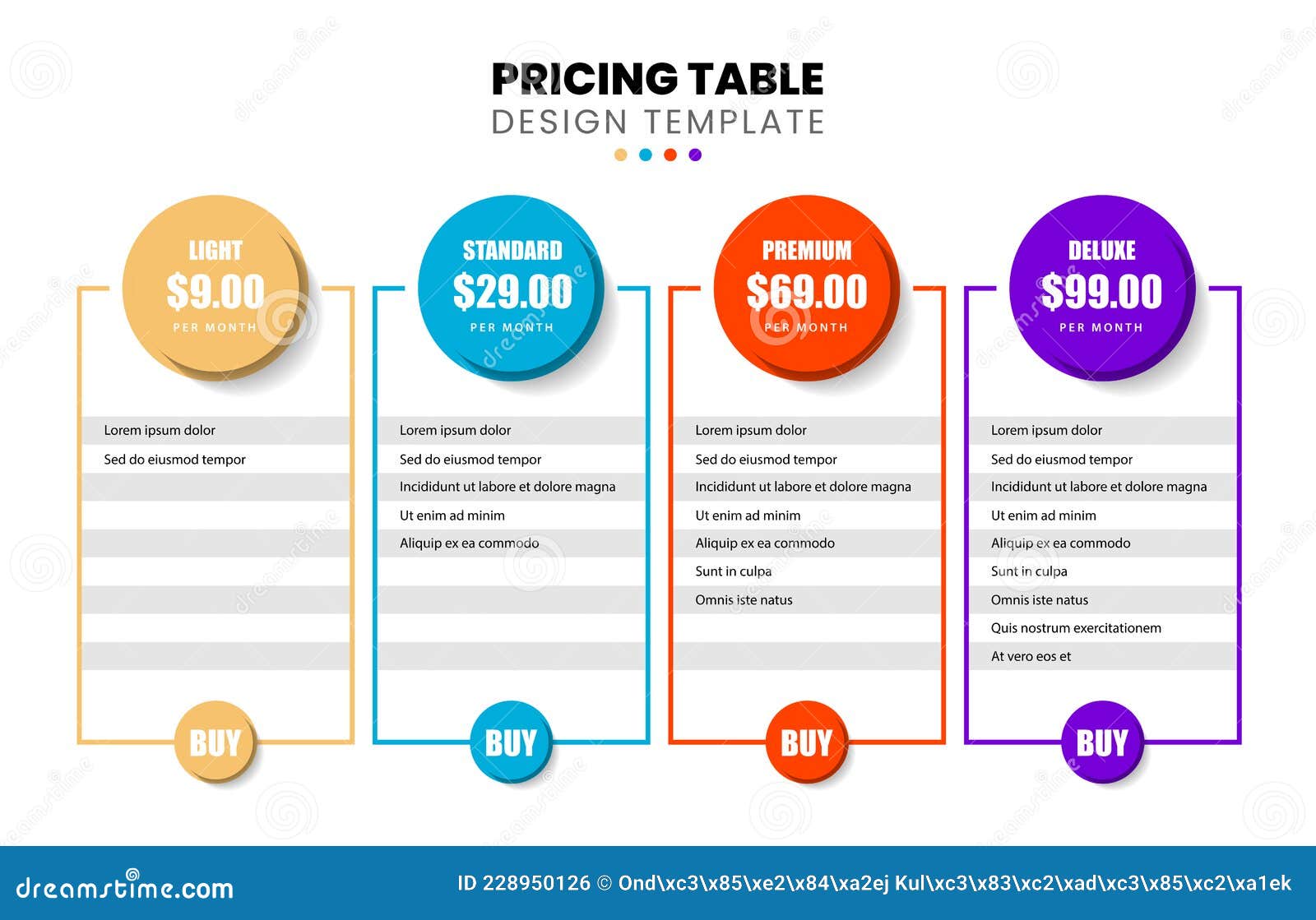 PRICING TABLE
DESIGN TEMPLATE

LIGHT
$9.00
PER MONTH

Lorem ipsum dolor
Sed do eiusmod tempor

BUY

STANDARD
$29.00
PER MONTH

Lorem ipsum dolor
Sed do eiusmod tempor
Incididunt ut labore et dolore magna
Ut enim ad minim
Aliquip ex ea commodo

BUY

PREMIUM
$69.00
PER MONTH

Lorem ipsum dolor
Sed do eiusmod tempor
Incididunt ut labore et dolore magna
Ut enim ad minim
Aliquip ex ea commodo
Sunt in culpa
Omnis iste natus

BUY

DELUXE
$99.00
PER MONTH

Lorem ipsum dolor
Sed do eiusmod tempor
Incididunt ut labore et dolore magna
Ut enim ad minim
Aliquip ex ea commodo
Sunt in culpa
Omnis iste natus
Quis nostrum exercitationem
At vero eos et

BUY

dreamstime.com
ID 228950126 © Ond\xc3\x85\xe2\x84\xa2ej Kul\xc3\x83\xc2\xad\xc3\x85\xc2\xa1ek