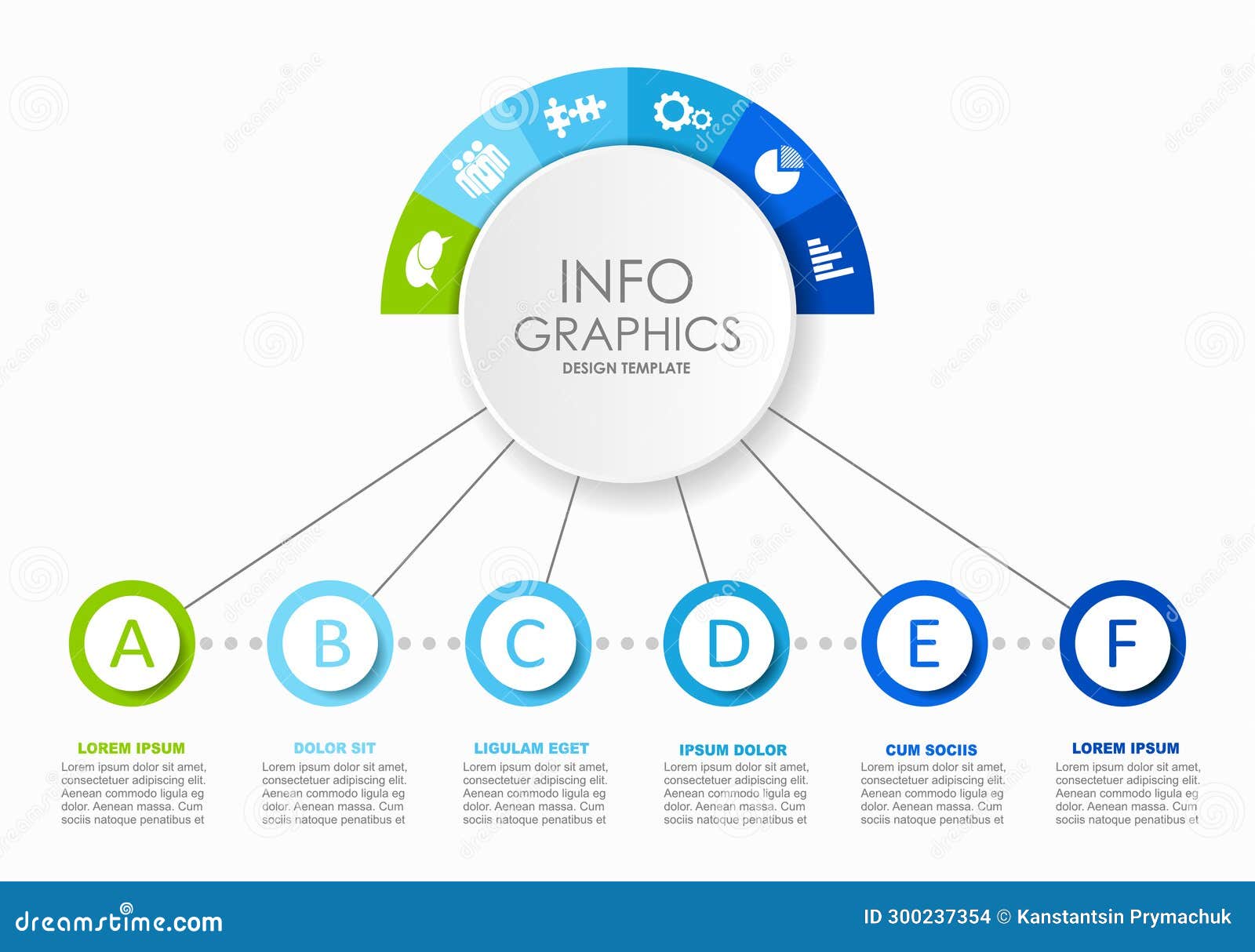 INFO
GRAPHICS
DESIGN TEMPLATE

A B C D E F

LOREM IPSUM
Lorem ipsum dolor sit amet, consectetuer adipiscing elit. Aenean commodo ligula eg dolor. Aenean massa. Cum sociis natoque penatibus et

DOLOR SIT
Lorem ipsum dolor sit amet, consectetuer adipiscing elit. Aenean commodo ligula eg dolor. Aenean massa. Cum sociis natoque penatibus et

LIGULAM EGET
Lorem ipsum dolor sit amet, consectetuer adipiscing elit. Aenean commodo ligula eg dolor. Aenean massa. Cum sociis natoque penatibus et

IPSUM DOLOR
Lorem ipsum dolor sit amet, consectetuer adipiscing elit. Aenean commodo ligula eg dolor. Aenean massa. Cum sociis natoque penatibus et

CUM SOCIIS
Lorem ipsum dolor sit amet, consectetuer adipiscing elit. Aenean commodo ligula eg dolor. Aenean massa. Cum sociis natoque penatibus et

LOREM IPSUM
Lorem ipsum dolor sit amet, consectetuer adipiscing elit. Aenean commodo ligula eg dolor. Aenean massa. Cum sociis natoque penatibus et

dreamstime.com
ID 300237354 © Kanstantsin Prymachuk