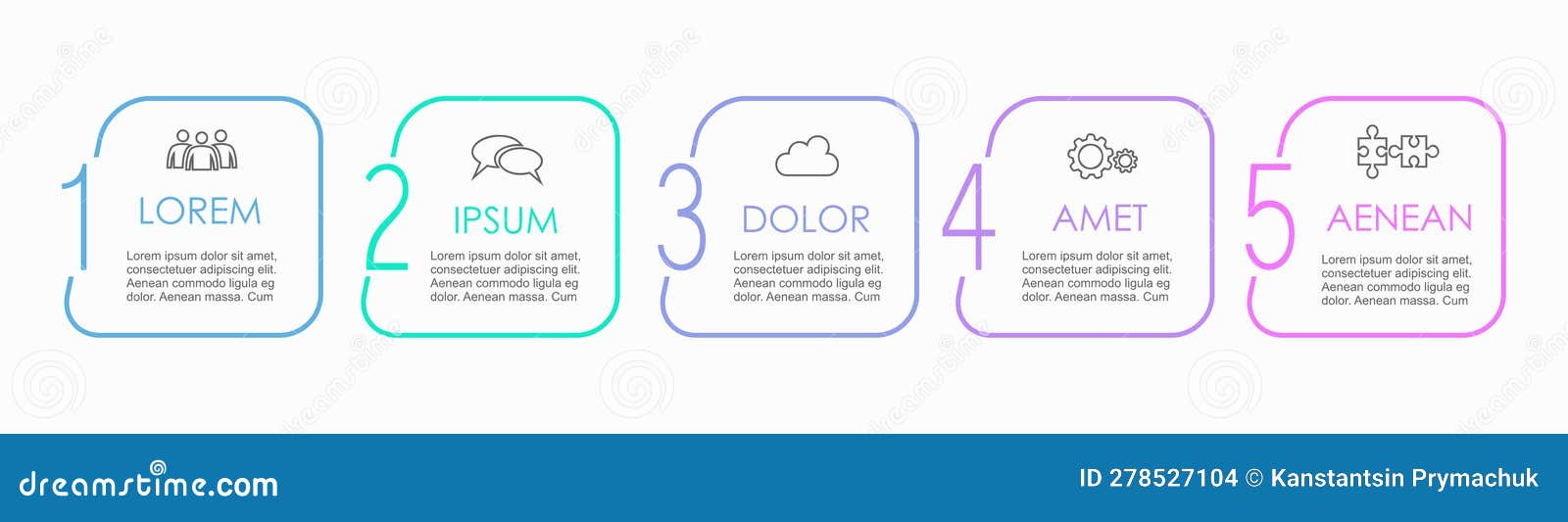 1
LOREM
Lorem ipsum dolor sit amet, consectetuer adipiscing elit. Aenean commodo ligula eg dolor. Aenean massa. Cum

2
IPSUM
Lorem ipsum dolor sit amet, consectetuer adipiscing elit. Aenean commodo ligula eg dolor. Aenean massa. Cum

3
DOLOR
Lorem ipsum dolor sit amet, consectetuer adipiscing elit. Aenean commodo ligula eg dolor. Aenean massa. Cum

4
AMET
Lorem ipsum dolor sit amet, consectetuer adipiscing elit. Aenean commodo ligula eg dolor. Aenean massa. Cum

5
AENEAN
Lorem ipsum dolor sit amet, consectetuer adipiscing elit. Aenean commodo ligula eg dolor. Aenean massa. Cum

dreamstime.com
ID 278527104 © Kanstantsin Prymachuk