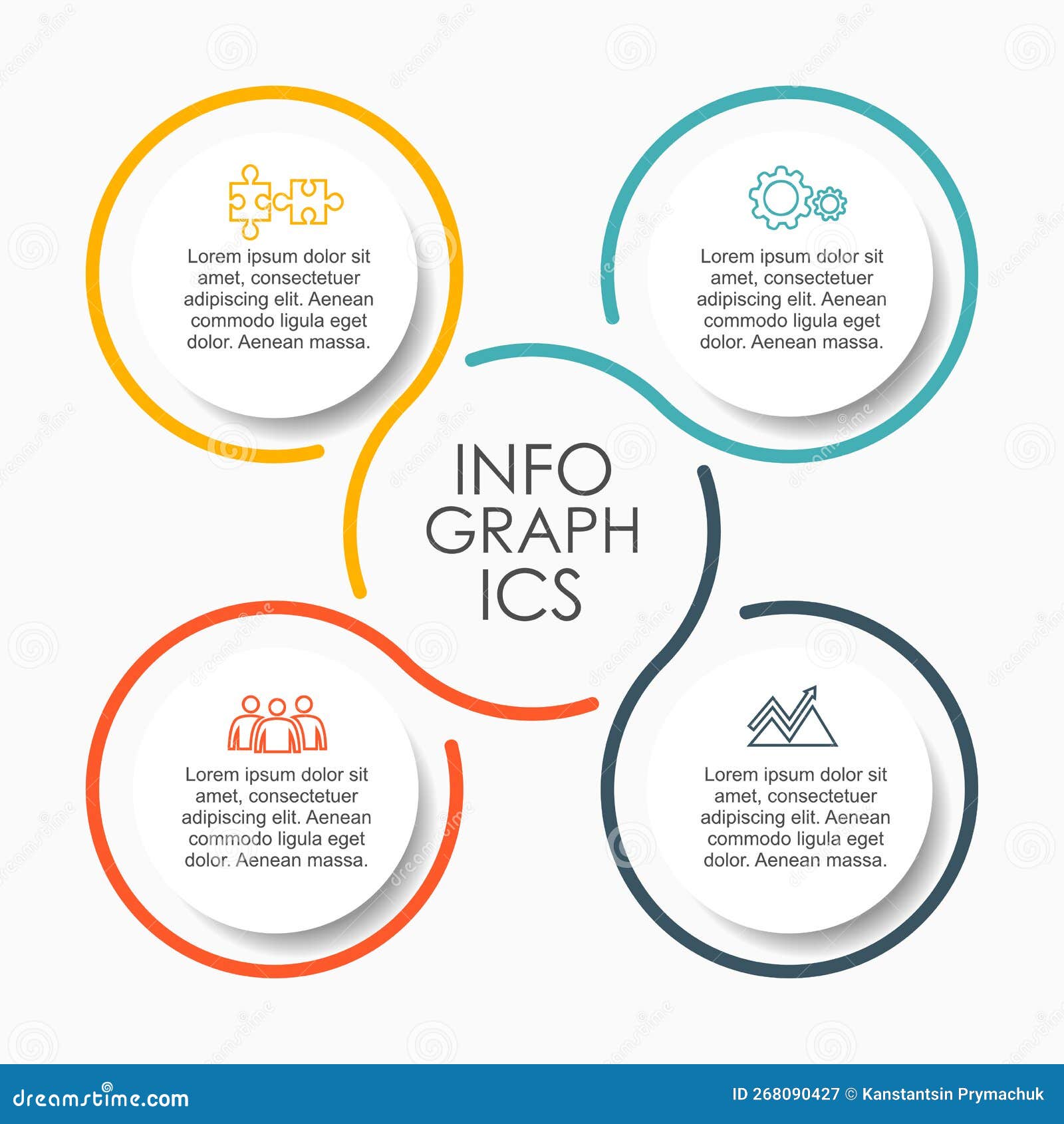 Lorem ipsum dolor sit amet, consectetuer adipiscing elit. Aenean commodo ligula eget dolor. Aenean massa.

Lorem ipsum dolor sit amet, consectetuer adipiscing elit. Aenean commodo ligula eget dolor. Aenean massa.

INFO
GRAPH
ICS

Lorem ipsum dolor sit amet, consectetuer adipiscing elit. Aenean commodo ligula eget dolor. Aenean massa.

Lorem ipsum dolor sit amet, consectetuer adipiscing elit. Aenean commodo ligula eget dolor. Aenean massa.

dreamstime.com

ID 268090427 © Kanstantsin Prymachuk