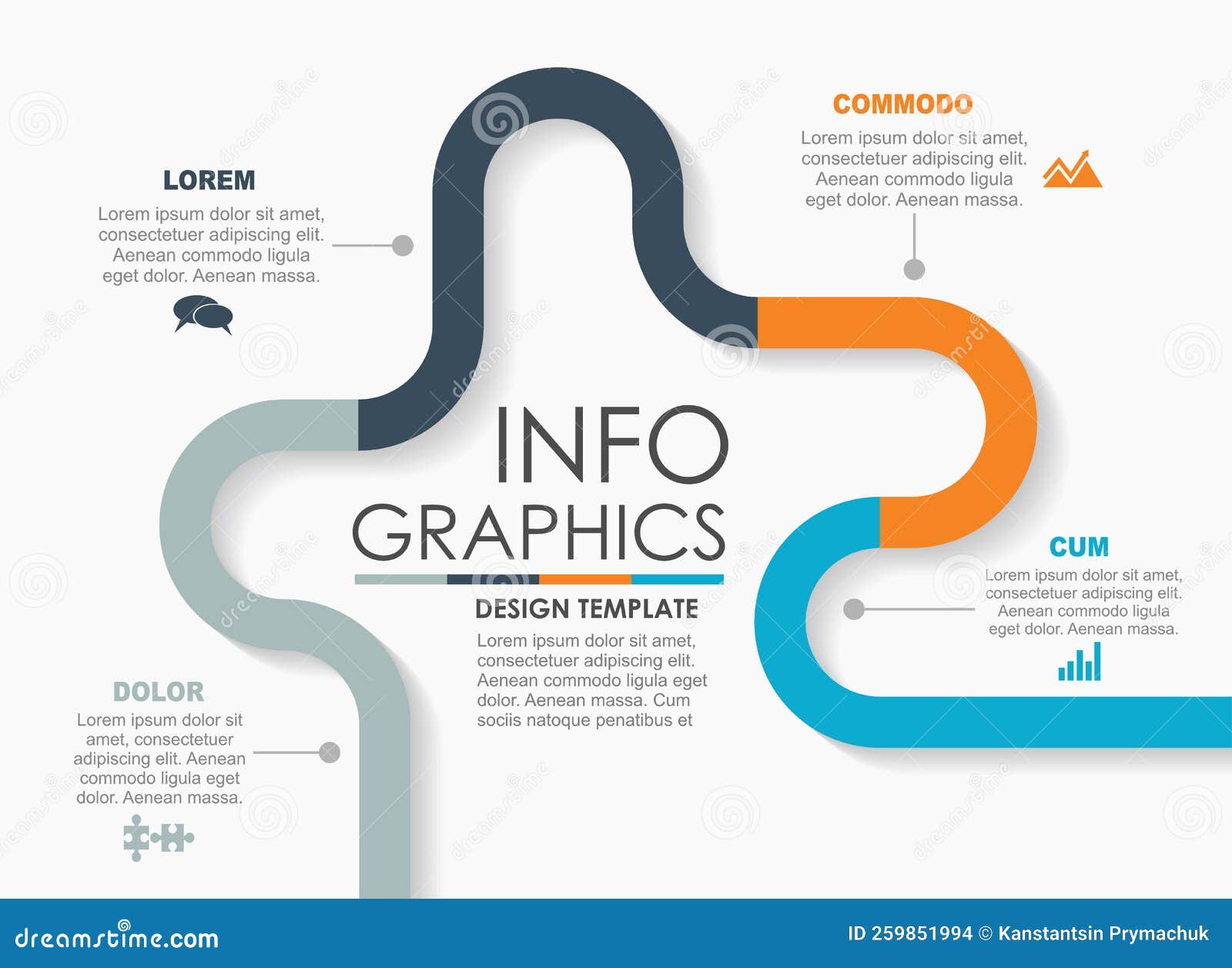 LOREM
Lorem ipsum dolor sit amet, consectetuer adipiscing elit. Aenean commodo ligula eget dolor. Aenean massa.

COMMODO
Lorem ipsum dolor sit amet, consectetuer adipiscing elit. Aenean commodo ligula eget dolor. Aenean massa.

INFO
GRAPHICS
DESIGN TEMPLATE
Lorem ipsum dolor sit amet, consectetuer adipiscing elit. Aenean commodo ligula eget dolor. Aenean massa. Cum sociis natoque penatibus et

CUM
Lorem ipsum dolor sit amet, consectetuer adipiscing elit. Aenean commodo ligula eget dolor. Aenean massa.

DOLOR
Lorem ipsum dolor sit amet, consectetuer adipiscing elit. Aenean commodo ligula eget dolor. Aenean massa.

dreamstime.com
ID 259851994 © Kanstantsin Prymachuk