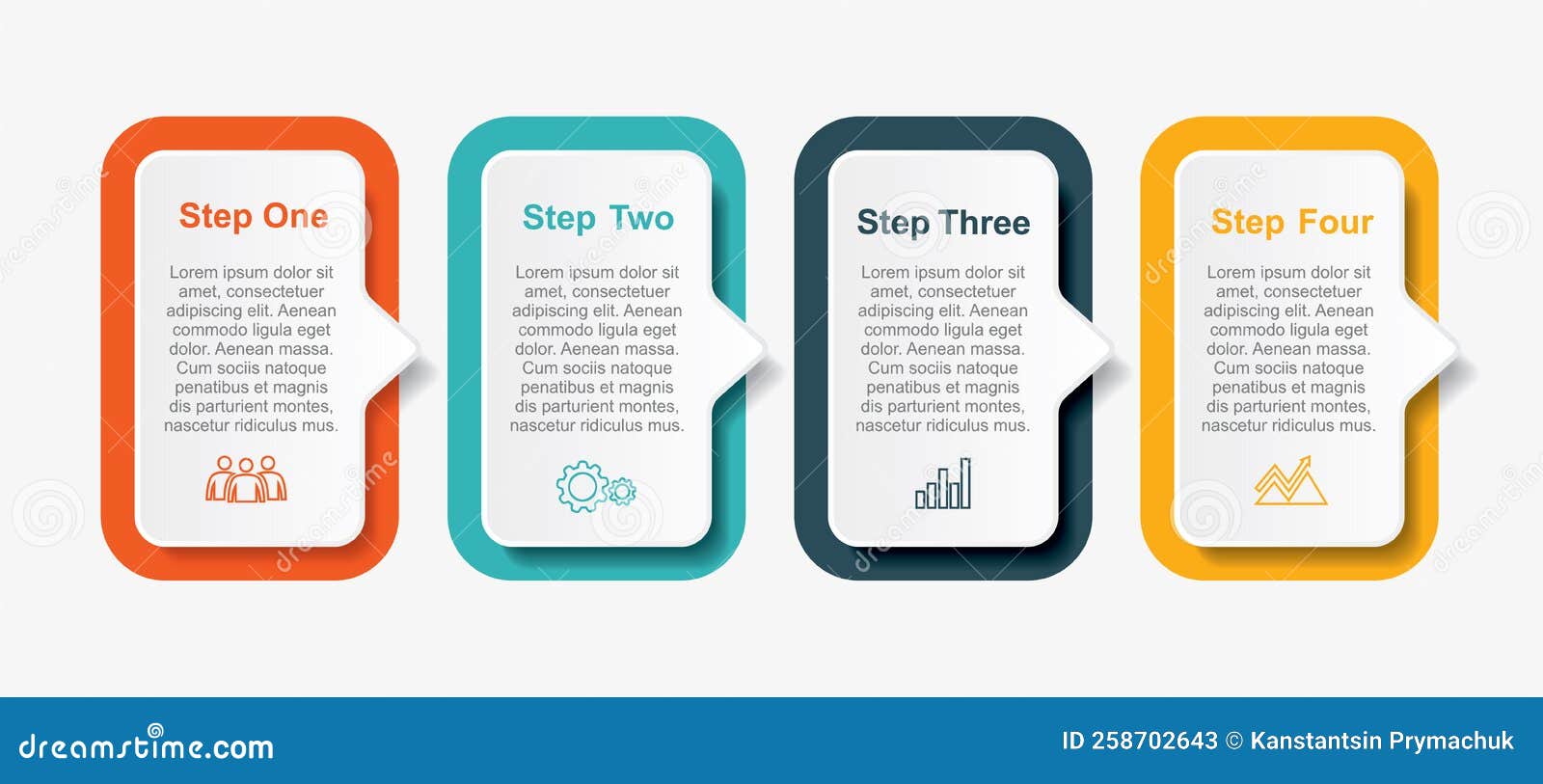 Step One

Lorem ipsum dolor sit amet, consectetuer adipiscing elit. Aenean commodo ligula eget dolor. Aenean massa. Cum sociis natoque penatibus et magnis dis parturient montes, nascetur ridiculus mus.

Step Two

Lorem ipsum dolor sit amet, consectetuer adipiscing elit. Aenean commodo ligula eget dolor. Aenean massa. Cum sociis natoque penatibus et magnis dis parturient montes, nascetur ridiculus mus.

Step Three

Lorem ipsum dolor sit amet, consectetuer adipiscing elit. Aenean commodo ligula eget dolor. Aenean massa. Cum sociis natoque penatibus et magnis dis parturient montes, nascetur ridiculus mus.

Step Four

Lorem ipsum dolor sit amet, consectetuer adipiscing elit. Aenean commodo ligula eget dolor. Aenean massa. Cum sociis natoque penatibus et magnis dis parturient montes, nascetur ridiculus mus.

dreamstime.com

ID 258702643 © Kanstantsin Prymachuk