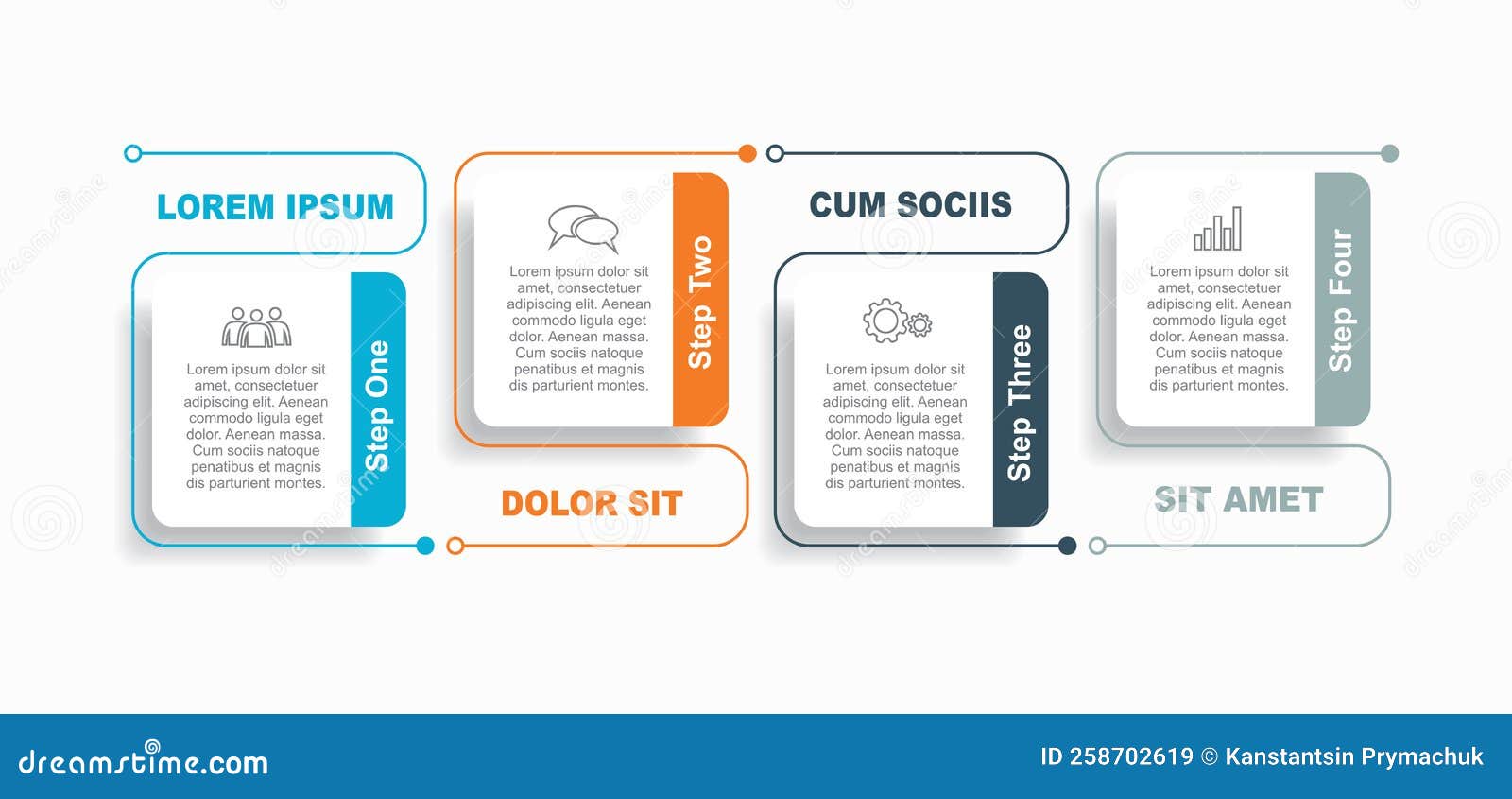 LOREM IPSUM

Lorem ipsum dolor sit amet, consectetuer adipiscing elit. Aenean commodo ligula eget dolor. Aenean massa. Cum sociis natoque penatibus et magnis dis parturient montes.

Step One

Lorem ipsum dolor sit amet, consectetuer adipiscing elit. Aenean commodo ligula eget dolor. Aenean massa. Cum sociis natoque penatibus et magnis dis parturient montes.

Step Two

DOLOR SIT

CUM SOCIIS

Lorem ipsum dolor sit amet, consectetuer adipiscing elit. Aenean commodo ligula eget dolor. Aenean massa. Cum sociis natoque penatibus et magnis dis parturient montes.

Step Three

Lorem ipsum dolor sit amet, consectetuer adipiscing elit. Aenean commodo ligula eget dolor. Aenean massa. Cum sociis natoque penatibus et magnis dis parturient montes.

Step Four

SIT AMET

dreamstime.com

ID 258702619 © Kanstantsin Prymachuk