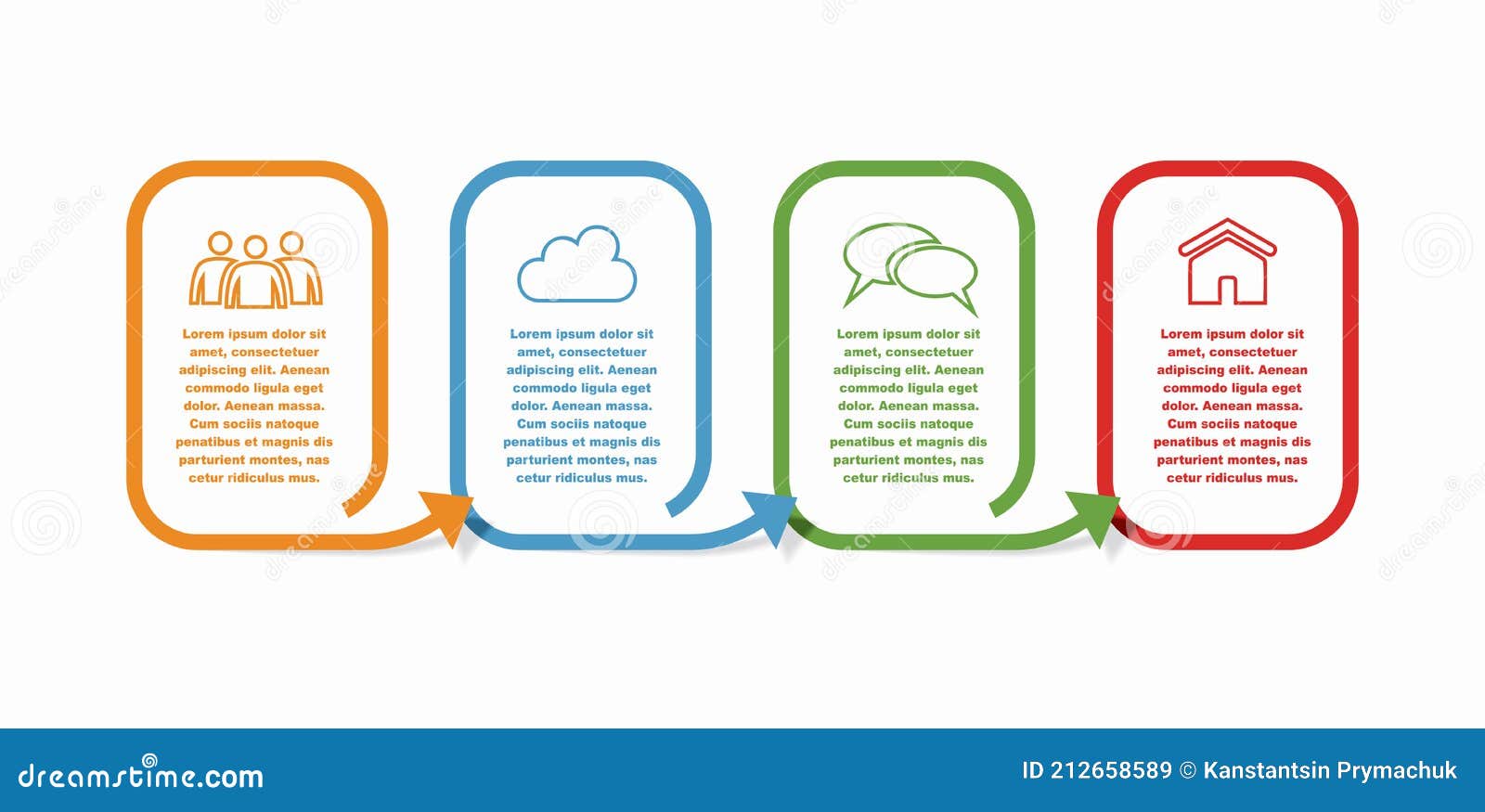 Lorem ipsum dolor sit amet, consectetuer adipiscing elit. Aenean commodo ligula eget dolor. Aenean massa. Cum sociis natoque penatibus et magnis dis parturient montes, nas cetur ridiculus mus.

Lorem ipsum dolor sit amet, consectetuer adipiscing elit. Aenean commodo ligula eget dolor. Aenean massa. Cum sociis natoque penatibus et magnis dis parturient montes, nas cetur ridiculus mus.

Lorem ipsum dolor sit amet, consectetuer adipiscing elit. Aenean commodo ligula eget dolor. Aenean massa. Cum sociis natoque penatibus et magnis dis parturient montes, nas cetur ridiculus mus.

Lorem ipsum dolor sit amet, consectetuer adipiscing elit. Aenean commodo ligula eget dolor. Aenean massa. Cum sociis natoque penatibus et magnis dis parturient montes, nas cetur ridiculus mus.

dreamstime.com

ID 212658589 © Kanstantsin Prymachuk