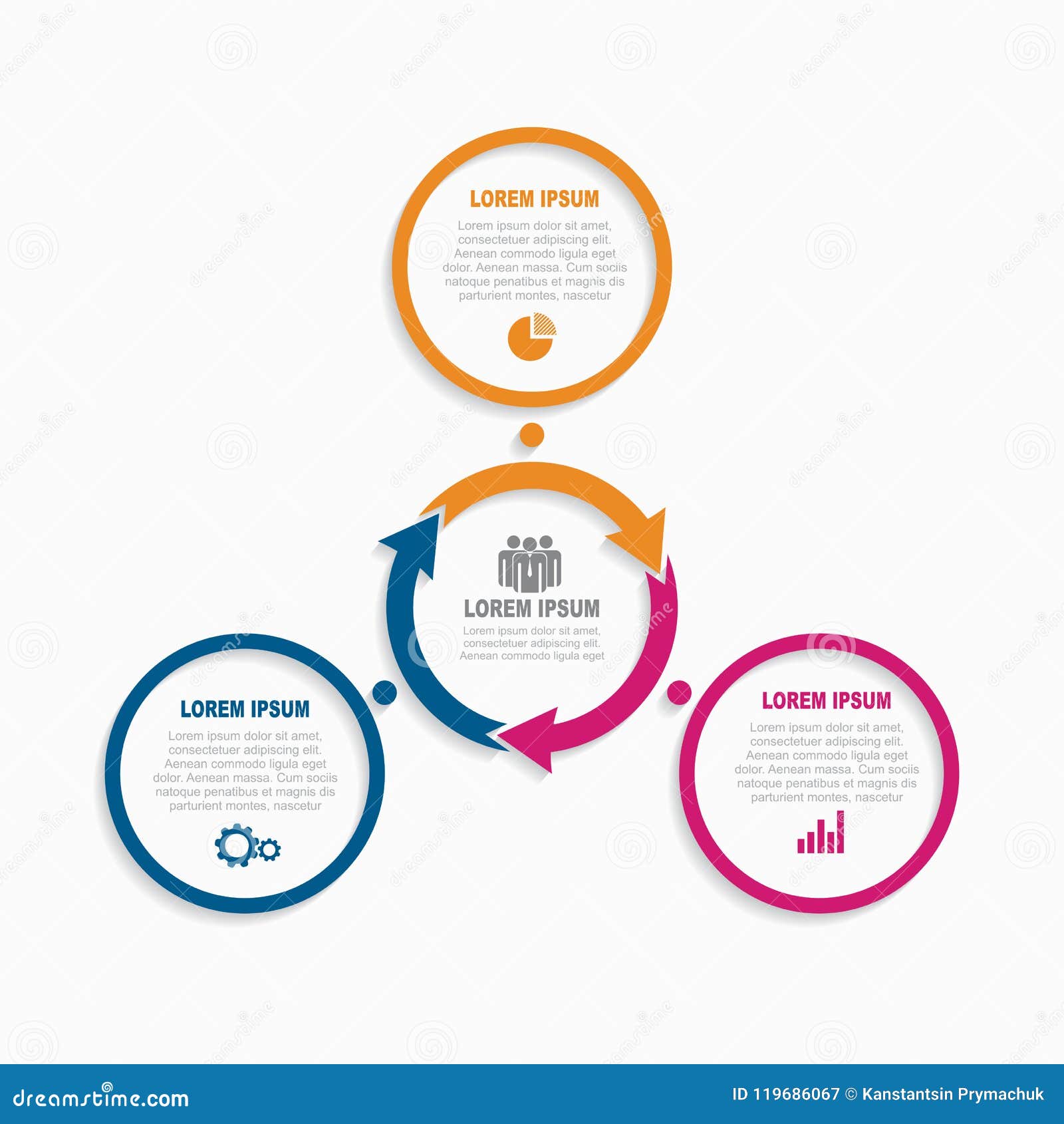 LOREM IPSUM

Lorem ipsum dolor sit amet, consectetuer adipiscing elit. Aenean commodo ligula eget dolor. Aenean massa. Cum sociis natoque penatibus et magnis dis parturient montes, nascetur

LOREM IPSUM

Lorem ipsum dolor sit amet, consectetuer adipiscing elit. Aenean commodo ligula eget

LOREM IPSUM

Lorem ipsum dolor sit amet, consectetuer adipiscing elit. Aenean commodo ligula eget dolor. Aenean massa. Cum sociis natoque penatibus et magnis dis parturient montes, nascetur

LOREM IPSUM

Lorem ipsum dolor sit amet, consectetuer adipiscing elit. Aenean commodo ligula eget dolor. Aenean massa. Cum sociis natoque penatibus et magnis dis parturient montes, nascetur

dreamstime.com

ID 119686067 © Kanstantsin Prymachuk