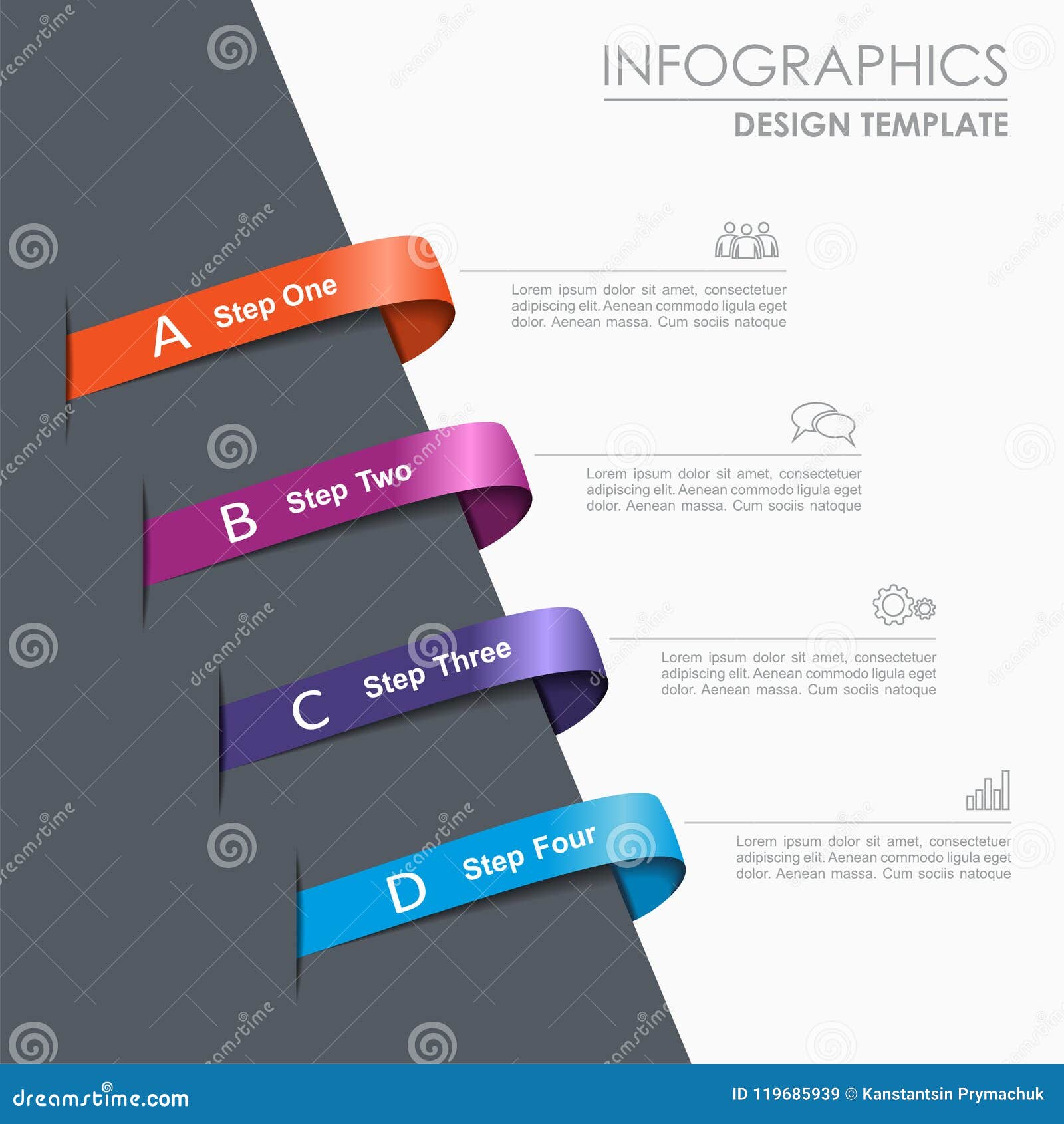 INFOGRAPHICS
DESIGN TEMPLATE

A Step One

Lorem ipsum dolor sit amet, consectetuer adipiscing elit. Aenean commodo ligula eget dolor. Aenean massa. Cum sociis natoque

B Step Two

Lorem ipsum dolor sit amet, consectetuer adipiscing elit. Aenean commodo ligula eget dolor. Aenean massa. Cum sociis natoque

C Step Three

Lorem ipsum dolor sit amet, consectetuer adipiscing elit. Aenean commodo ligula eget dolor. Aenean massa. Cum sociis natoque

D Step Four

Lorem ipsum dolor sit amet, consectetuer adipiscing elit. Aenean commodo ligula eget dolor. Aenean massa. Cum sociis natoque

dreamstime.com

ID 119685939 © Kanstantsin Prymachuk