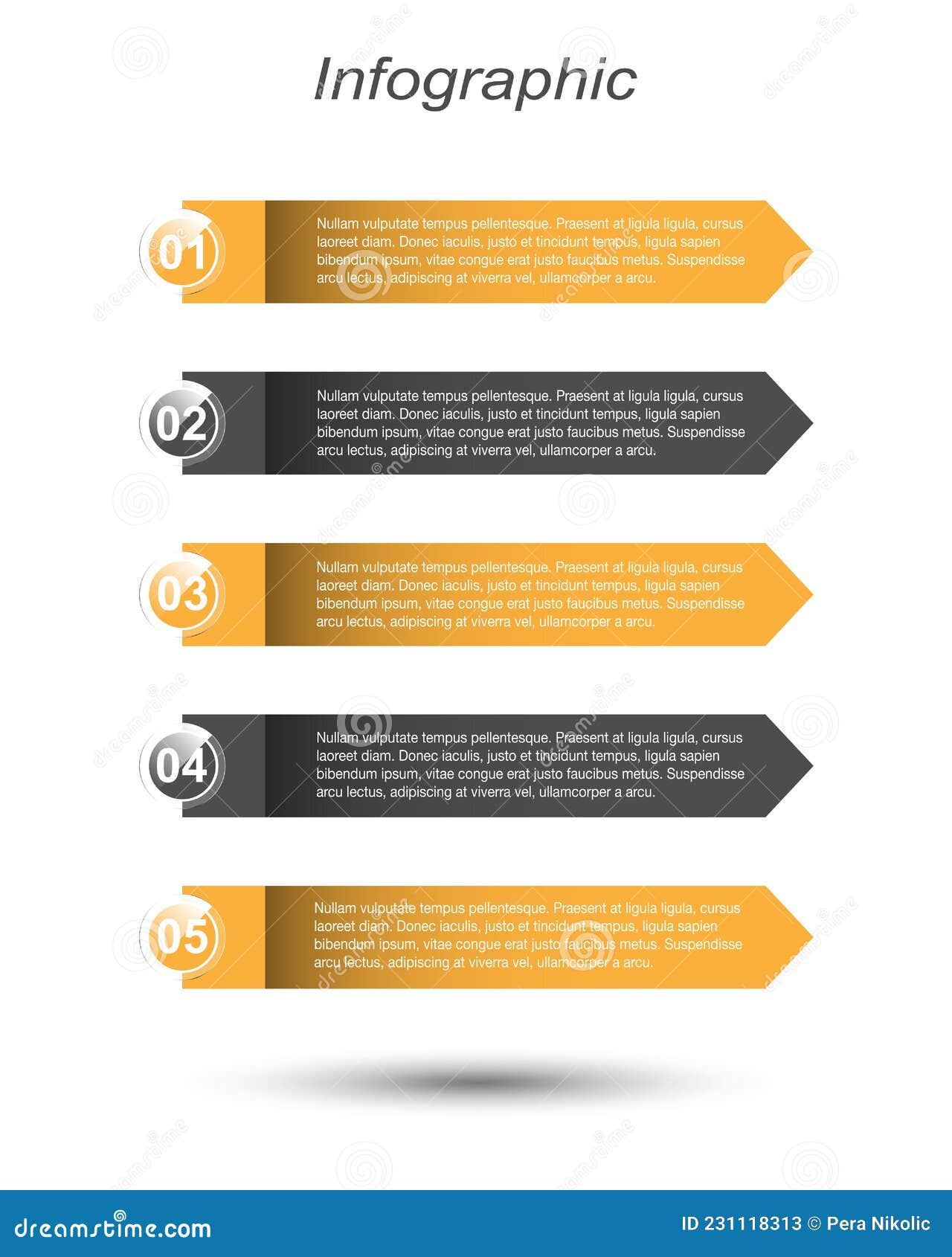 Infographic

01

Nullam vulputate tempus pellentesque. Praesent at ligula ligula, cursus laoreet diam. Donec iaculis, justo et tincidunt tempus, ligula sapien bibendum ipsum, vitae congue erat justo faucibus metus. Suspendisse arcu lectus, adipiscing at viverra vel, ullamcorper a arcu.

02

Nullam vulputate tempus pellentesque. Praesent at ligula ligula, cursus laoreet diam. Donec iaculis, justo et tincidunt tempus, ligula sapien bibendum ipsum, vitae congue erat justo faucibus metus. Suspendisse arcu lectus, adipiscing at viverra vel, ullamcorper a arcu.

03

Nullam vulputate tempus pellentesque. Praesent at ligula ligula, cursus laoreet diam. Donec iaculis, justo et tincidunt tempus, ligula sapien bibendum ipsum, vitae congue erat justo faucibus metus. Suspendisse arcu lectus, adipiscing at viverra vel, ullamcorper a arcu.

04

Nullam vulputate tempus pellentesque. Praesent at ligula ligula, cursus laoreet diam. Donec iaculis, justo et tincidunt tempus, ligula sapien bibendum ipsum, vitae congue erat justo faucibus metus. Suspendisse arcu lectus, adipiscing at viverra vel, ullamcorper a arcu.

05

Nullam vulputate tempus pellentesque. Praesent at ligula ligula, cursus laoreet diam. Donec iaculis, justo et tincidunt tempus, ligula sapien bibendum ipsum, vitae congue erat justo faucibus metus. Suspendisse arcu lectus, adipiscing at viverra vel, ullamcorper a arcu.

dreamstime.com

ID 231118313 © Pera Nikolic