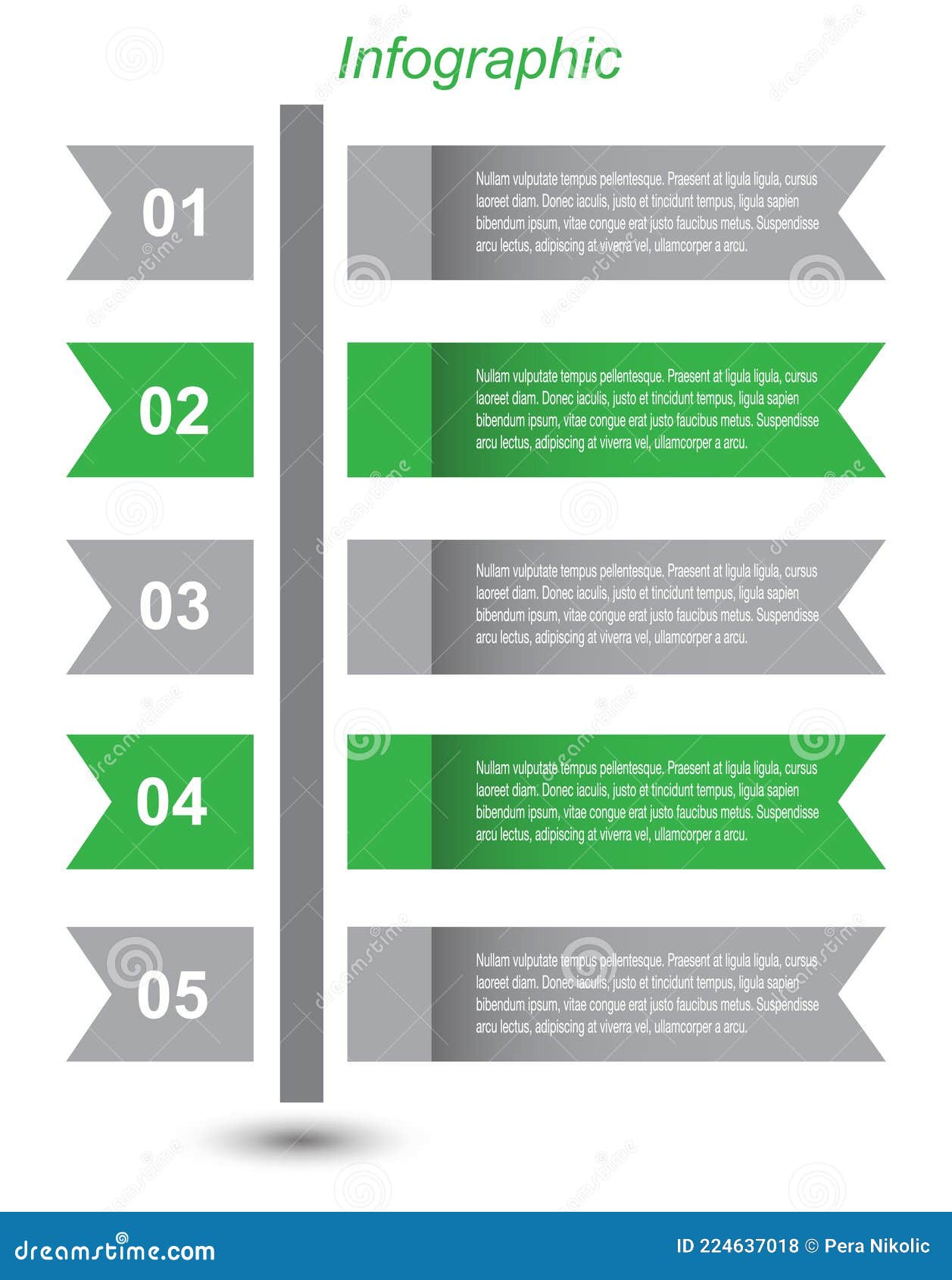 Infographic

01

Nullam vulputate tempus pellentesque. Praesent at ligula ligula, cursus laoreet diam. Donec iaculis, justo et tincidunt tempus, ligula sapien bibendum ipsum, vitae congue erat justo faucibus metus. Suspendisse arcu lectus, adipiscing at viverra vel, ullamcorper a arcu.

02

Nullam vulputate tempus pellentesque. Praesent at ligula ligula, cursus laoreet diam. Donec iaculis, justo et tincidunt tempus, ligula sapien bibendum ipsum, vitae congue erat justo faucibus metus. Suspendisse arcu lectus, adipiscing at viverra vel, ullamcorper a arcu.

03

Nullam vulputate tempus pellentesque. Praesent at ligula ligula, cursus laoreet diam. Donec iaculis, justo et tincidunt tempus, ligula sapien bibendum ipsum, vitae congue erat justo faucibus metus. Suspendisse arcu lectus, adipiscing at viverra vel, ullamcorper a arcu.

04

Nullam vulputate tempus pellentesque. Praesent at ligula ligula, cursus laoreet diam. Donec iaculis, justo et tincidunt tempus, ligula sapien bibendum ipsum, vitae congue erat justo faucibus metus. Suspendisse arcu lectus, adipiscing at viverra vel, ullamcorper a arcu.

05

Nullam vulputate tempus pellentesque. Praesent at ligula ligula, cursus laoreet diam. Donec iaculis, justo et tincidunt tempus, ligula sapien bibendum ipsum, vitae congue erat justo faucibus metus. Suspendisse arcu lectus, adipiscing at viverra vel, ullamcorper a arcu.

dreamstime.com

ID 224637018 © Pera Nikolic