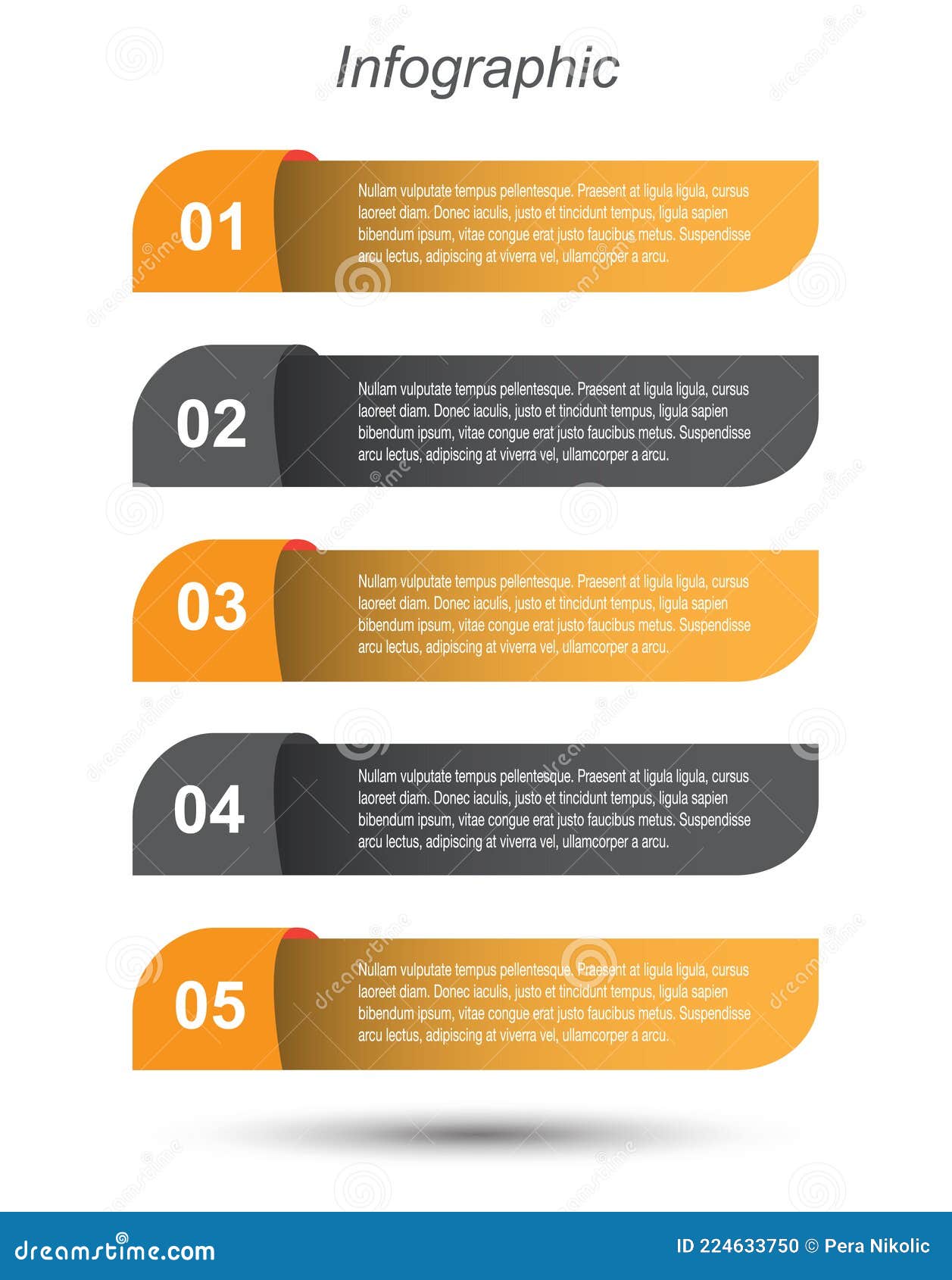 Infographic

01

Nullam vulputate tempus pellentesque. Praesent at ligula ligula, cursus laoreet diam. Donec iaculis, justo et tincidunt tempus, ligula sapien bibendum ipsum, vitae congue erat justo faucibus metus. Suspendisse arcu lectus, adipiscing at viverra vel, ullamcorper a arcu.

02

Nullam vulputate tempus pellentesque. Praesent at ligula ligula, cursus laoreet diam. Donec iaculis, justo et tincidunt tempus, ligula sapien bibendum ipsum, vitae congue erat justo faucibus metus. Suspendisse arcu lectus, adipiscing at viverra vel, ullamcorper a arcu.

03

Nullam vulputate tempus pellentesque. Praesent at ligula ligula, cursus laoreet diam. Donec iaculis, justo et tincidunt tempus, ligula sapien bibendum ipsum, vitae congue erat justo faucibus metus. Suspendisse arcu lectus, adipiscing at viverra vel, ullamcorper a arcu.

04

Nullam vulputate tempus pellentesque. Praesent at ligula ligula, cursus laoreet diam. Donec iaculis, justo et tincidunt tempus, ligula sapien bibendum ipsum, vitae congue erat justo faucibus metus. Suspendisse arcu lectus, adipiscing at viverra vel, ullamcorper a arcu.

05

Nullam vulputate tempus pellentesque. Praesent at ligula ligula, cursus laoreet diam. Donec iaculis, justo et tincidunt tempus, ligula sapien bibendum ipsum, vitae congue erat justo faucibus metus. Suspendisse arcu lectus, adipiscing at viverra vel, ullamcorper a arcu.

dreamstime.com

ID 224633750 © Pera Nikolic