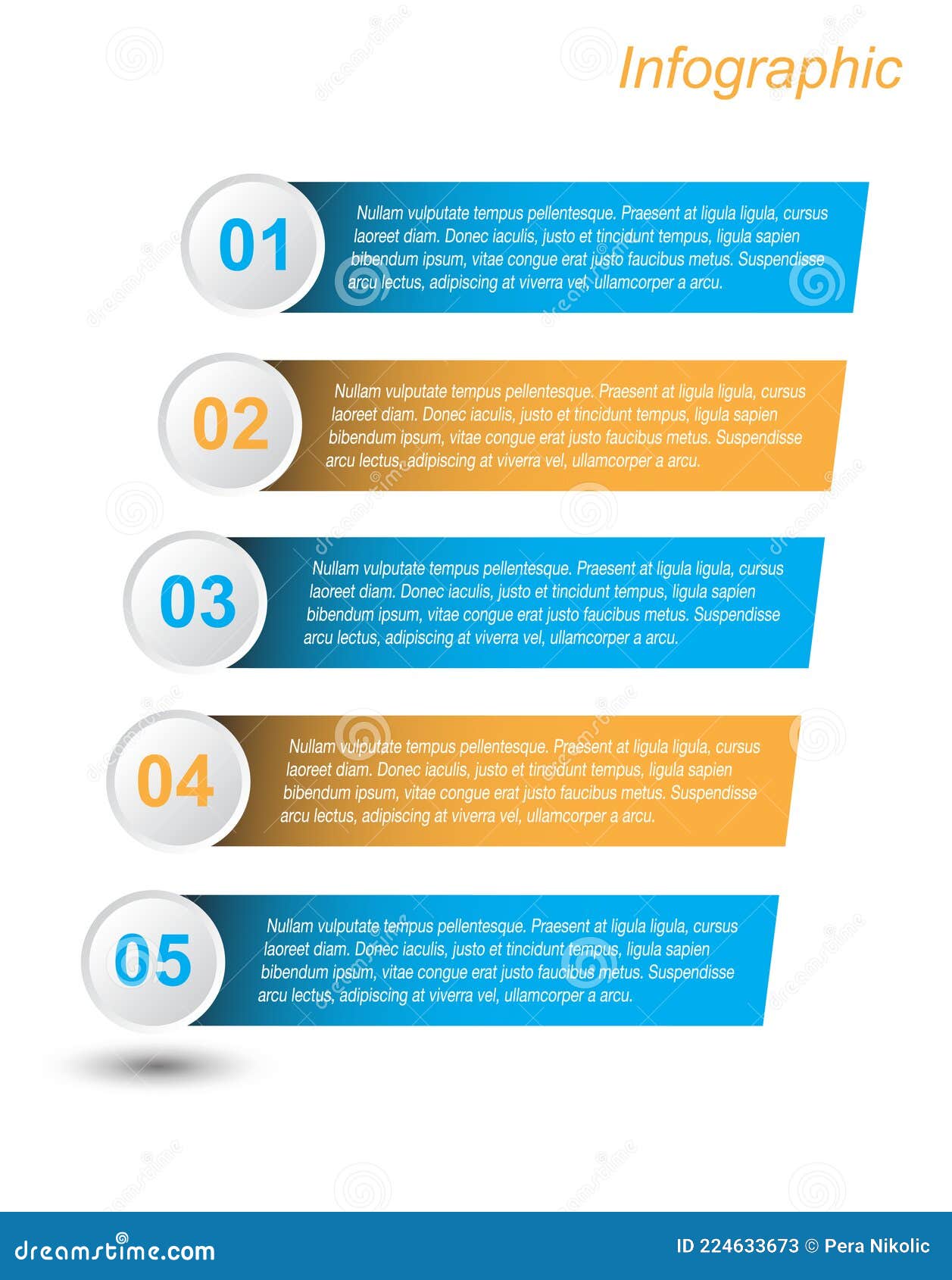 Infographic

01

Nullam vulputate tempus pellentesque. Praesent at ligula ligula, cursus laoreet diam. Donec iaculis, justo et tincidunt tempus, ligula sapien bibendum ipsum, vitae congue erat justo faucibus metus. Suspendisse arcu lectus, adipiscing at viverra vel, ullamcorper a arcu.

02

Nullam vulputate tempus pellentesque. Praesent at ligula ligula, cursus laoreet diam. Donec iaculis, justo et tincidunt tempus, ligula sapien bibendum ipsum, vitae congue erat justo faucibus metus. Suspendisse arcu lectus, adipiscing at viverra vel, ullamcorper a arcu.

03

Nullam vulputate tempus pellentesque. Praesent at ligula ligula, cursus laoreet diam. Donec iaculis, justo et tincidunt tempus, ligula sapien bibendum ipsum, vitae congue erat justo faucibus metus. Suspendisse arcu lectus, adipiscing at viverra vel, ullamcorper a arcu.

04

Nullam vulputate tempus pellentesque. Praesent at ligula ligula, cursus laoreet diam. Donec iaculis, justo et tincidunt tempus, ligula sapien bibendum ipsum, vitae congue erat justo faucibus metus. Suspendisse arcu lectus, adipiscing at viverra vel, ullamcorper a arcu.

05

Nullam vulputate tempus pellentesque. Praesent at ligula ligula, cursus laoreet diam. Donec iaculis, justo et tincidunt tempus, ligula sapien bibendum ipsum, vitae congue erat justo faucibus metus. Suspendisse arcu lectus, adipiscing at viverra vel, ullamcorper a arcu.

dreamstime.com

ID 224633673 © Pera Nikolic