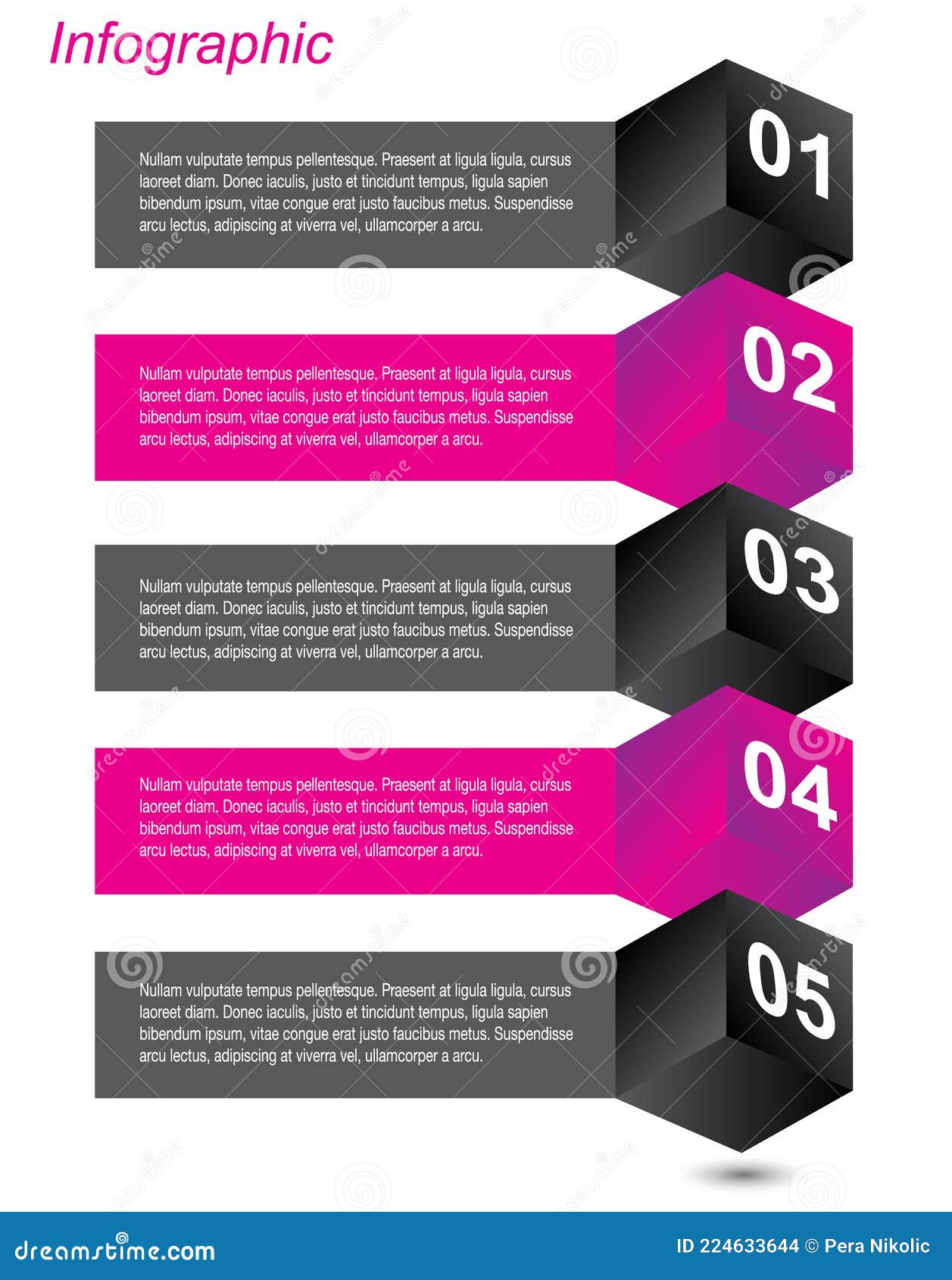 Infographic

Nullam vulputate tempus pellentesque. Praesent at ligula ligula, cursus laoreet diam. Donec iaculis, justo et tincidunt tempus, ligula sapien bibendum ipsum, vitae congue erat justo faucibus metus. Suspendisse arcu lectus, adipiscing at viverra vel, ullamcorper a arcu.

01

Nullam vulputate tempus pellentesque. Praesent at ligula ligula, cursus laoreet diam. Donec iaculis, justo et tincidunt tempus, ligula sapien bibendum ipsum, vitae congue erat justo faucibus metus. Suspendisse arcu lectus, adipiscing at viverra vel, ullamcorper a arcu.

02

Nullam vulputate tempus pellentesque. Praesent at ligula ligula, cursus laoreet diam. Donec iaculis, justo et tincidunt tempus, ligula sapien bibendum ipsum, vitae congue erat justo faucibus metus. Suspendisse arcu lectus, adipiscing at viverra vel, ullamcorper a arcu.

03

Nullam vulputate tempus pellentesque. Praesent at ligula ligula, cursus laoreet diam. Donec iaculis, justo et tincidunt tempus, ligula sapien bibendum ipsum, vitae congue erat justo faucibus metus. Suspendisse arcu lectus, adipiscing at viverra vel, ullamcorper a arcu.

04

Nullam vulputate tempus pellentesque. Praesent at ligula ligula, cursus laoreet diam. Donec iaculis, justo et tincidunt tempus, ligula sapien bibendum ipsum, vitae congue erat justo faucibus metus. Suspendisse arcu lectus, adipiscing at viverra vel, ullamcorper a arcu.

05

dreamstime.com

ID 224633644 © Pera Nikolic