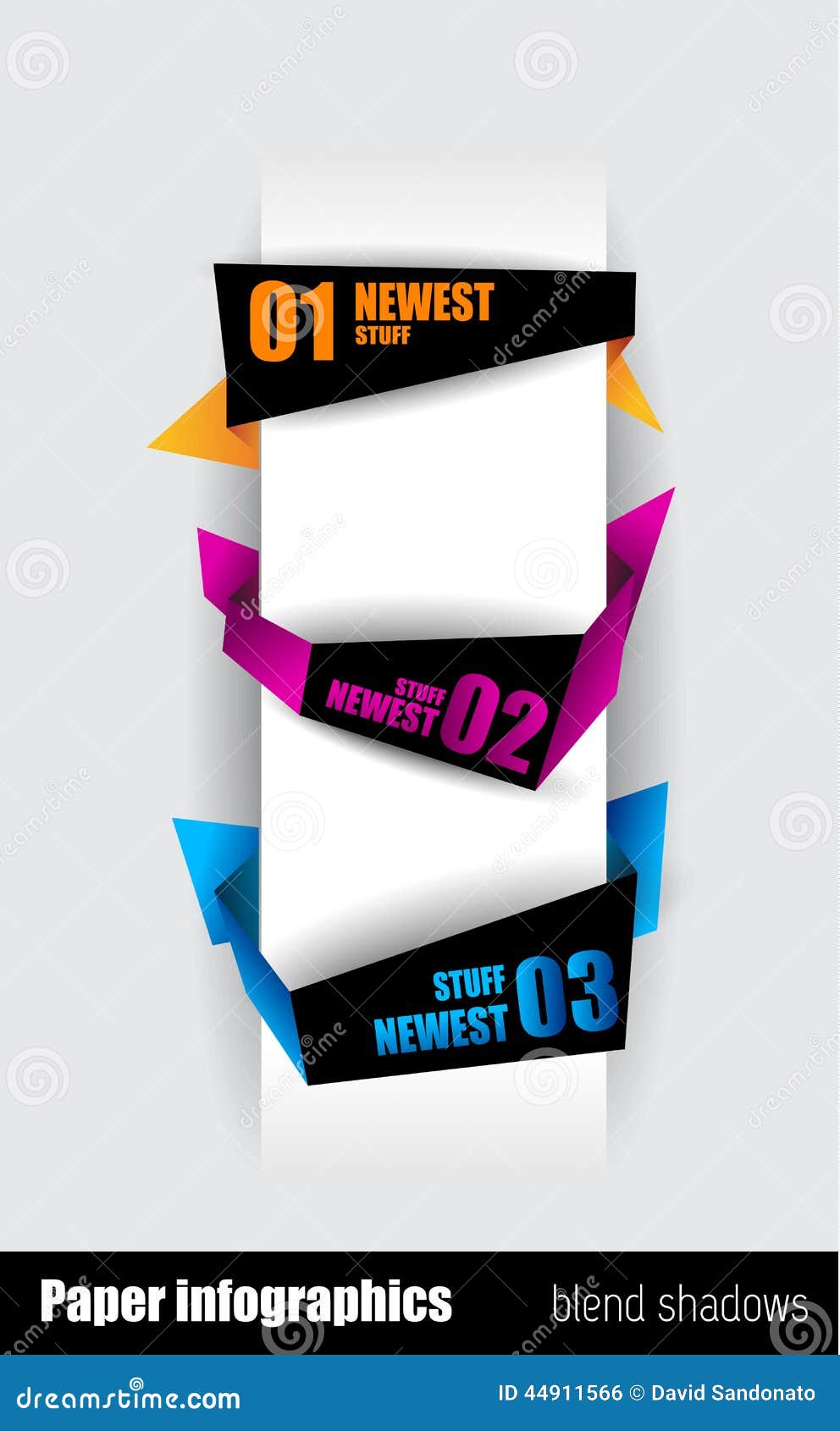 01 NEWEST STUFF

STUFF NEWEST 02

STUFF NEWEST 03

Paper infographics

blend shadows

dreamstime.com

ID 44911566 © David Sandonato