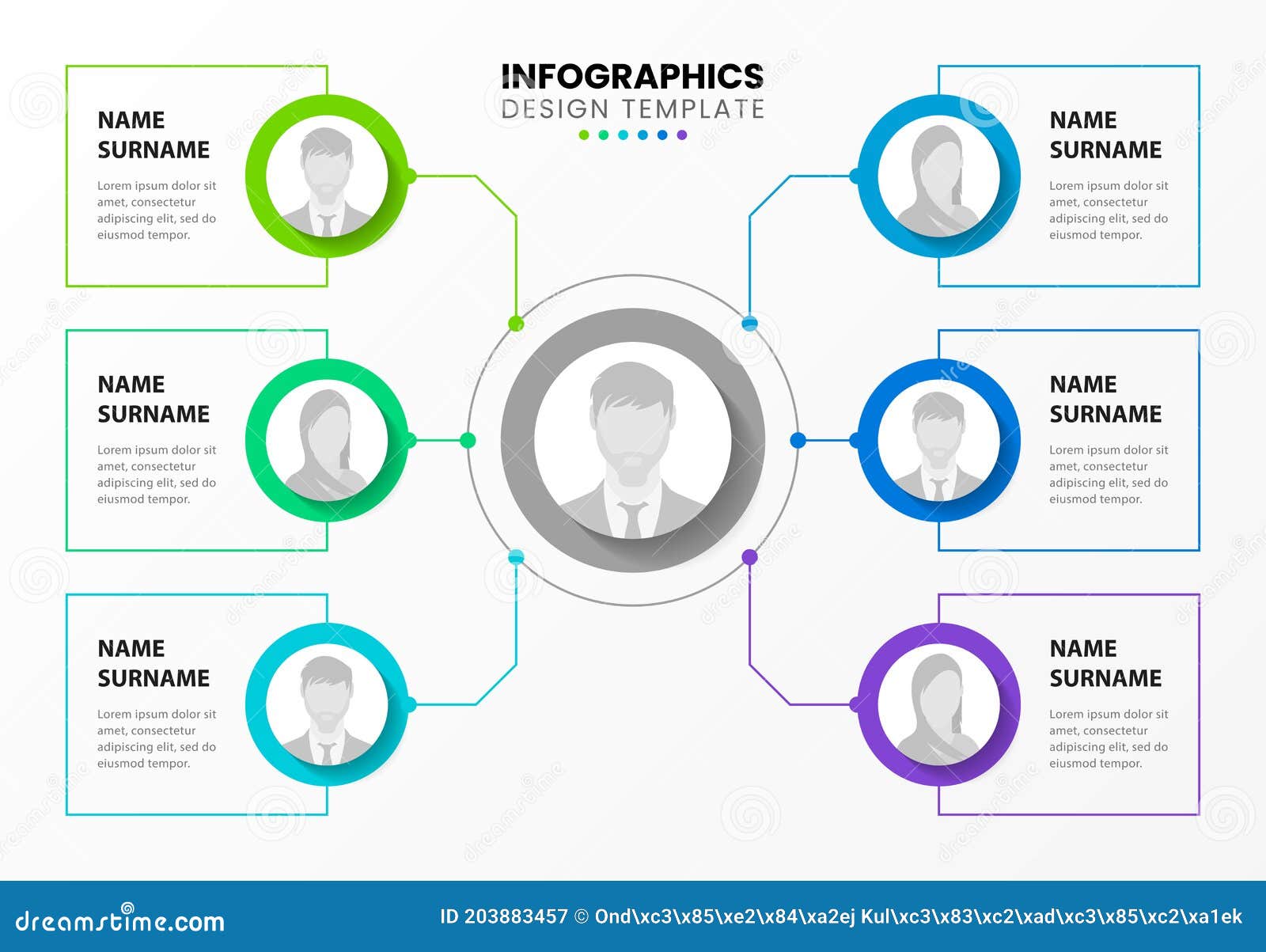 INFOGRAPHICS
DESIGN TEMPLATE

NAME
SURNAME
Lorem ipsum dolor sit amet, consectetur adipiscing elit, sed do eiusmod tempor.

NAME
SURNAME
Lorem ipsum dolor sit amet, consectetur adipiscing elit, sed do eiusmod tempor.

NAME
SURNAME
Lorem ipsum dolor sit amet, consectetur adipiscing elit, sed do eiusmod tempor.

NAME
SURNAME
Lorem ipsum dolor sit amet, consectetur adipiscing elit, sed do eiusmod tempor.

NAME
SURNAME
Lorem ipsum dolor sit amet, consectetur adipiscing elit, sed do eiusmod tempor.

NAME
SURNAME
Lorem ipsum dolor sit amet, consectetur adipiscing elit, sed do eiusmod tempor.

dreamstime.com
ID 203883457 © Ond\xc3\x85\xe2\x84\xa2ej Kul\xc3\x83\xc2\xad\xc3\x85\xc2\xa1ek