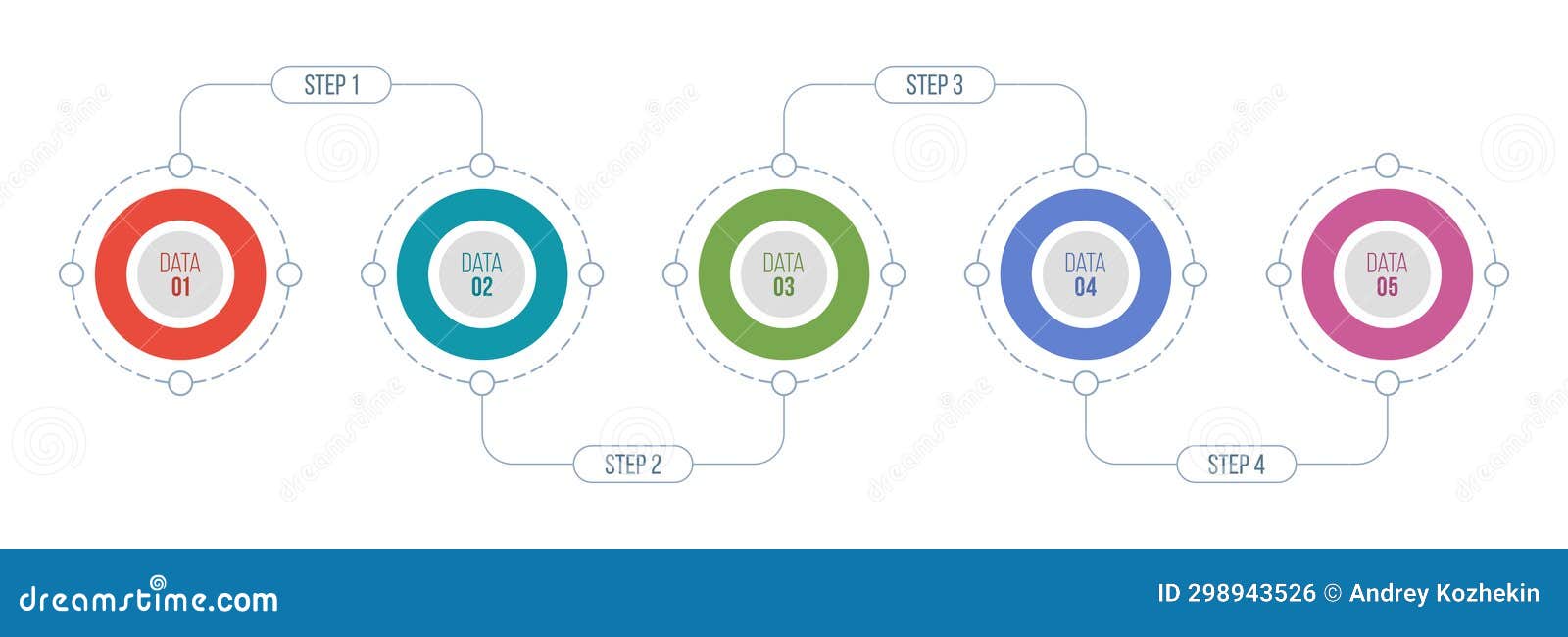 STEP 1

STEP 3

DATA
01

DATA
02

DATA
03

DATA
04

DATA
05

STEP 2

STEP 4

dreamstime.com

ID 298943526 © Andrey Kozhekin