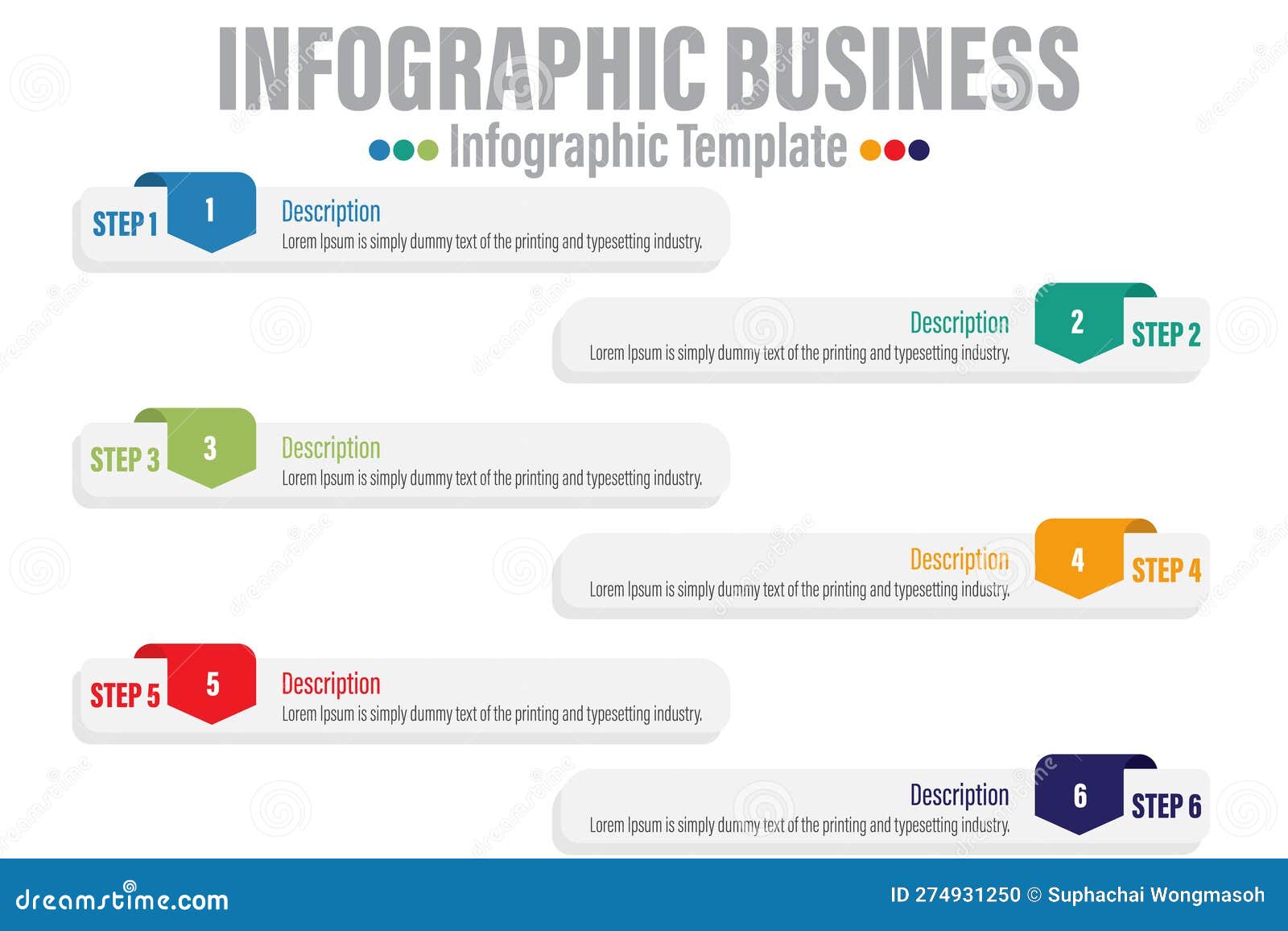 INFOGRAPHIC BUSINESS

Infographic Template

STEP 1 1 Description
Lorem Ipsum is simply dummy text of the printing and typesetting industry.

Description
Lorem Ipsum is simply dummy text of the printing and typesetting industry. 2 STEP 2

STEP 3 3 Description
Lorem Ipsum is simply dummy text of the printing and typesetting industry.

Description
Lorem Ipsum is simply dummy text of the printing and typesetting industry. 4 STEP 4

STEP 5 5 Description
Lorem Ipsum is simply dummy text of the printing and typesetting industry.

Description
Lorem Ipsum is simply dummy text of the printing and typesetting industry. 6 STEP 6

dreamstime.com

ID 274931250 © Suphachai Wongmasoh