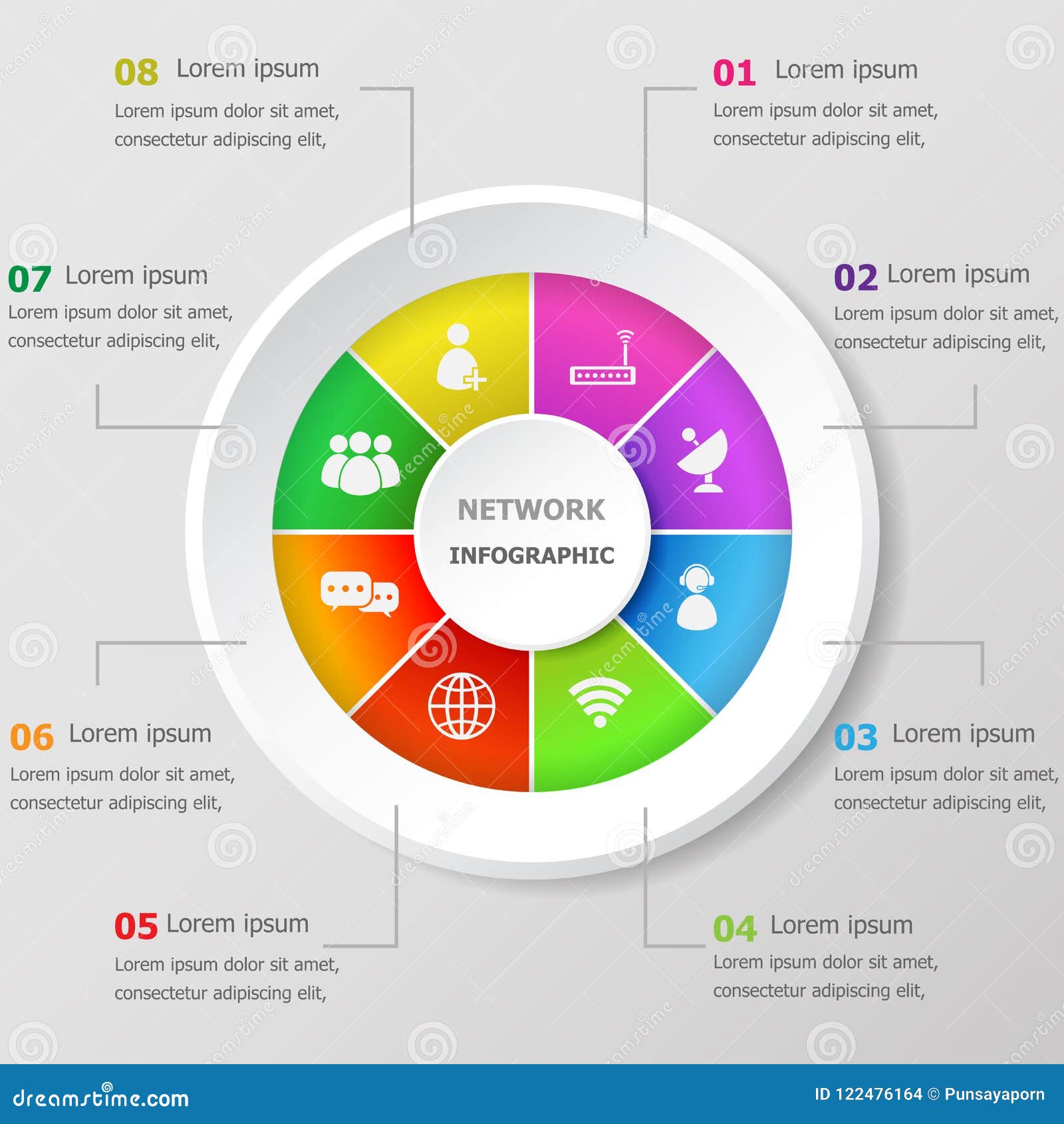 08 Lorem ipsum
Lorem ipsum dolor sit amet, consectetur adipiscing elit,

01 Lorem ipsum
Lorem ipsum dolor sit amet, consectetur adipiscing elit,

07 Lorem ipsum
Lorem ipsum dolor sit amet, consectetur adipiscing elit,

02 Lorem ipsum
Lorem ipsum dolor sit amet, consectetur adipiscing elit,

NETWORK
INFOGRAPHIC

06 Lorem ipsum
Lorem ipsum dolor sit amet, consectetur adipiscing elit,

03 Lorem ipsum
Lorem ipsum dolor sit amet, consectetur adipiscing elit,

05 Lorem ipsum
Lorem ipsum dolor sit amet, consectetur adipiscing elit,

04 Lorem ipsum
Lorem ipsum dolor sit amet, consectetur adipiscing elit,

dreamstime.com
ID 122476164 © Punsayaporn