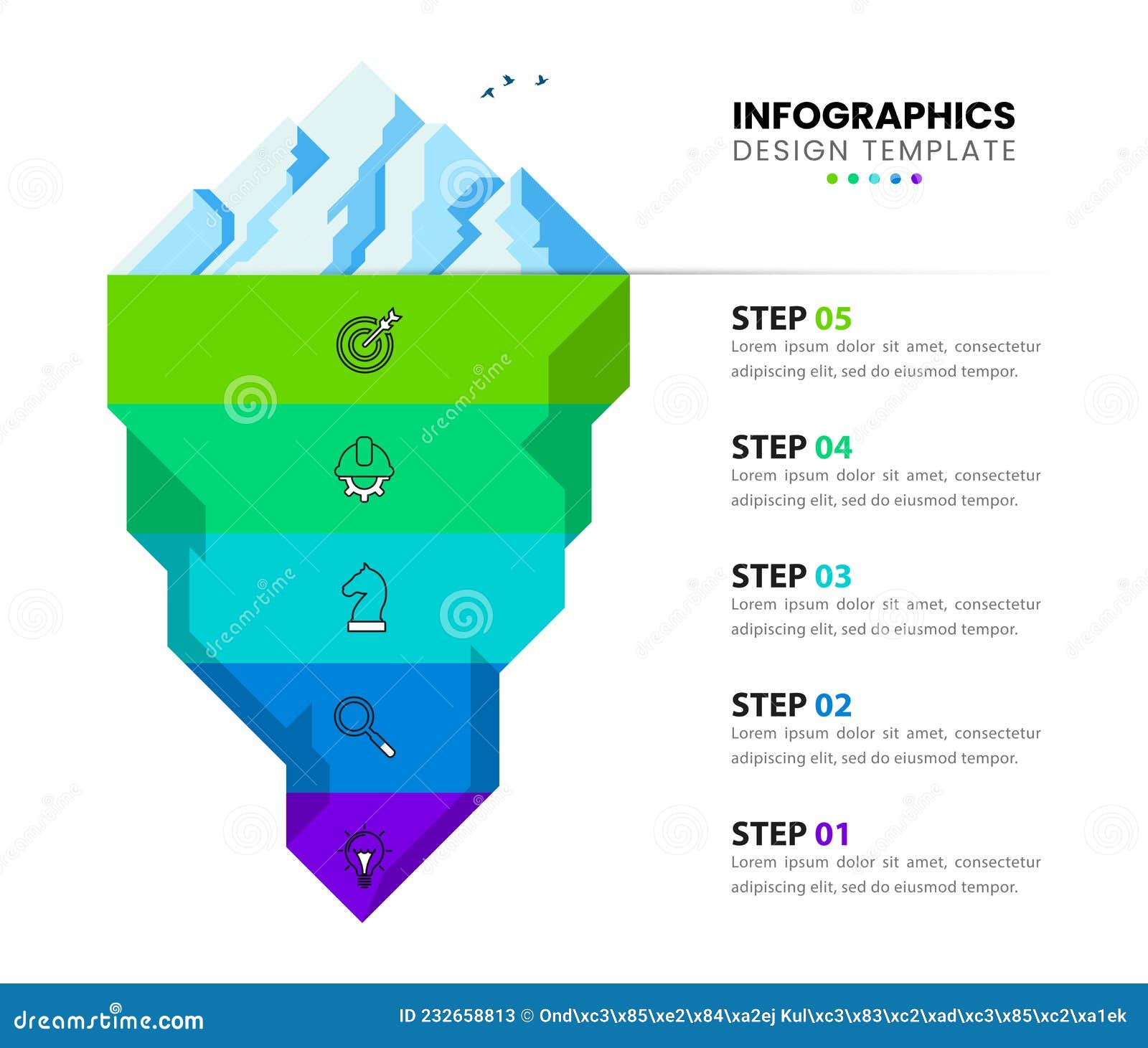 INFOGRAPHICS
DESIGN TEMPLATE

STEP 05
Lorem ipsum dolor sit amet, consectetur adipiscing elit, sed do eiusmod tempor.

STEP 04
Lorem ipsum dolor sit amet, consectetur adipiscing elit, sed do eiusmod tempor.

STEP 03
Lorem ipsum dolor sit amet, consectetur adipiscing elit, sed do eiusmod tempor.

STEP 02
Lorem ipsum dolor sit amet, consectetur adipiscing elit, sed do eiusmod tempor.

STEP 01
Lorem ipsum dolor sit amet, consectetur adipiscing elit, sed do eiusmod tempor.

dreamstime.com
ID 232658813 © Ond\xc3\x85\xe2\x84\xa2ej Kul\xc3\x83\xc2\xad\xc3\x85\xc2\xa1ek