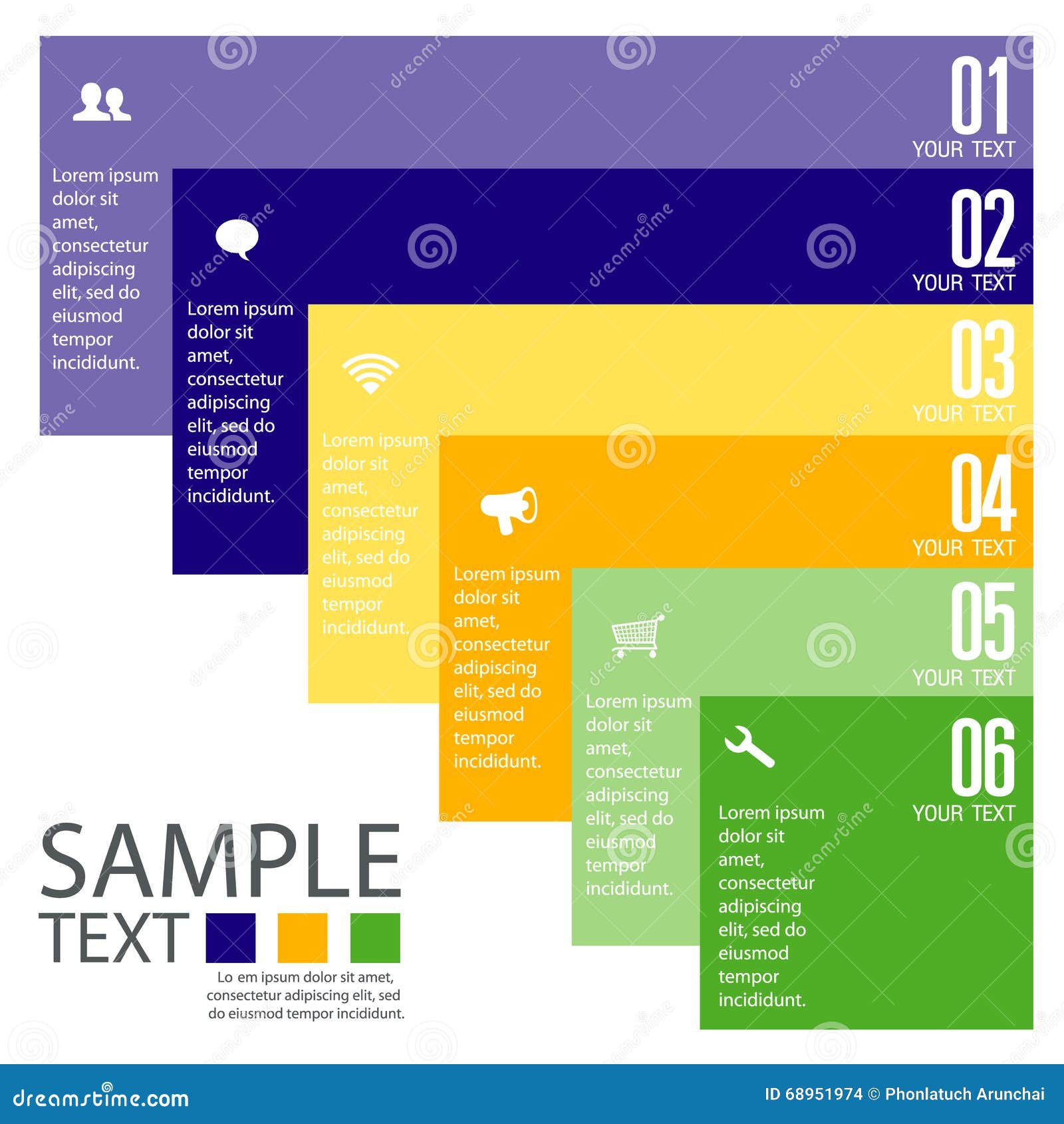 01
YOUR TEXT

Lorem ipsum dolor sit amet, consectetur adipiscing elit, sed do eiusmod tempor incididunt.

02
YOUR TEXT

Lorem ipsum dolor sit amet, consectetur adipiscing elit, sed do eiusmod tempor incididunt.

03
YOUR TEXT

Lorem ipsum dolor sit amet, consectetur adipiscing elit, sed do eiusmod tempor incididunt.

04
YOUR TEXT

Lorem ipsum dolor sit amet, consectetur adipiscing elit, sed do eiusmod tempor incididunt.

05
YOUR TEXT

Lorem ipsum dolor sit amet, consectetur adipiscing elit, sed do eiusmod tempor incididunt.

06
YOUR TEXT

Lorem ipsum dolor sit amet, consectetur adipiscing elit, sed do eiusmod tempor incididunt.

SAMPLE
TEXT

Lo em ipsum dolor sit amet, consectetur adipiscing elit, sed do eiusmod tempor incididunt.

dreamstime.com
ID 68951974 © Phonlatuch Arunchai