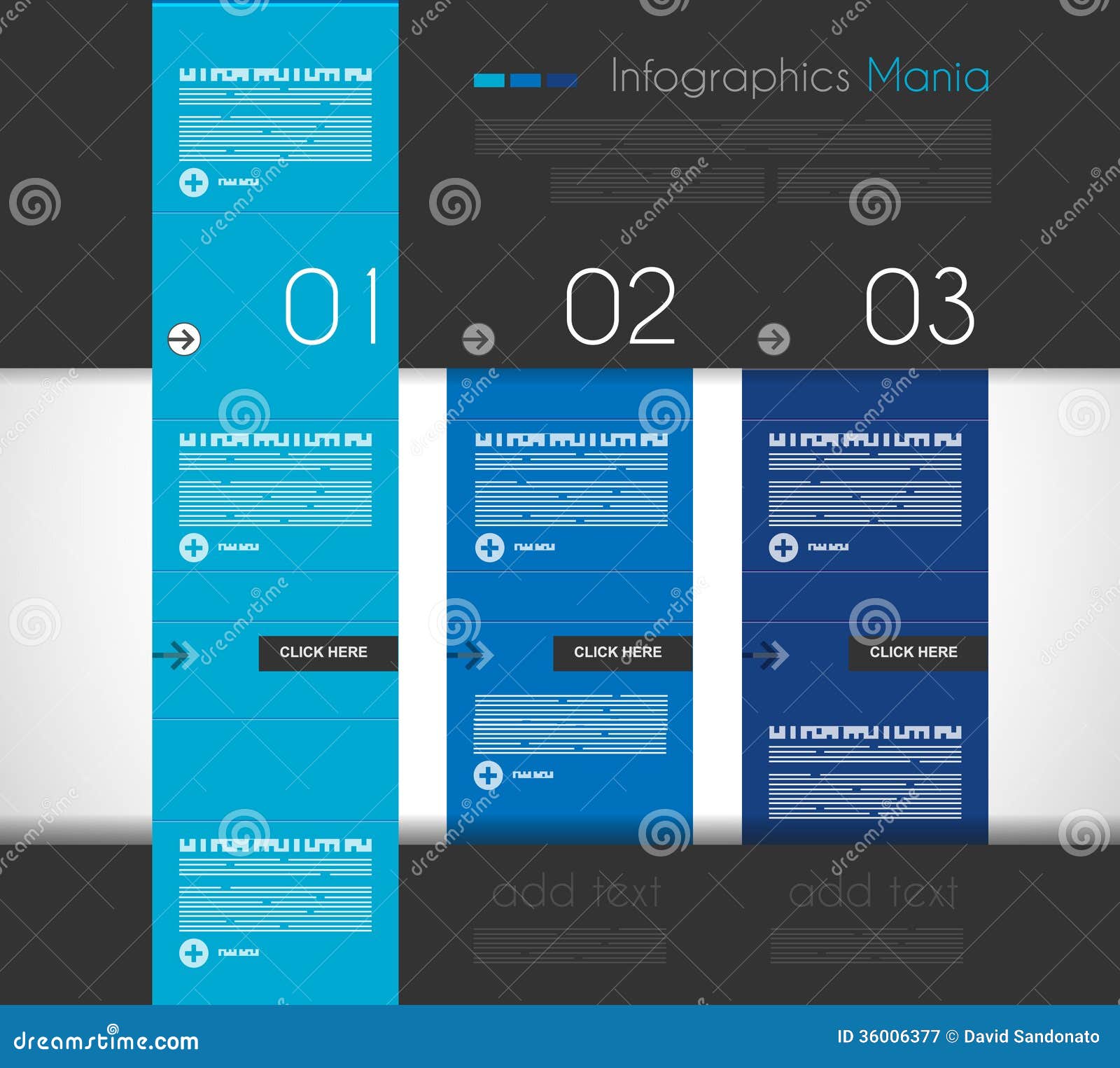 Infographics Mania

01

02

03

CLICK HERE

CLICK HERE

CLICK HERE

add text

add text

dreamstime.com

ID 36006377 © David Sandonato