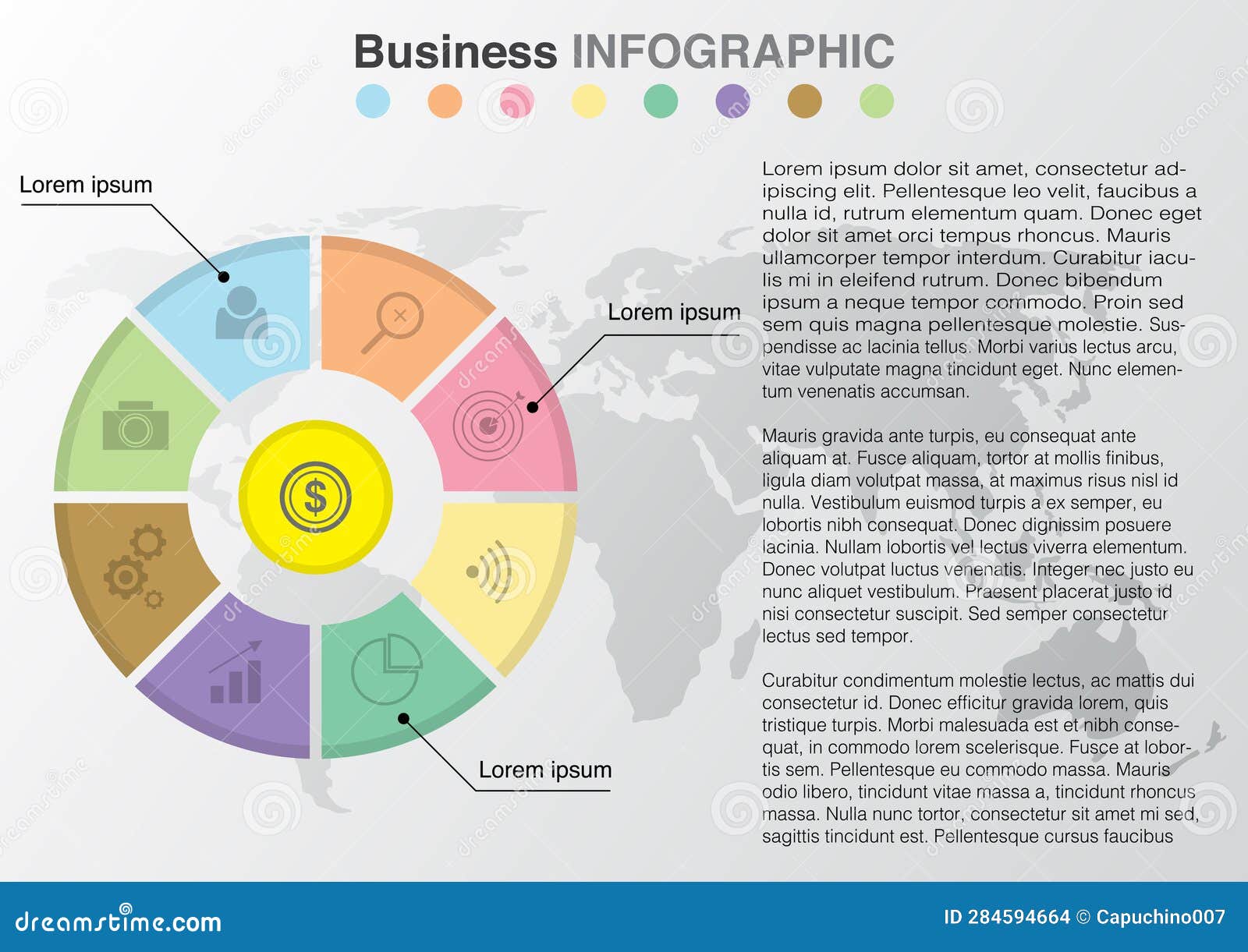 Business INFOGRAPHIC

Lorem ipsum

Lorem ipsum

Lorem ipsum

$

Lorem ipsum dolor sit amet, consectetur adipiscing elit. Pellentesque leo velit, faucibus a nulla id, rutrum elementum quam. Donec eget dolor sit amet orci tempus rhoncus. Mauris ullamcorper tempor interdum. Curabitur iaculis mi in eleifend rutrum. Donec bibendum ipsum a neque tempor commodo. Proin sed sem quis magna pellentesque molestie. Suspendisse ac lacinia tellus. Morbi varius lectus arcu, vitae vulputate magna tincidunt eget. Nunc elementum venenatis accumsan.

Mauris gravida ante turpis, eu consequat ante aliquam at. Fusce aliquam, tortor at mollis finibus, ligula diam volutpat massa, at maximus risus nisl id nulla. Vestibulum euismod turpis a ex semper, eu lobortis nibh consequat. Donec dignissim posuere lacinia. Nullam lobortis vel lectus viverra elementum. Donec volutpat luctus venenatis. Integer nec justo eu nunc aliquet vestibulum. Praesent placerat justo id nisi consectetur suscipit. Sed semper consectetur lectus sed tempor.

Curabitur condimentum molestie lectus, ac mattis dui consectetur id. Donec efficitur gravida lorem, quis tristique turpis. Morbi malesuada est et nibh consequat, in commodo lorem scelerisque. Fusce at lobortis sem. Pellentesque eu commodo massa. Mauris odio libero, tincidunt vitae massa a, tincidunt rhoncus massa. Nulla nunc tortor, consectetur sit amet mi sed, sagittis tincidunt est. Pellentesque cursus faucibus

dreamstime.com

ID 284594664 © Capuchino007